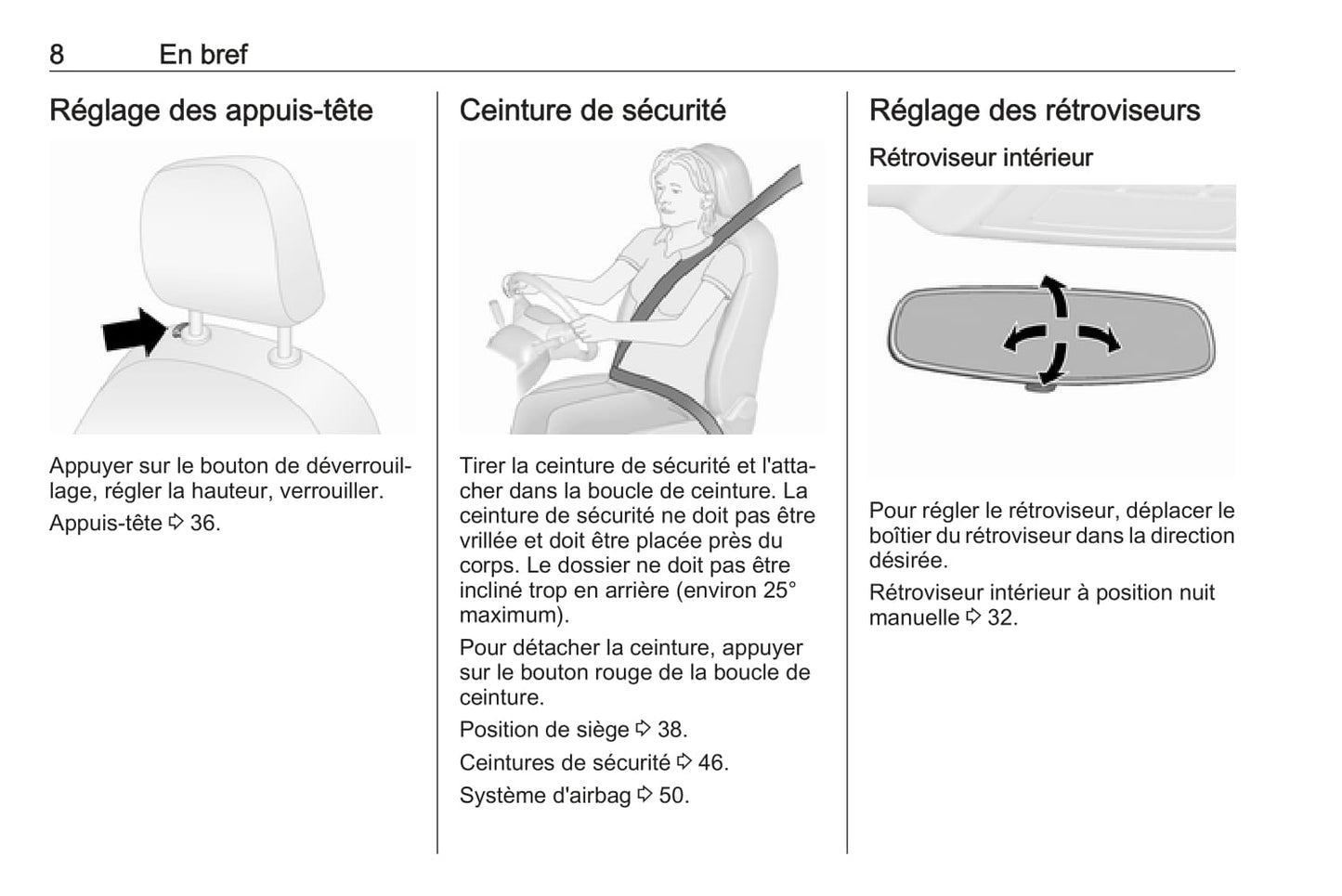 8 En bref

Réglage des appuis-tête

Appuyer sur le bouton de déverrouillage, régler la hauteur, verrouiller.

Appuis-tête ⇨ 36.

Ceinture de sécurité

Tirer la ceinture de sécurité et l'attacher dans la boucle de ceinture. La ceinture de sécurité ne doit pas être vrillée et doit être placée près du corps. Le dossier ne doit pas être incliné trop en arrière (environ 25° maximum).

Pour détacher la ceinture, appuyer sur le bouton rouge de la boucle de ceinture.

Position de siège ⇨ 38.

Ceintures de sécurité ⇨ 46.

Système d'airbag ⇨ 50.

Réglage des rétroviseurs

Rétroviseur intérieur

Pour régler le rétroviseur, déplacer le boîtier du rétroviseur dans la direction désirée.

Rétroviseur intérieur à position nuit manuelle ⇨ 32.