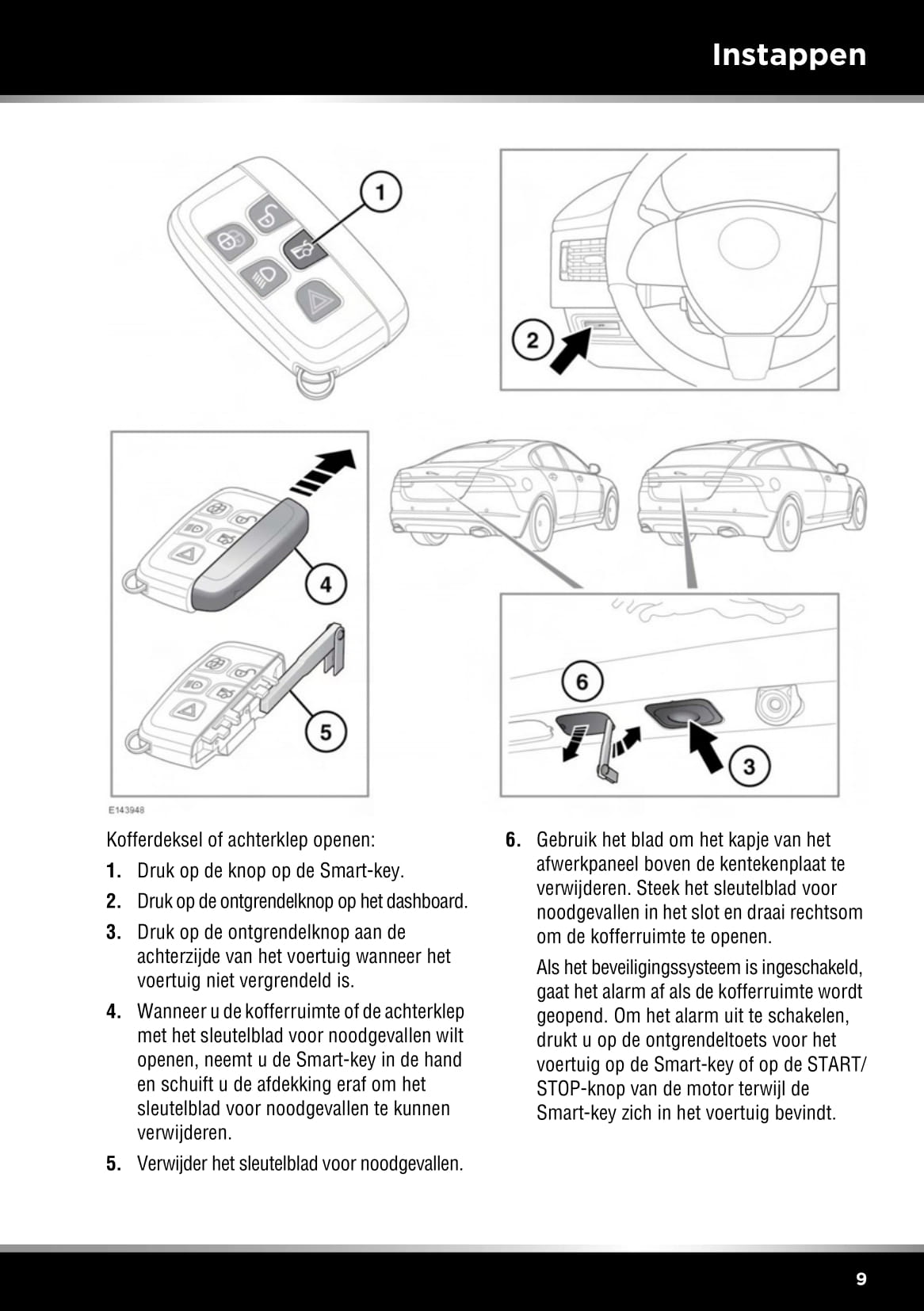 Instappen

1

2

4

5

6

3

E143948

Kofferdeksel of achterklep openen:

1. Druk op de knop op de Smart-key.

2. Druk op de ontgrendelknop op het dashboard.

3. Druk op de ontgrendelknop aan de achterzijde van het voertuig wanneer het voertuig niet vergrendeld is.

4. Wanneer u de kofferruimte of de achterklep met het sleutelblad voor noodgevallen wilt openen, neemt u de Smart-key in de hand en schuift u de afdekking eraf om het sleutelblad voor noodgevallen te kunnen verwijderen.

5. Verwijder het sleutelblad voor noodgevallen.

6. Gebruik het blad om het kapje van het afwerkpaneel boven de kentekenplaat te verwijderen. Steek het sleutelblad voor noodgevallen in het slot en draai rechtsom om de kofferruimte te openen.

Als het beveiligingssysteem is ingeschakeld, gaat het alarm af als de kofferruimte wordt geopend. Om het alarm uit te schakelen, drukt u op de ontgrendeltoets voor het voertuig op de Smart-key of op de START/STOP-knop van de motor terwijl de Smart-key zich in het voertuig bevindt.

9