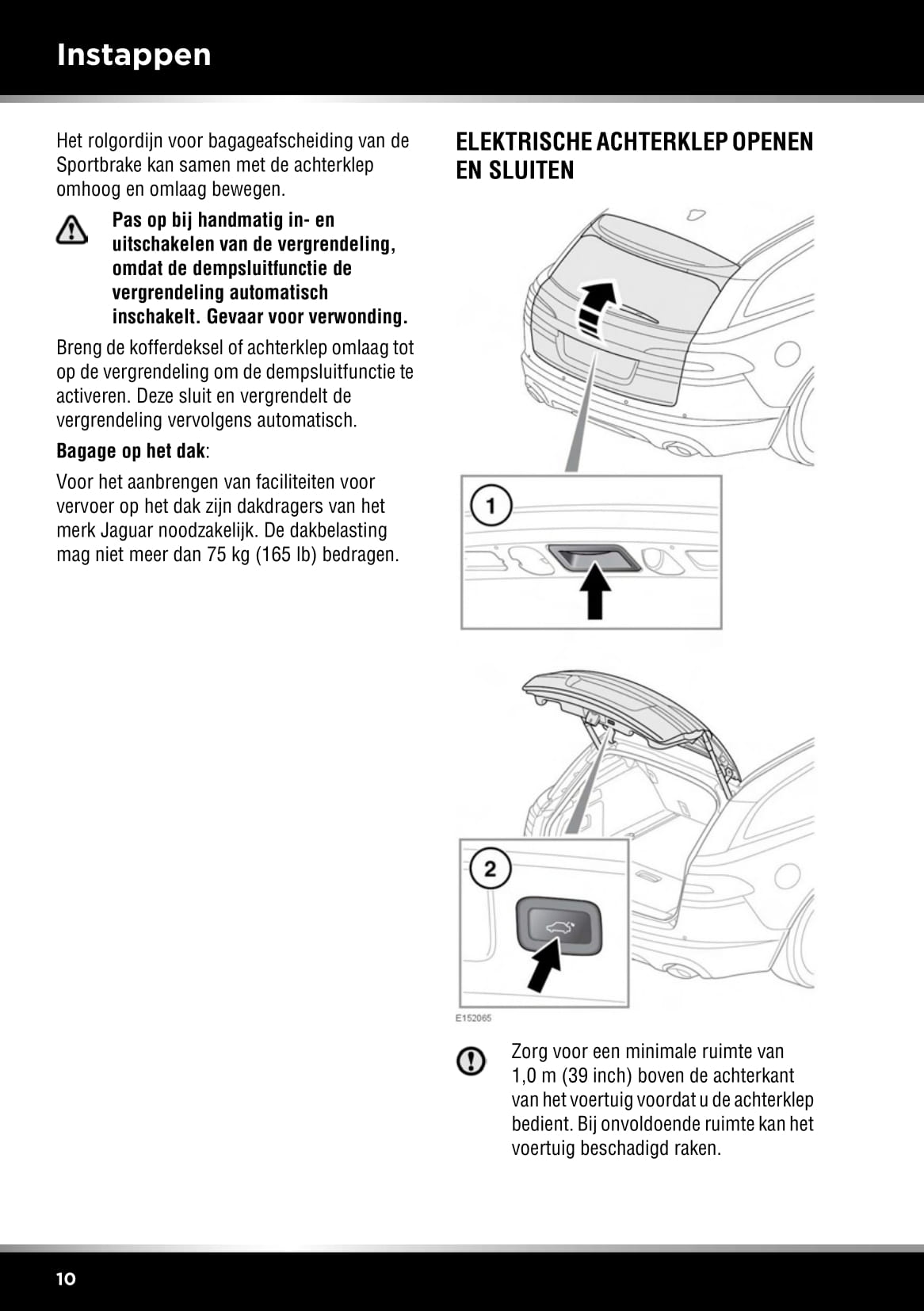 Instappen

Het rolgordijn voor bagageafscheiding van de Sportbrake kan samen met de achterklep omhoog en omlaag bewegen.

Pas op bij handmatig in- en uitschakelen van de vergrendeling, omdat de dempsluitfunctie de vergrendeling automatisch inschakelt. Gevaar voor verwonding.

Breng de kofferdeksel of achterklep omlaag tot op de vergrendeling om de dempsluitfunctie te activeren. Deze sluit en vergrendelt de vergrendeling vervolgens automatisch.

Bagage op het dak:

Voor het aanbrengen van faciliteiten voor vervoer op het dak zijn dakdragers van het merk Jaguar noodzakelijk. De dakbelasting mag niet meer dan 75 kg (165 lb) bedragen.

ELEKTRISCHE ACHTERKLEP OPENEN EN SLUITEN

1

2

E152065

Zorg voor een minimale ruimte van 1,0 m (39 inch) boven de achterkant van het voertuig voordat u de achterklep bedient. Bij onvoldoende ruimte kan het voertuig beschadigd raken.

10