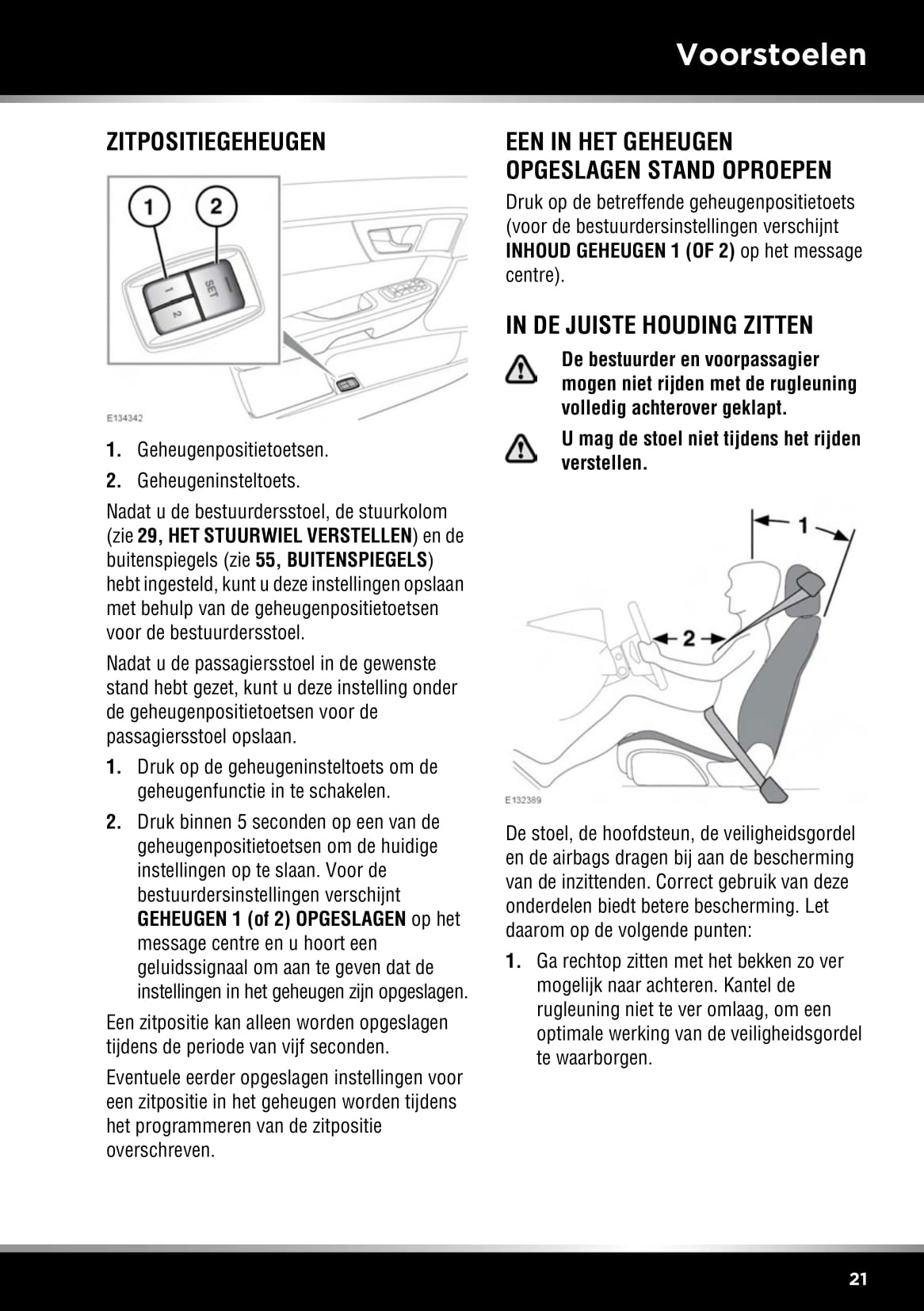 Voorstoelen

ZITPOSITIEGEHEUGEN

1
2
SET
1
2
E134342

1. Geheugenpositietoetsen.

2. Geheugeninsteltoets.

Nadat u de bestuurdersstoel, de stuurkolom (zie 29, HET STUURWIEL VERSTELLEN) en de buitenspiegels (zie 55, BUITENSPIEGELS) hebt ingesteld, kunt u deze instellingen opslaan met behulp van de geheugenpositietoetsen voor de bestuurdersstoel.

Nadat u de passagiersstoel in de gewenste stand hebt gezet, kunt u deze instelling onder de geheugenpositietoetsen voor de passagiersstoel opslaan.

1. Druk op de geheugeninsteltoets om de geheugenfunctie in te schakelen.

2. Druk binnen 5 seconden op een van de geheugenpositietoetsen om de huidige instellingen op te slaan. Voor de bestuurdersinstellingen verschijnt GEHEUGEN 1 (of 2) OPGESLAGEN op het message centre en u hoort een geluidssignaal om aan te geven dat de instellingen in het geheugen zijn opgeslagen.

Een zitpositie kan alleen worden opgeslagen tijdens de periode van vijf seconden.

Eventuele eerder opgeslagen instellingen voor een zitpositie in het geheugen worden tijdens het programmeren van de zitpositie overschreven.

EEN IN HET GEHEUGEN OPGESLAGEN STAND OPROEPEN

Druk op de betreffende geheugenpositietoets (voor de bestuurdersinstellingen verschijnt INHOUD GEHEUGEN 1 (OF 2) op het message centre).

IN DE JUISTE HOUDING ZITTEN

De bestuurder en voorpassagier mogen niet rijden met de rugleuning volledig achterover geklapt.

U mag de stoel niet tijdens het rijden verstellen.

1
2
E132389

De stoel, de hoofdsteun, de veiligheidsgordel en de airbags dragen bij aan de bescherming van de inzittenden. Correct gebruik van deze onderdelen biedt betere bescherming. Let daarom op de volgende punten:

1. Ga rechtop zitten met het bekken zo ver mogelijk naar achteren. Kantel de rugleuning niet te ver omlaag, om een optimale werking van de veiligheidsgordel te waarborgen.

21