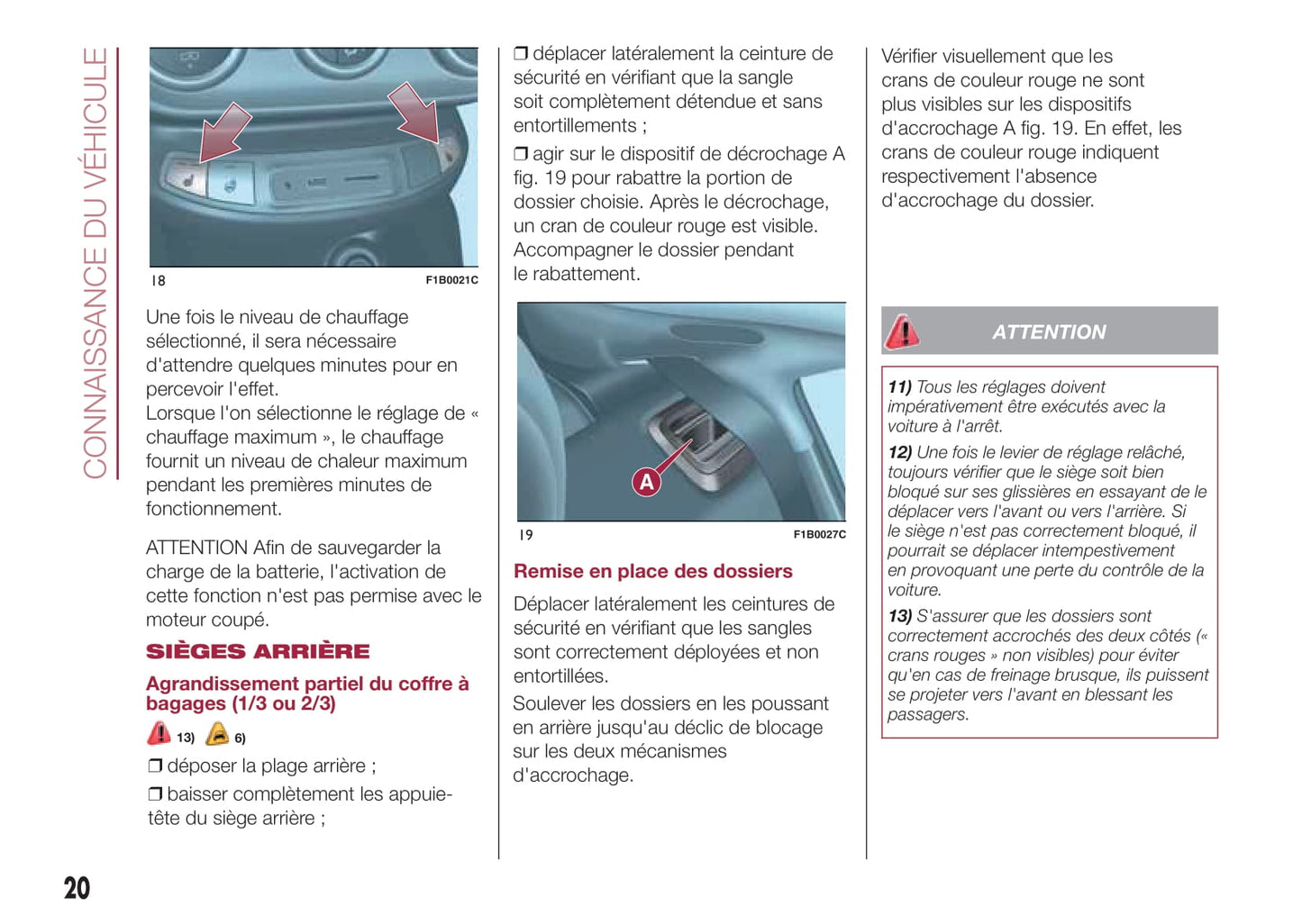 CONNAISSANCE DU VÉHICULE

18 F1B0021C

Une fois le niveau de chauffage sélectionné, il sera nécessaire d'attendre quelques minutes pour en percevoir l'effet.
Lorsque l'on sélectionne le réglage de « chauffage maximum », le chauffage fournit un niveau de chaleur maximum pendant les premières minutes de fonctionnement.

ATTENTION Afin de sauvegarder la charge de la batterie, l'activation de cette fonction n'est pas permise avec le moteur coupé.

SIÈGES ARRIÈRE

Agrandissement partiel du coffre à bagages (1/3 ou 2/3)

13) 6)

❒ déposer la plage arrière ;

❒ baisser complètement les appuie-tête du siège arrière ;

❒ déplacer latéralement la ceinture de sécurité en vérifiant que la sangle soit complètement détendue et sans entortillements ;

❒ agir sur le dispositif de décrochage A fig. 19 pour rabattre la portion de dossier choisie. Après le décrochage, un cran de couleur rouge est visible. Accompagner le dossier pendant le rabattement.

A

19 F1B0027C

Remise en place des dossiers

Déplacer latéralement les ceintures de sécurité en vérifiant que les sangles sont correctement déployées et non entortillées.

Soulever les dossiers en les poussant en arrière jusqu'au déclic de blocage sur les deux mécanismes d'accrochage.

Vérifier visuellement que les crans de couleur rouge ne sont plus visibles sur les dispositifs d'accrochage A fig. 19. En effet, les crans de couleur rouge indiquent respectivement l'absence d'accrochage du dossier.

ATTENTION

11) Tous les réglages doivent impérativement être exécutés avec la voiture à l'arrêt.

12) Une fois le levier de réglage relâché, toujours vérifier que le siège soit bien bloqué sur ses glissières en essayant de le déplacer vers l'avant ou vers l'arrière. Si le siège n'est pas correctement bloqué, il pourrait se déplacer intempestivement en provoquant une perte du contrôle de la voiture.

13) S'assurer que les dossiers sont correctement accrochés des deux côtés (« crans rouges » non visibles) pour éviter qu'en cas de freinage brusque, ils puissent se projeter vers l'avant en blessant les passagers.

20