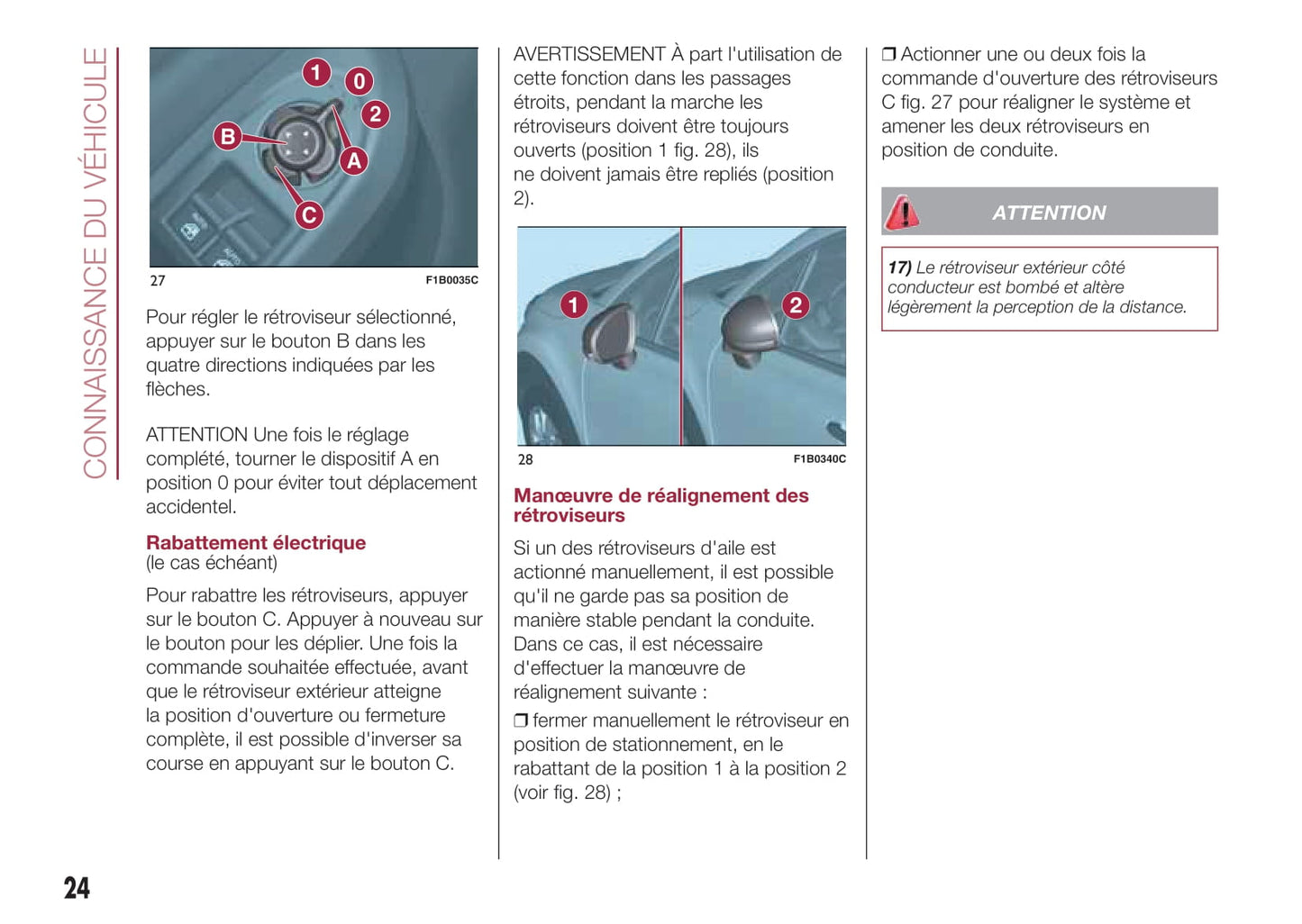 CONNAISSANCE DU VÉHICULE

1
0
2
B
A
C

27 F1B0035C

Pour régler le rétroviseur sélectionné, appuyer sur le bouton B dans les quatre directions indiquées par les flèches.

ATTENTION Une fois le réglage complété, tourner le dispositif A en position 0 pour éviter tout déplacement accidentel.

Rabattement électrique
(le cas échéant)

Pour rabattre les rétroviseurs, appuyer sur le bouton C. Appuyer à nouveau sur le bouton pour les déplier. Une fois la commande souhaitée effectuée, avant que le rétroviseur extérieur atteigne la position d'ouverture ou fermeture complète, il est possible d'inverser sa course en appuyant sur le bouton C.

AVERTISSEMENT À part l'utilisation de cette fonction dans les passages étroits, pendant la marche les rétroviseurs doivent être toujours ouverts (position 1 fig. 28), ils ne doivent jamais être repliés (position 2).

1
2

28 F1B0340C

Manœuvre de réalignement des rétroviseurs

Si un des rétroviseurs d'aile est actionné manuellement, il est possible qu'il ne garde pas sa position de manière stable pendant la conduite. Dans ce cas, il est nécessaire d'effectuer la manœuvre de réalignement suivante :

❒ fermer manuellement le rétroviseur en position de stationnement, en le rabattant de la position 1 à la position 2 (voir fig. 28) ;

❒ Actionner une ou deux fois la commande d'ouverture des rétroviseurs C fig. 27 pour réaligner le système et amener les deux rétroviseurs en position de conduite.

ATTENTION

17) Le rétroviseur extérieur côté conducteur est bombé et altère légèrement la perception de la distance.

24