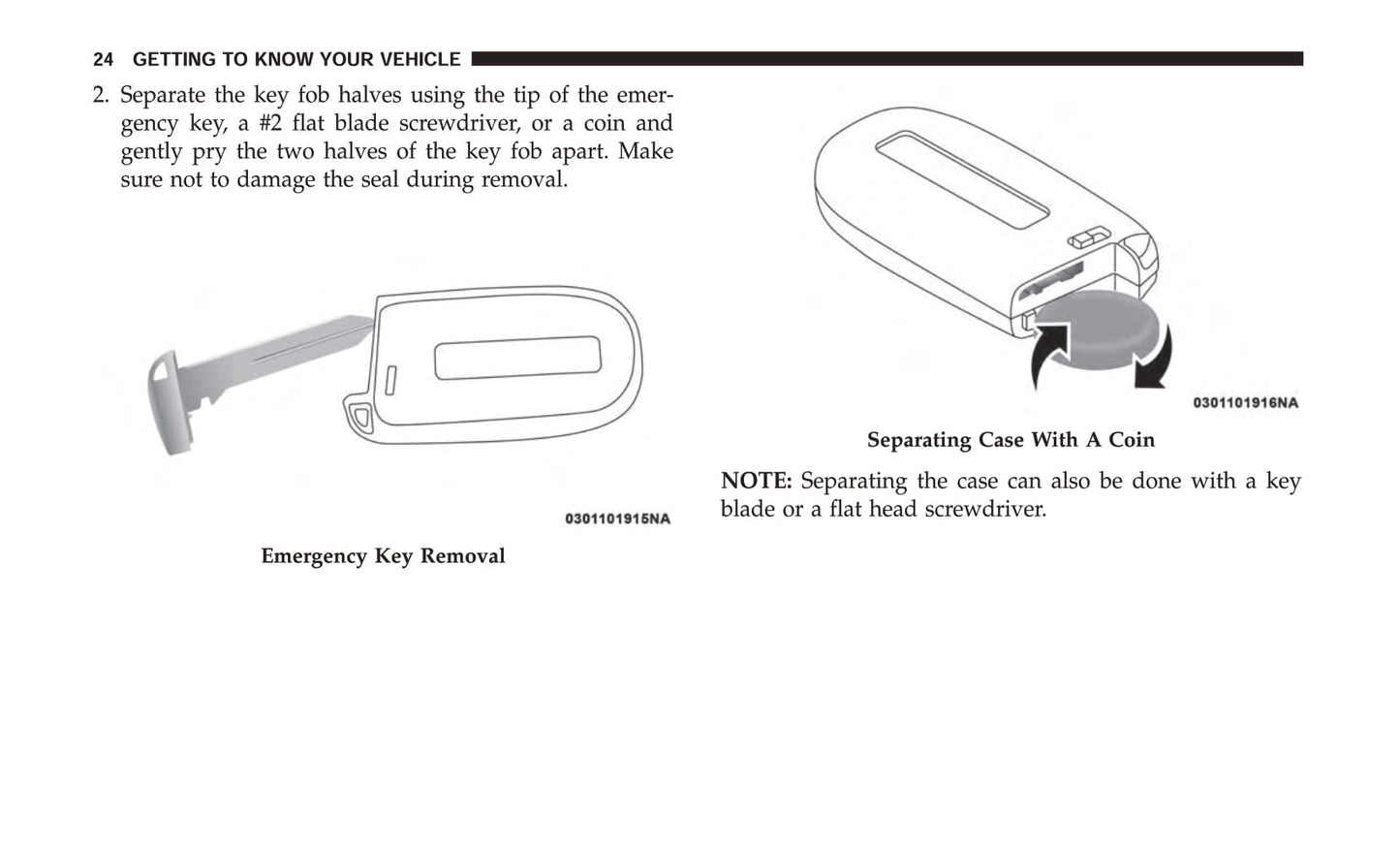 24 GETTING TO KNOW YOUR VEHICLE

2. Separate the key fob halves using the tip of the emergency key, a #2 flat blade screwdriver, or a coin and gently pry the two halves of the key fob apart. Make sure not to damage the seal during removal.

0301101915NA

Emergency Key Removal

0301101916NA

Separating Case With A Coin

NOTE: Separating the case can also be done with a key blade or a flat head screwdriver.