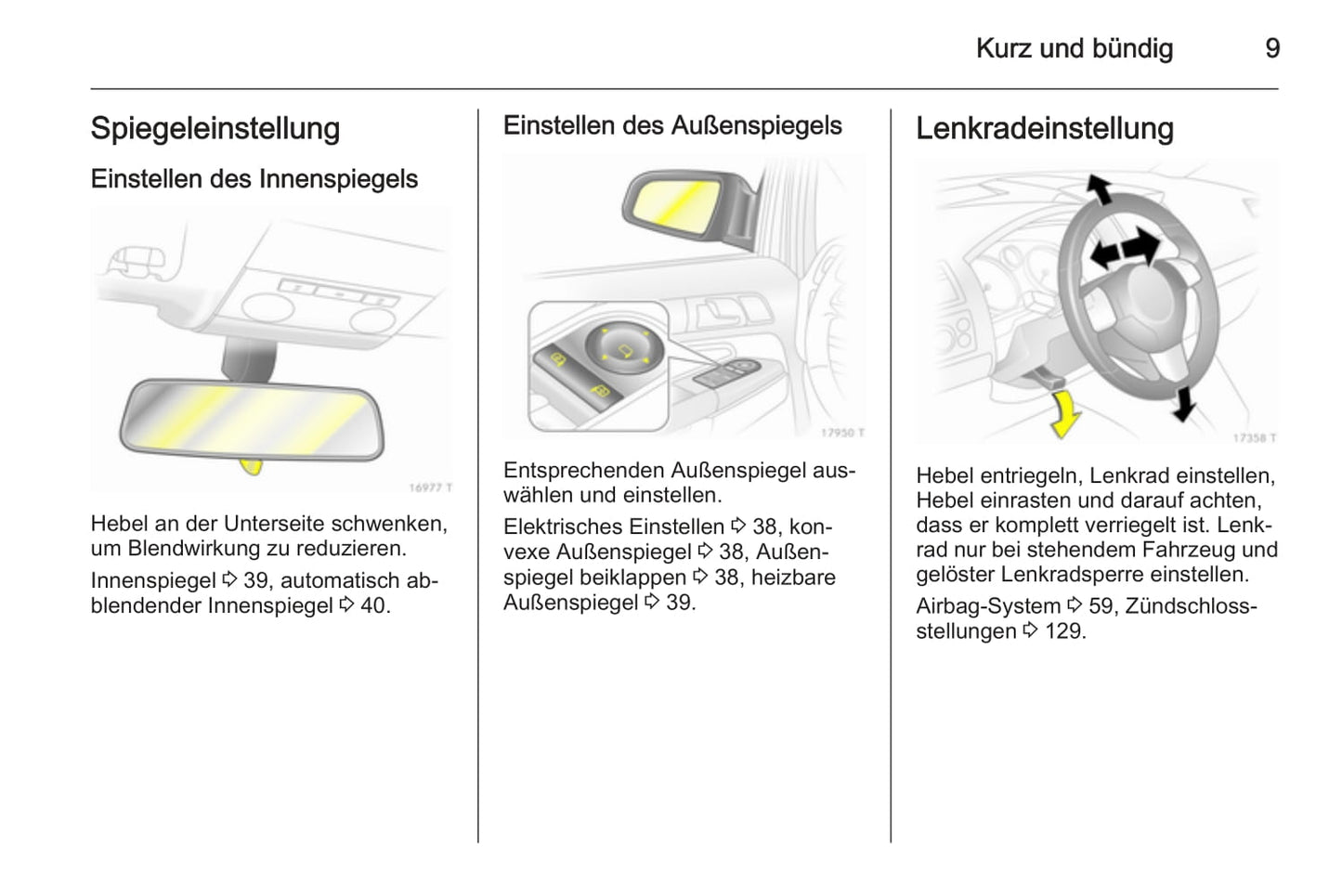 Kurz und bündig 9

Spiegeleinstellung

Einstellen des Innenspiegels

16977 T

Hebel an der Unterseite schwenken, um Blendwirkung zu reduzieren.

Innenspiegel ⇨ 39, automatisch abblendender Innenspiegel ⇨ 40.

Einstellen des Außenspiegels

17950 T

Entsprechenden Außenspiegel auswählen und einstellen.

Elektrisches Einstellen ⇨ 38, konvexe Außenspiegel ⇨ 38, Außenspiegel beiklappen ⇨ 38, heizbare Außenspiegel ⇨ 39.

Lenkradeinstellung

17358 T

Hebel entriegeln, Lenkrad einstellen, Hebel einrasten und darauf achten, dass er komplett verriegelt ist. Lenkrad nur bei stehendem Fahrzeug und gelöster Lenkradsperre einstellen.

Airbag-System ⇨ 59, Zündschlossstellungen ⇨ 129.