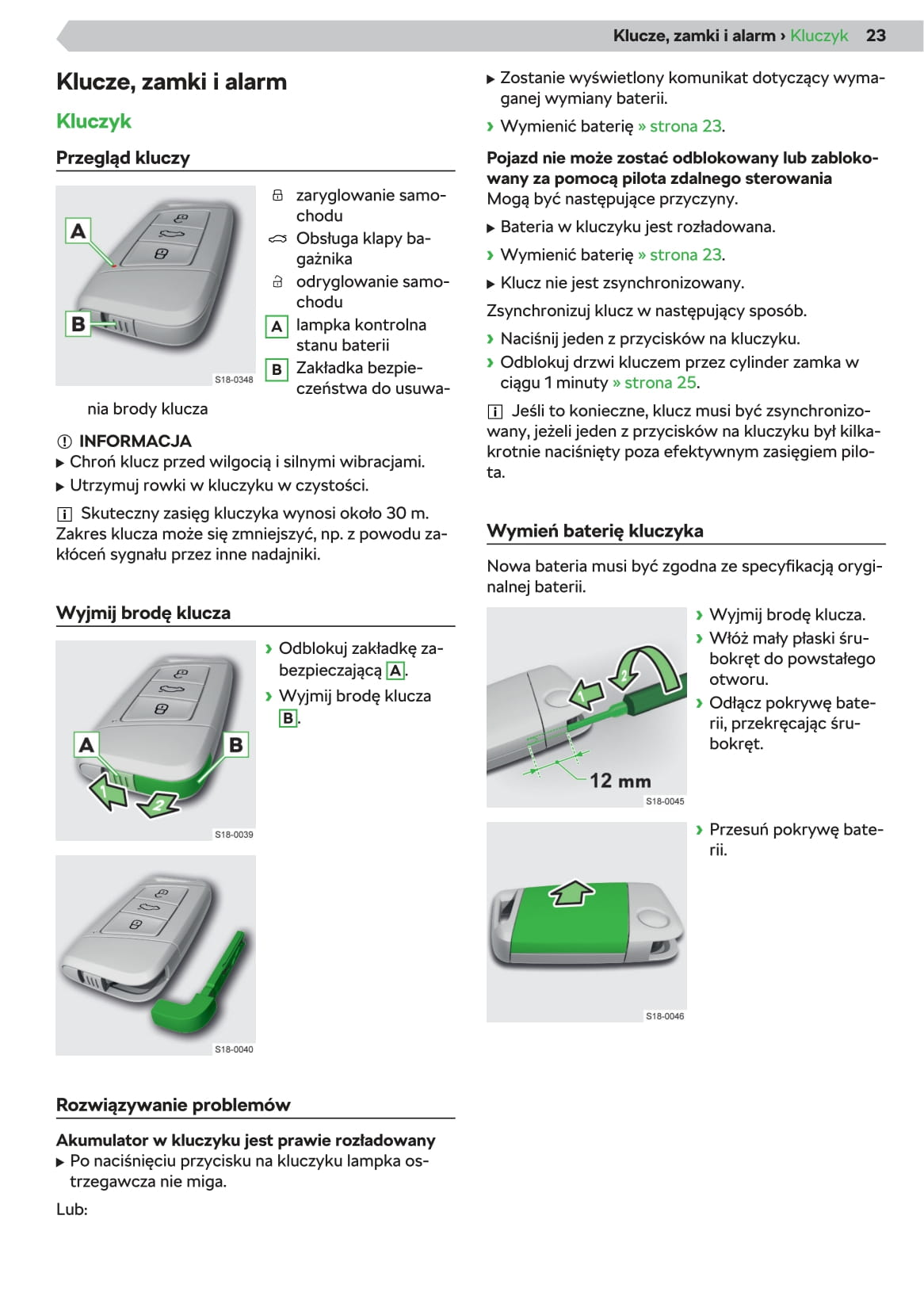 Klucze, zamki i alarm › Kluczyk 23

Klucze, zamki i alarm

Kluczyk

Przegląd kluczy

A

B

S18-0348

zaryglowanie samochodu

Obsługa klapy bagażnika

odryglowanie samochodu

A lampka kontrolna stanu baterii

B Zakładka bezpieczeństwa do usuwania brody klucza

INFORMACJA

▶ Chroń klucz przed wilgocią i silnymi wibracjami.

▶ Utrzymuj rowki w kluczyku w czystości.

Skuteczny zasięg kluczyka wynosi około 30 m. Zakres klucza może się zmniejszyć, np. z powodu zakłóceń sygnału przez inne nadajniki.

Wyjmij brodę klucza

A

B

1

2

S18-0039

› Odblokuj zakładkę zabezpieczającą A.

› Wyjmij brodę klucza B.

S18-0040

Rozwiązywanie problemów

Akumulator w kluczyku jest prawie rozładowany

▶ Po naciśnięciu przycisku na kluczyku lampka ostrzegawcza nie miga.

Lub:

▶ Zostanie wyświetlony komunikat dotyczący wymaganej wymiany baterii.

› Wymienić baterię » strona 23.

Pojazd nie może zostać odblokowany lub zablokowany za pomocą pilota zdalnego sterowania

Mogą być następujące przyczyny.

▶ Bateria w kluczyku jest rozładowana.

› Wymienić baterię » strona 23.

▶ Klucz nie jest zsynchronizowany.

Zsynchronizuj klucz w następujący sposób.

› Naciśnij jeden z przycisków na kluczyku.

› Odblokuj drzwi kluczem przez cylinder zamka w ciągu 1 minuty » strona 25.

Jeśli to konieczne, klucz musi być zsynchronizowany, jeżeli jeden z przycisków na kluczyku był kilkakrotnie naciśnięty poza efektywnym zasięgiem pilota.

Wymień baterię kluczyka

Nowa bateria musi być zgodna ze specyfikacją oryginalnej baterii.

1

2

12 mm

S18-0045

› Wyjmij brodę klucza.

› Włóż mały płaski śrubokręt do powstałego otworu.

› Odłącz pokrywę baterii, przekręcając śrubokręt.

S18-0046

› Przesuń pokrywę baterii.