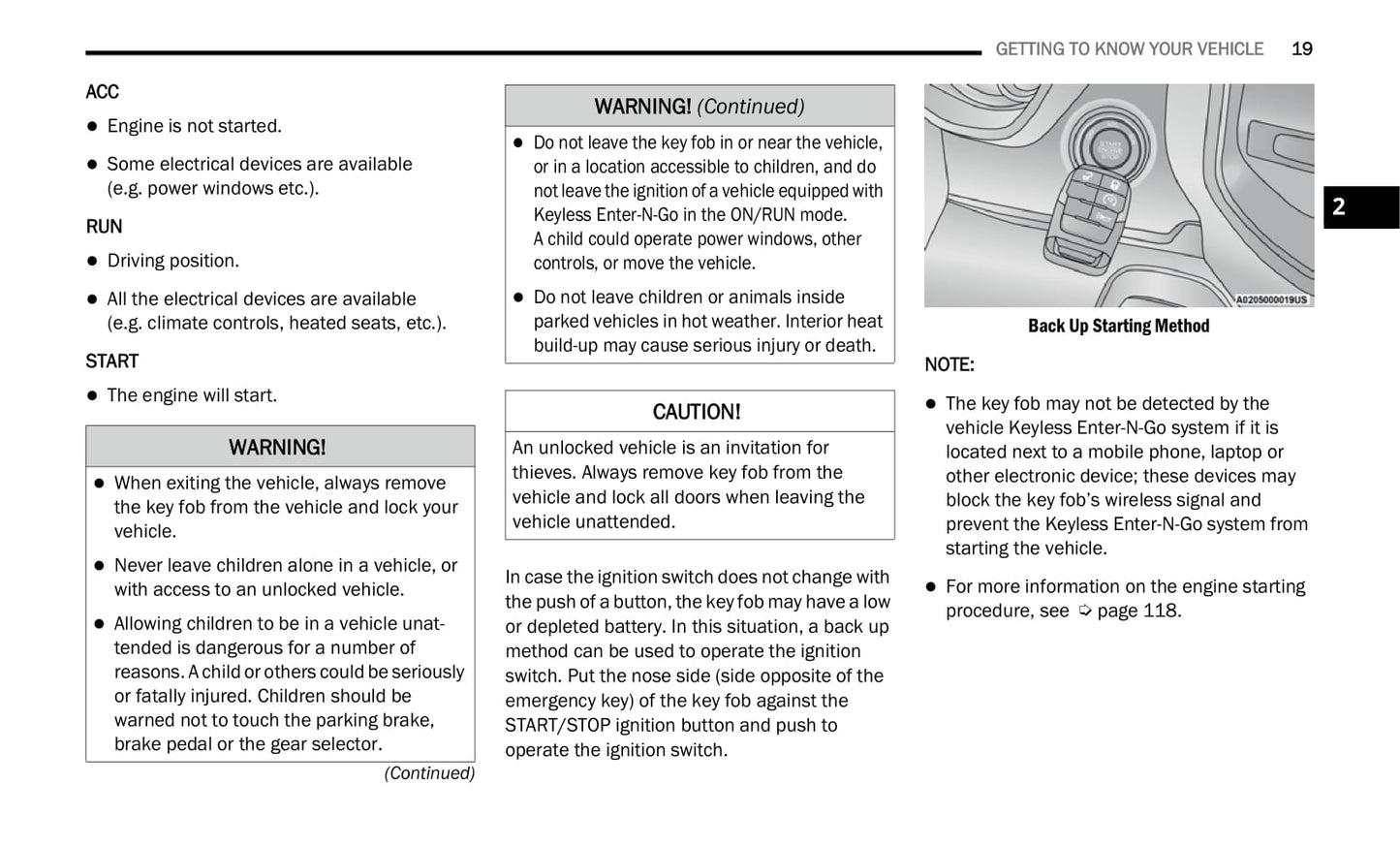 GETTING TO KNOW YOUR VEHICLE 19

ACC

- Engine is not started.
- Some electrical devices are available (e.g. power windows etc.).

RUN

- Driving position.
- All the electrical devices are available (e.g. climate controls, heated seats, etc.).

START

- The engine will start.

WARNING!

- When exiting the vehicle, always remove the key fob from the vehicle and lock your vehicle.
- Never leave children alone in a vehicle, or with access to an unlocked vehicle.
- Allowing children to be in a vehicle unattended is dangerous for a number of reasons. A child or others could be seriously or fatally injured. Children should be warned not to touch the parking brake, brake pedal or the gear selector.

(Continued)

WARNING! (Continued)

- Do not leave the key fob in or near the vehicle, or in a location accessible to children, and do not leave the ignition of a vehicle equipped with Keyless Enter-N-Go in the ON/RUN mode. A child could operate power windows, other controls, or move the vehicle.
- Do not leave children or animals inside parked vehicles in hot weather. Interior heat build-up may cause serious injury or death.

CAUTION!

An unlocked vehicle is an invitation for thieves. Always remove key fob from the vehicle and lock all doors when leaving the vehicle unattended.

In case the ignition switch does not change with the push of a button, the key fob may have a low or depleted battery. In this situation, a back up method can be used to operate the ignition switch. Put the nose side (side opposite of the emergency key) of the key fob against the START/STOP ignition button and push to operate the ignition switch.

START ENGINE STOP

A0205000019US

Back Up Starting Method

NOTE:

- The key fob may not be detected by the vehicle Keyless Enter-N-Go system if it is located next to a mobile phone, laptop or other electronic device; these devices may block the key fob's wireless signal and prevent the Keyless Enter-N-Go system from starting the vehicle.
- For more information on the engine starting procedure, see ➩ page 118.

2