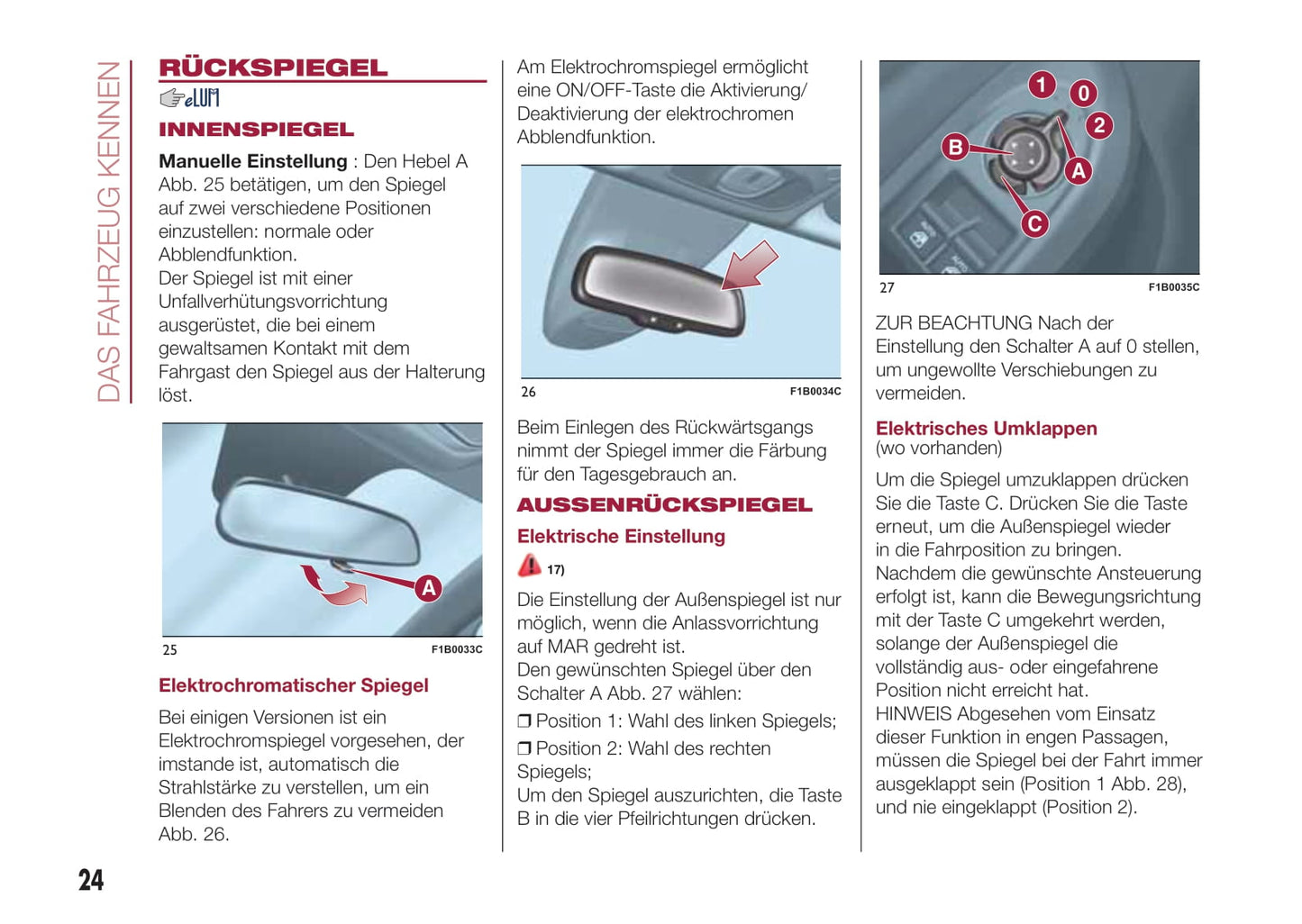 DAS FAHRZEUG KENNEN

RÜCKSPIEGEL

eLUM

INNENSPIEGEL

Manuelle Einstellung : Den Hebel A Abb. 25 betätigen, um den Spiegel auf zwei verschiedene Positionen einzustellen: normale oder Abblendfunktion.
Der Spiegel ist mit einer Unfallverhütungsvorrichtung ausgerüstet, die bei einem gewaltsamen Kontakt mit dem Fahrgast den Spiegel aus der Halterung löst.

A

25 F1B0033C

Elektrochromatischer Spiegel

Bei einigen Versionen ist ein Elektrochromspiegel vorgesehen, der imstande ist, automatisch die Strahlstärke zu verstellen, um ein Blenden des Fahrers zu vermeiden Abb. 26.

Am Elektrochromspiegel ermöglicht eine ON/OFF-Taste die Aktivierung/ Deaktivierung der elektrochromen Abblendfunktion.

26 F1B0034C

Beim Einlegen des Rückwärtsgangs nimmt der Spiegel immer die Färbung für den Tagesgebrauch an.

AUSSENRÜCKSPIEGEL

Elektrische Einstellung

17)

Die Einstellung der Außenspiegel ist nur möglich, wenn die Anlassvorrichtung auf MAR gedreht ist.
Den gewünschten Spiegel über den Schalter A Abb. 27 wählen:

❒ Position 1: Wahl des linken Spiegels;

❒ Position 2: Wahl des rechten Spiegels;
Um den Spiegel auszurichten, die Taste B in die vier Pfeilrichtungen drücken.

1 0 2 B A C

27 F1B0035C

ZUR BEACHTUNG Nach der Einstellung den Schalter A auf 0 stellen, um ungewollte Verschiebungen zu vermeiden.

Elektrisches Umklappen
(wo vorhanden)

Um die Spiegel umzuklappen drücken Sie die Taste C. Drücken Sie die Taste erneut, um die Außenspiegel wieder in die Fahrposition zu bringen.
Nachdem die gewünschte Ansteuerung erfolgt ist, kann die Bewegungsrichtung mit der Taste C umgekehrt werden, solange der Außenspiegel die vollständig aus- oder eingefahrene Position nicht erreicht hat.
HINWEIS Abgesehen vom Einsatz dieser Funktion in engen Passagen, müssen die Spiegel bei der Fahrt immer ausgeklappt sein (Position 1 Abb. 28), und nie eingeklappt (Position 2).

24