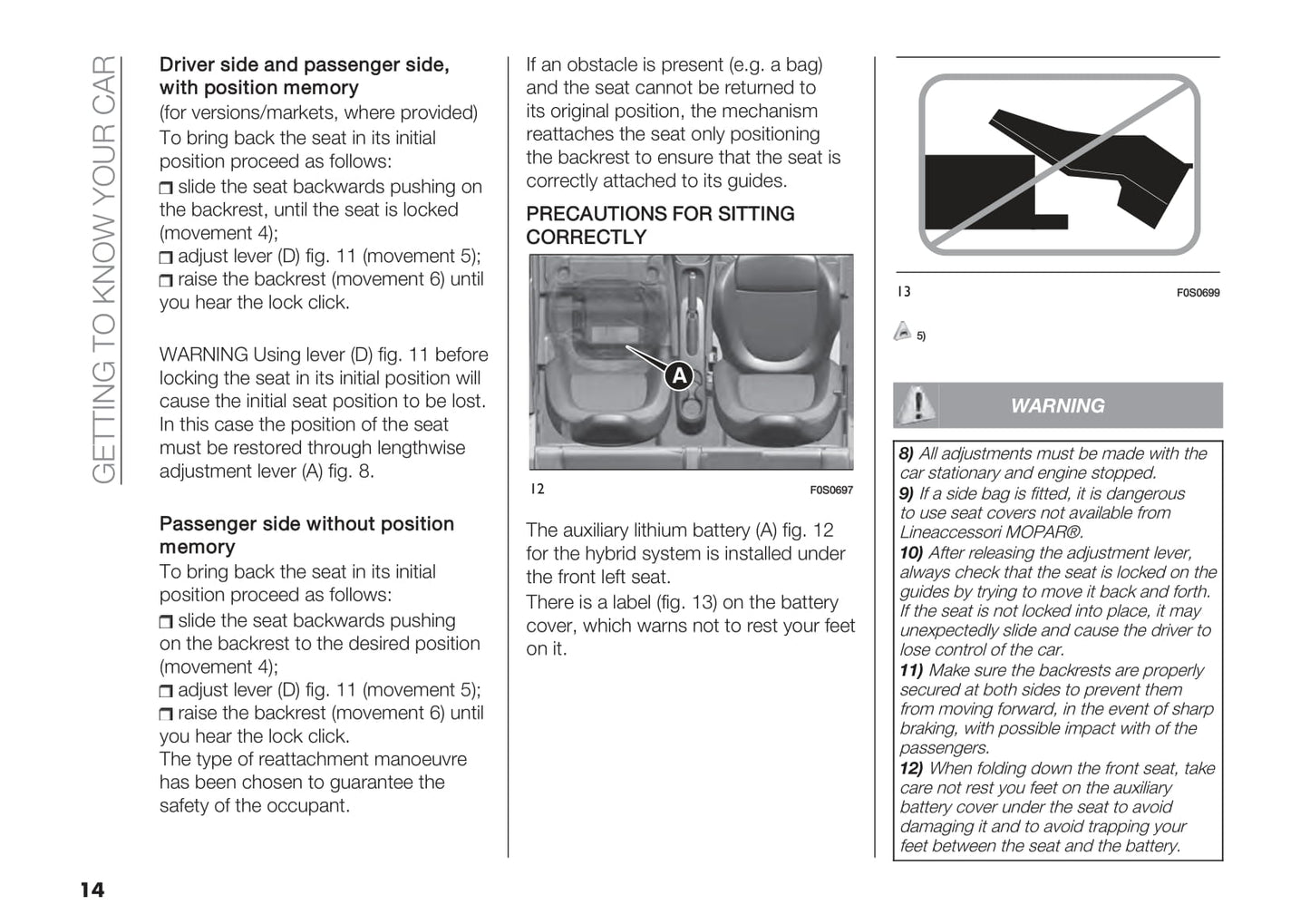 GETTING TO KNOW YOUR CAR

Driver side and passenger side, with position memory
(for versions/markets, where provided)
To bring back the seat in its initial position proceed as follows:
❒ slide the seat backwards pushing on the backrest, until the seat is locked (movement 4);
❒ adjust lever (D) fig. 11 (movement 5);
❒ raise the backrest (movement 6) until you hear the lock click.

WARNING Using lever (D) fig. 11 before locking the seat in its initial position will cause the initial seat position to be lost. In this case the position of the seat must be restored through lengthwise adjustment lever (A) fig. 8.

Passenger side without position memory
To bring back the seat in its initial position proceed as follows:
❒ slide the seat backwards pushing on the backrest to the desired position (movement 4);
❒ adjust lever (D) fig. 11 (movement 5);
❒ raise the backrest (movement 6) until you hear the lock click.
The type of reattachment manoeuvre has been chosen to guarantee the safety of the occupant.

If an obstacle is present (e.g. a bag) and the seat cannot be returned to its original position, the mechanism reattaches the seat only positioning the backrest to ensure that the seat is correctly attached to its guides.

PRECAUTIONS FOR SITTING CORRECTLY

A

12 F0S0697

The auxiliary lithium battery (A) fig. 12 for the hybrid system is installed under the front left seat.
There is a label (fig. 13) on the battery cover, which warns not to rest your feet on it.

13 F0S0699

5)

WARNING

8) All adjustments must be made with the car stationary and engine stopped.
9) If a side bag is fitted, it is dangerous to use seat covers not available from Lineaccessori MOPAR®.
10) After releasing the adjustment lever, always check that the seat is locked on the guides by trying to move it back and forth. If the seat is not locked into place, it may unexpectedly slide and cause the driver to lose control of the car.
11) Make sure the backrests are properly secured at both sides to prevent them from moving forward, in the event of sharp braking, with possible impact with of the passengers.
12) When folding down the front seat, take care not rest you feet on the auxiliary battery cover under the seat to avoid damaging it and to avoid trapping your feet between the seat and the battery.

14