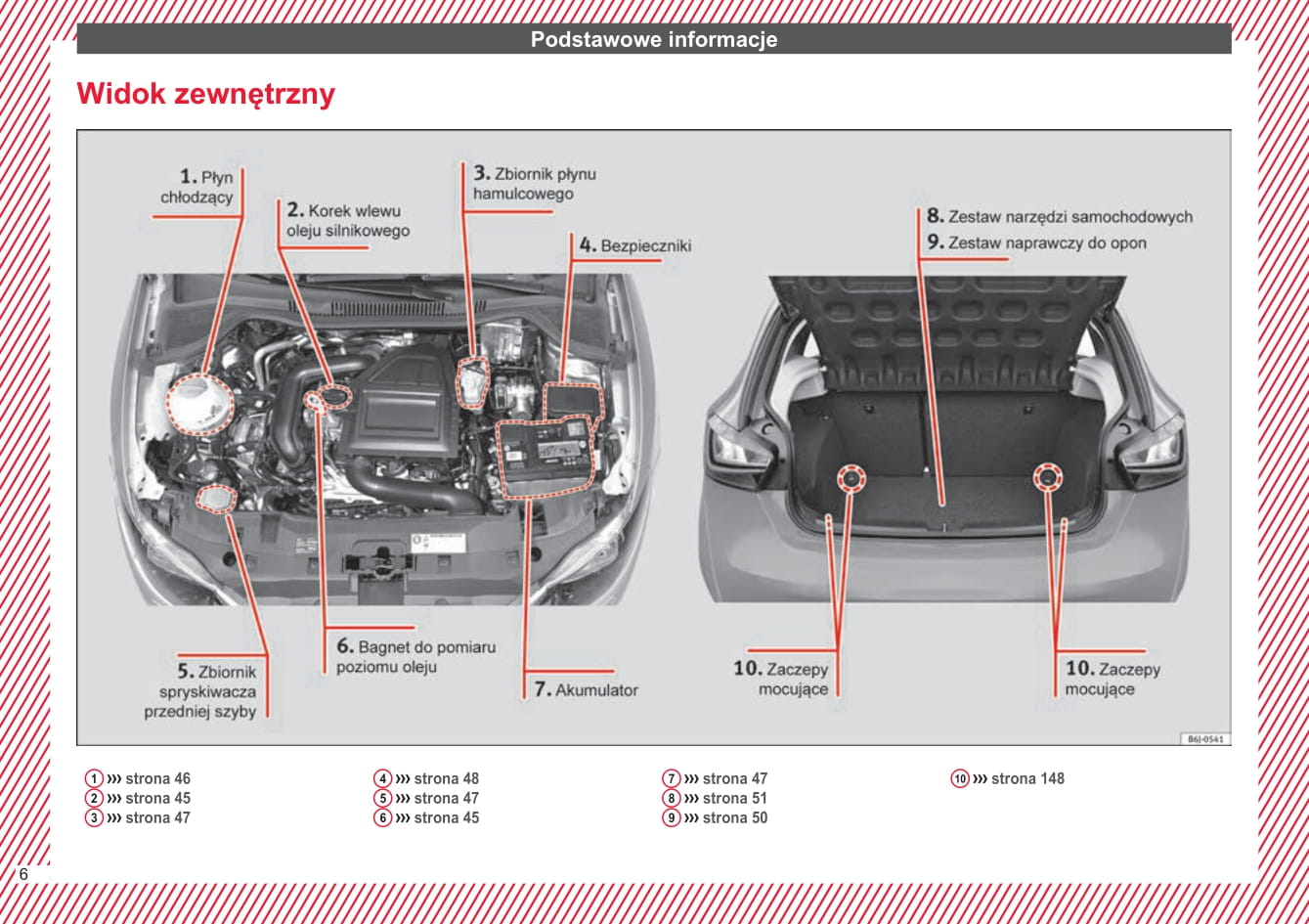 Podstawowe informacje

Widok zewnętrzny

1. Płyn chłodzący

2. Korek wlewu oleju silnikowego

3. Zbiornik płynu hamulcowego

4. Bezpieczniki

8. Zestaw narzędzi samochodowych

9. Zestaw naprawczy do opon

5. Zbiornik spryskiwacza przedniej szyby

6. Bagnet do pomiaru poziomu oleju

7. Akumulator

10. Zaczepy mocujące

10. Zaczepy mocujące

B6J-0541

1 ››› strona 46
2 ››› strona 45
3 ››› strona 47

4 ››› strona 48
5 ››› strona 47
6 ››› strona 45

7 ››› strona 47
8 ››› strona 51
9 ››› strona 50

10 ››› strona 148

6