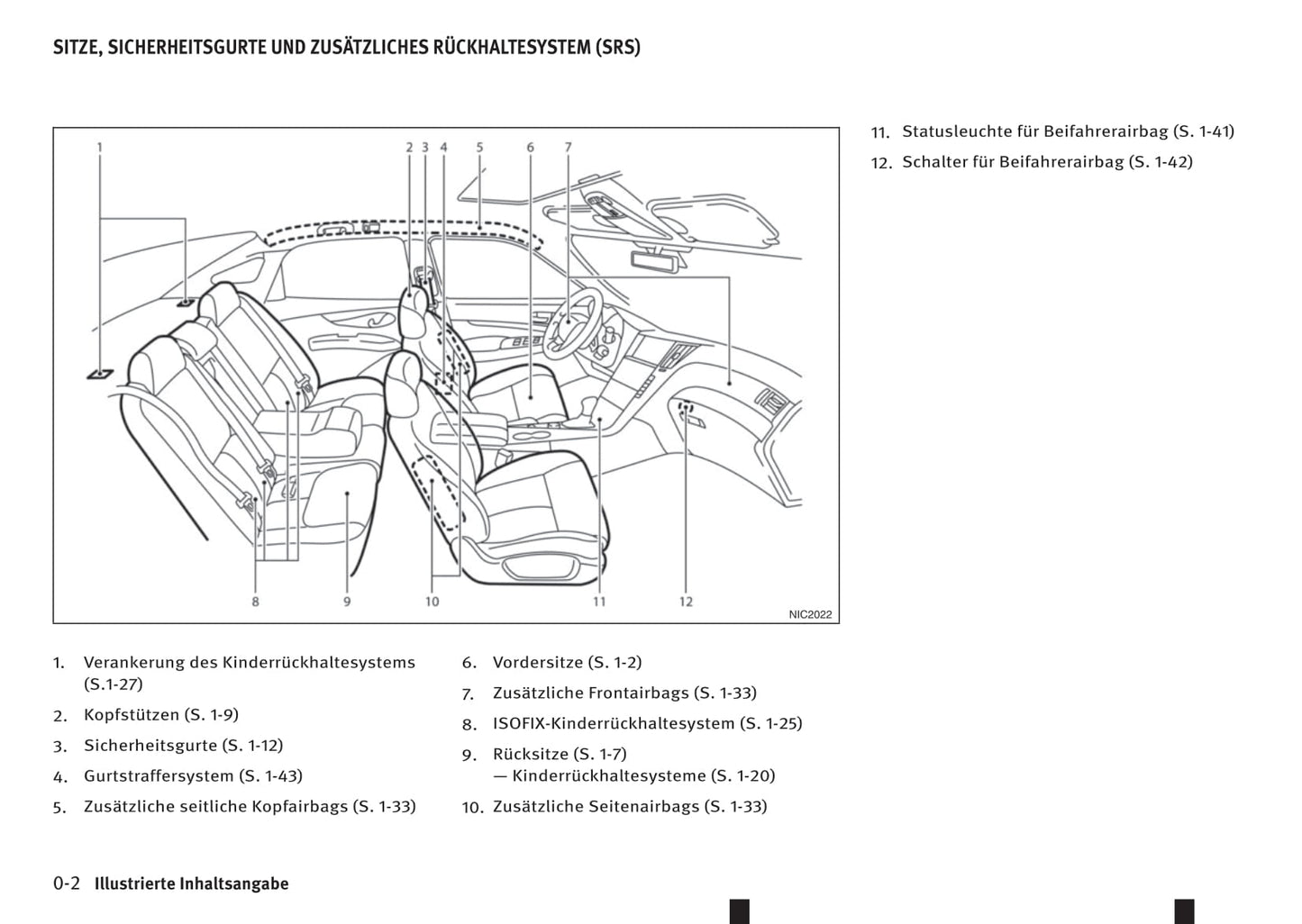 SITZE, SICHERHEITSGURTE UND ZUSÄTZLICHES RÜCKHALTESYSTEM (SRS)

1
2 3 4 5 6 7
8 9 10 11 12
NIC2022

1. Verankerung des Kinderrückhaltesystems (S.1-27)
2. Kopfstützen (S. 1-9)
3. Sicherheitsgurte (S. 1-12)
4. Gurtstraffersystem (S. 1-43)
5. Zusätzliche seitliche Kopfairbags (S. 1-33)

6. Vordersitze (S. 1-2)
7. Zusätzliche Frontairbags (S. 1-33)
8. ISOFIX-Kinderrückhaltesystem (S. 1-25)
9. Rücksitze (S. 1-7)
— Kinderrückhaltesysteme (S. 1-20)
10. Zusätzliche Seitenairbags (S. 1-33)

11. Statusleuchte für Beifahrerairbag (S. 1-41)
12. Schalter für Beifahrerairbag (S. 1-42)

0-2 Illustrierte Inhaltsangabe