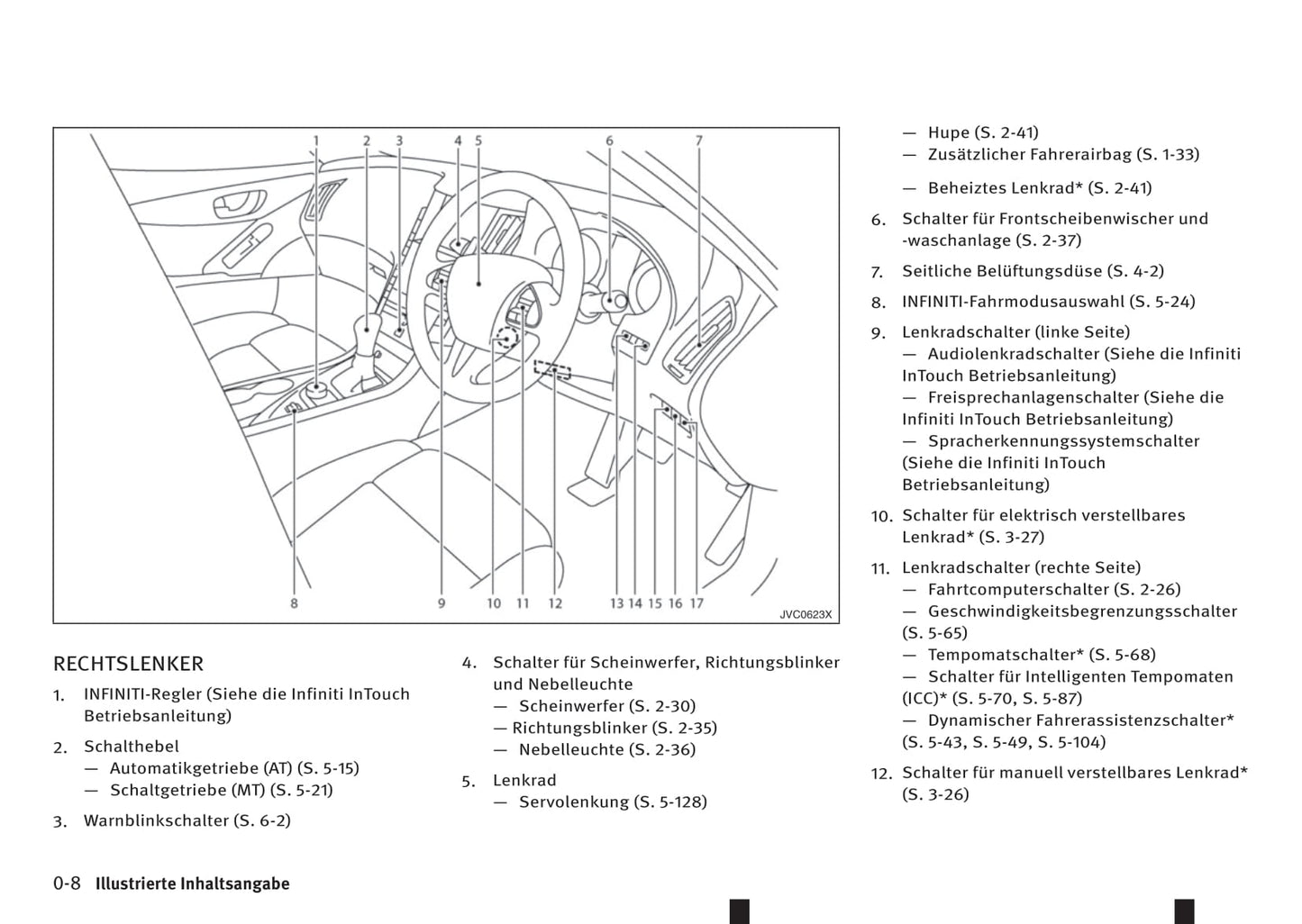 1 2 3 4 5 6 7

8 9 10 11 12 13 14 15 16 17

JVC0623X

RECHTSLENKER

1. INFINITI-Regler (Siehe die Infiniti InTouch Betriebsanleitung)

2. Schalthebel
— Automatikgetriebe (AT) (S. 5-15)
— Schaltgetriebe (MT) (S. 5-21)

3. Warnblinkschalter (S. 6-2)

4. Schalter für Scheinwerfer, Richtungsblinker und Nebelleuchte
— Scheinwerfer (S. 2-30)
— Richtungsblinker (S. 2-35)
— Nebelleuchte (S. 2-36)

5. Lenkrad
— Servolenkung (S. 5-128)

— Hupe (S. 2-41)
— Zusätzlicher Fahrerairbag (S. 1-33)

— Beheiztes Lenkrad* (S. 2-41)

6. Schalter für Frontscheibenwischer und -waschanlage (S. 2-37)

7. Seitliche Belüftungsdüse (S. 4-2)

8. INFINITI-Fahrmodusauswahl (S. 5-24)

9. Lenkradschalter (linke Seite)
— Audiolenkradschalter (Siehe die Infiniti InTouch Betriebsanleitung)
— Freisprechanlagenschalter (Siehe die Infiniti InTouch Betriebsanleitung)
— Spracherkennungssystemschalter (Siehe die Infiniti InTouch Betriebsanleitung)

10. Schalter für elektrisch verstellbares Lenkrad* (S. 3-27)

11. Lenkradschalter (rechte Seite)
— Fahrtcomputerschalter (S. 2-26)
— Geschwindigkeitsbegrenzungsschalter (S. 5-65)
— Tempomatschalter* (S. 5-68)
— Schalter für Intelligenten Tempomaten (ICC)* (S. 5-70, S. 5-87)
— Dynamischer Fahrerassistenzschalter* (S. 5-43, S. 5-49, S. 5-104)

12. Schalter für manuell verstellbares Lenkrad* (S. 3-26)

0-8 Illustrierte Inhaltsangabe