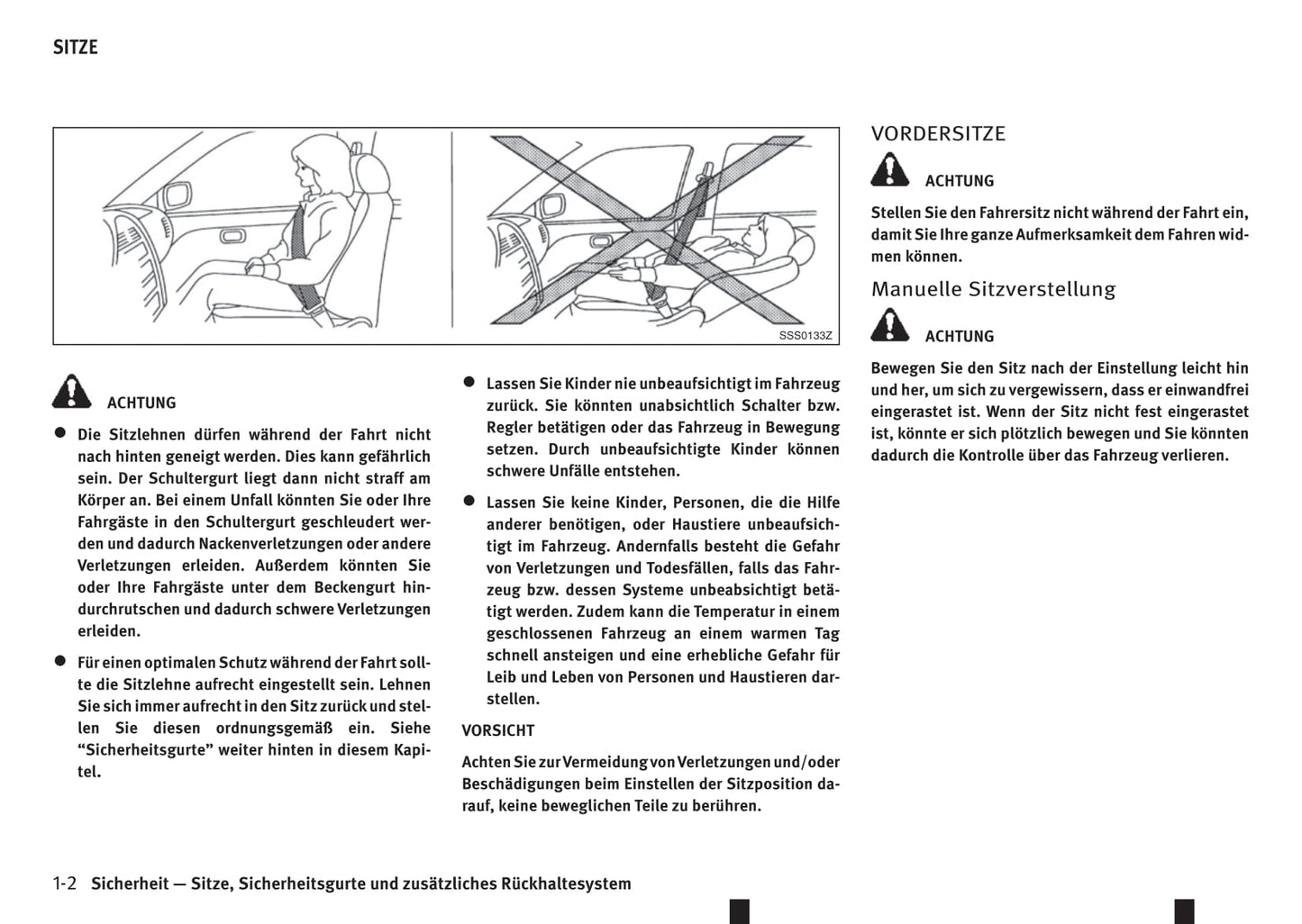 SITZE

SSS0133Z

ACHTUNG

● Die Sitzlehnen dürfen während der Fahrt nicht nach hinten geneigt werden. Dies kann gefährlich sein. Der Schultergurt liegt dann nicht straff am Körper an. Bei einem Unfall könnten Sie oder Ihre Fahrgäste in den Schultergurt geschleudert werden und dadurch Nackenverletzungen oder andere Verletzungen erleiden. Außerdem könnten Sie oder Ihre Fahrgäste unter dem Beckengurt hindurchrutschen und dadurch schwere Verletzungen erleiden.

● Für einen optimalen Schutz während der Fahrt sollte die Sitzlehne aufrecht eingestellt sein. Lehnen Sie sich immer aufrecht in den Sitz zurück und stellen Sie diesen ordnungsgemäß ein. Siehe “Sicherheitsgurte” weiter hinten in diesem Kapitel.

● Lassen Sie Kinder nie unbeaufsichtigt im Fahrzeug zurück. Sie könnten unabsichtlich Schalter bzw. Regler betätigen oder das Fahrzeug in Bewegung setzen. Durch unbeaufsichtigte Kinder können schwere Unfälle entstehen.

● Lassen Sie keine Kinder, Personen, die die Hilfe anderer benötigen, oder Haustiere unbeaufsichtigt im Fahrzeug. Andernfalls besteht die Gefahr von Verletzungen und Todesfällen, falls das Fahrzeug bzw. dessen Systeme unbeabsichtigt betätigt werden. Zudem kann die Temperatur in einem geschlossenen Fahrzeug an einem warmen Tag schnell ansteigen und eine erhebliche Gefahr für Leib und Leben von Personen und Haustieren darstellen.

VORSICHT

Achten Sie zur Vermeidung von Verletzungen und/oder Beschädigungen beim Einstellen der Sitzposition darauf, keine beweglichen Teile zu berühren.

VORDERSITZE

ACHTUNG

Stellen Sie den Fahrersitz nicht während der Fahrt ein, damit Sie Ihre ganze Aufmerksamkeit dem Fahren widmen können.

Manuelle Sitzverstellung

ACHTUNG

Bewegen Sie den Sitz nach der Einstellung leicht hin und her, um sich zu vergewissern, dass er einwandfrei eingerastet ist. Wenn der Sitz nicht fest eingerastet ist, könnte er sich plötzlich bewegen und Sie könnten dadurch die Kontrolle über das Fahrzeug verlieren.

1-2 Sicherheit — Sitze, Sicherheitsgurte und zusätzliches Rückhaltesystem