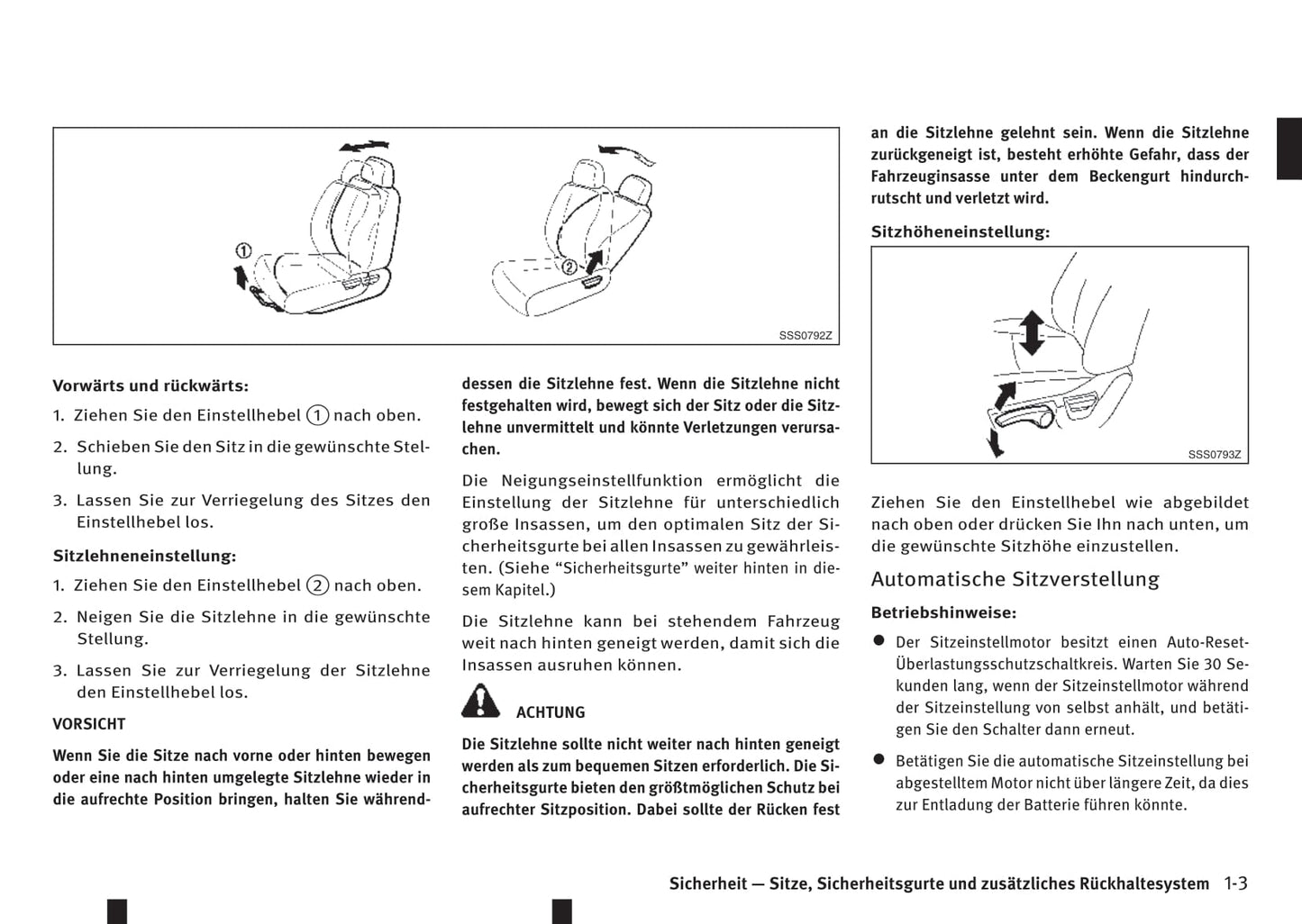 ①

②

SSS0792Z

Vorwärts und rückwärts:

1. Ziehen Sie den Einstellhebel ① nach oben.

2. Schieben Sie den Sitz in die gewünschte Stellung.

3. Lassen Sie zur Verriegelung des Sitzes den Einstellhebel los.

Sitzlehneneinstellung:

1. Ziehen Sie den Einstellhebel ② nach oben.

2. Neigen Sie die Sitzlehne in die gewünschte Stellung.

3. Lassen Sie zur Verriegelung der Sitzlehne den Einstellhebel los.

VORSICHT

Wenn Sie die Sitze nach vorne oder hinten bewegen oder eine nach hinten umgelegte Sitzlehne wieder in die aufrechte Position bringen, halten Sie währenddessen die Sitzlehne fest. Wenn die Sitzlehne nicht festgehalten wird, bewegt sich der Sitz oder die Sitzlehne unvermittelt und könnte Verletzungen verursachen.

Die Neigungseinstellfunktion ermöglicht die Einstellung der Sitzlehne für unterschiedlich große Insassen, um den optimalen Sitz der Sicherheitsgurte bei allen Insassen zu gewährleisten. (Siehe “Sicherheitsgurte” weiter hinten in diesem Kapitel.)

Die Sitzlehne kann bei stehendem Fahrzeug weit nach hinten geneigt werden, damit sich die Insassen ausruhen können.

ACHTUNG

Die Sitzlehne sollte nicht weiter nach hinten geneigt werden als zum bequemen Sitzen erforderlich. Die Sicherheitsgurte bieten den größtmöglichen Schutz bei aufrechter Sitzposition. Dabei sollte der Rücken fest an die Sitzlehne gelehnt sein. Wenn die Sitzlehne zurückgeneigt ist, besteht erhöhte Gefahr, dass der Fahrzeuginsasse unter dem Beckengurt hindurchrutscht und verletzt wird.

Sitzhöheneinstellung:

SSS0793Z

Ziehen Sie den Einstellhebel wie abgebildet nach oben oder drücken Sie Ihn nach unten, um die gewünschte Sitzhöhe einzustellen.

Automatische Sitzverstellung

Betriebshinweise:

● Der Sitzeinstellmotor besitzt einen Auto-Reset-Überlastungsschutzschaltkreis. Warten Sie 30 Sekunden lang, wenn der Sitzeinstellmotor während der Sitzeinstellung von selbst anhält, und betätigen Sie den Schalter dann erneut.

● Betätigen Sie die automatische Sitzeinstellung bei abgestelltem Motor nicht über längere Zeit, da dies zur Entladung der Batterie führen könnte.

Sicherheit — Sitze, Sicherheitsgurte und zusätzliches Rückhaltesystem 1-3