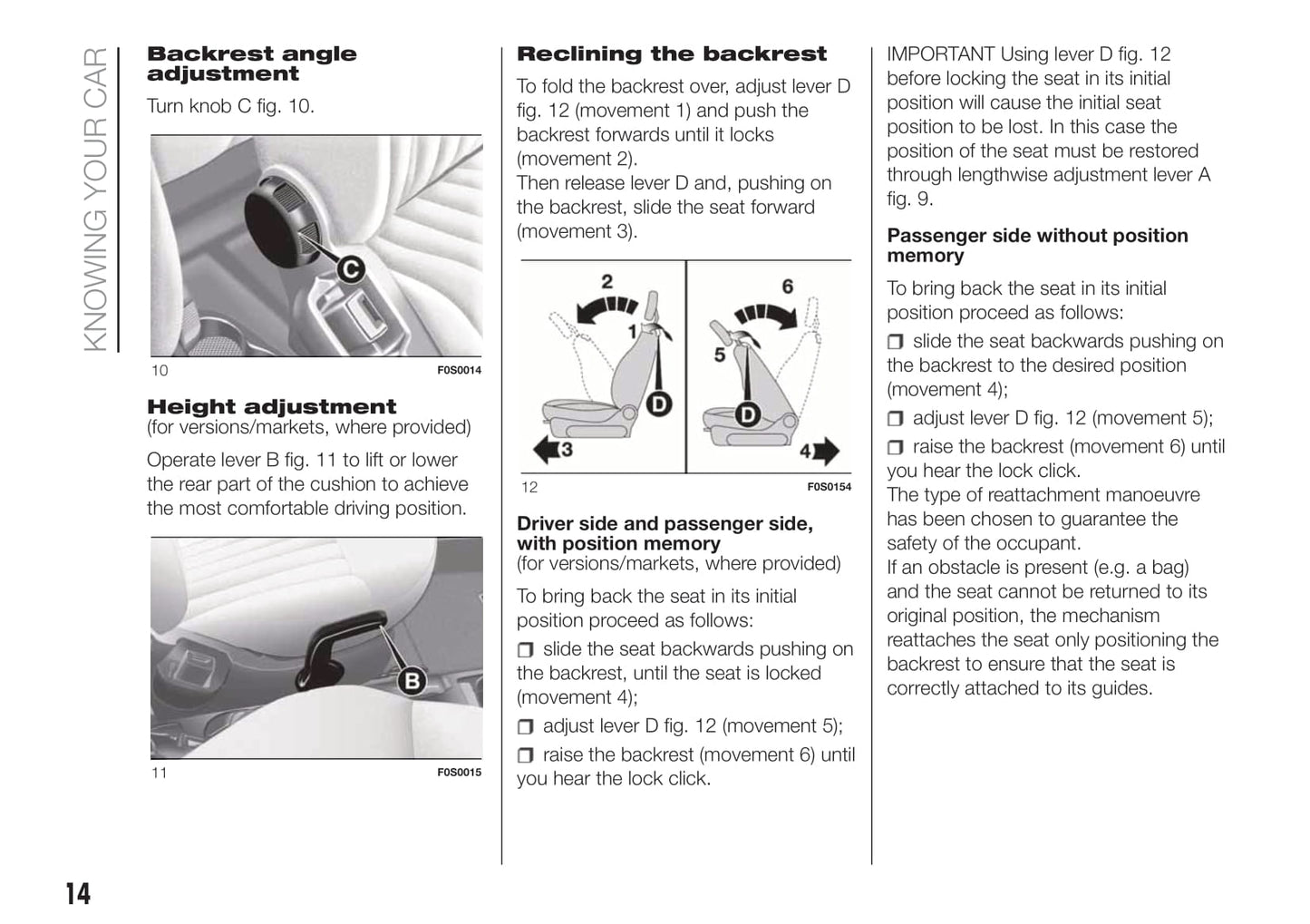 KNOWING YOUR CAR

Backrest angle adjustment

Turn knob C fig. 10.

C

10 F0S0014

Height adjustment
(for versions/markets, where provided)

Operate lever B fig. 11 to lift or lower the rear part of the cushion to achieve the most comfortable driving position.

B

11 F0S0015

Reclining the backrest

To fold the backrest over, adjust lever D fig. 12 (movement 1) and push the backrest forwards until it locks (movement 2).
Then release lever D and, pushing on the backrest, slide the seat forward (movement 3).

2 1 D 3 6 5 D 4

12 F0S0154

Driver side and passenger side, with position memory
(for versions/markets, where provided)

To bring back the seat in its initial position proceed as follows:

❒ slide the seat backwards pushing on the backrest, until the seat is locked (movement 4);

❒ adjust lever D fig. 12 (movement 5);

❒ raise the backrest (movement 6) until you hear the lock click.

IMPORTANT Using lever D fig. 12 before locking the seat in its initial position will cause the initial seat position to be lost. In this case the position of the seat must be restored through lengthwise adjustment lever A fig. 9.

Passenger side without position memory

To bring back the seat in its initial position proceed as follows:

❒ slide the seat backwards pushing on the backrest to the desired position (movement 4);

❒ adjust lever D fig. 12 (movement 5);

❒ raise the backrest (movement 6) until you hear the lock click.
The type of reattachment manoeuvre has been chosen to guarantee the safety of the occupant.
If an obstacle is present (e.g. a bag) and the seat cannot be returned to its original position, the mechanism reattaches the seat only positioning the backrest to ensure that the seat is correctly attached to its guides.

14