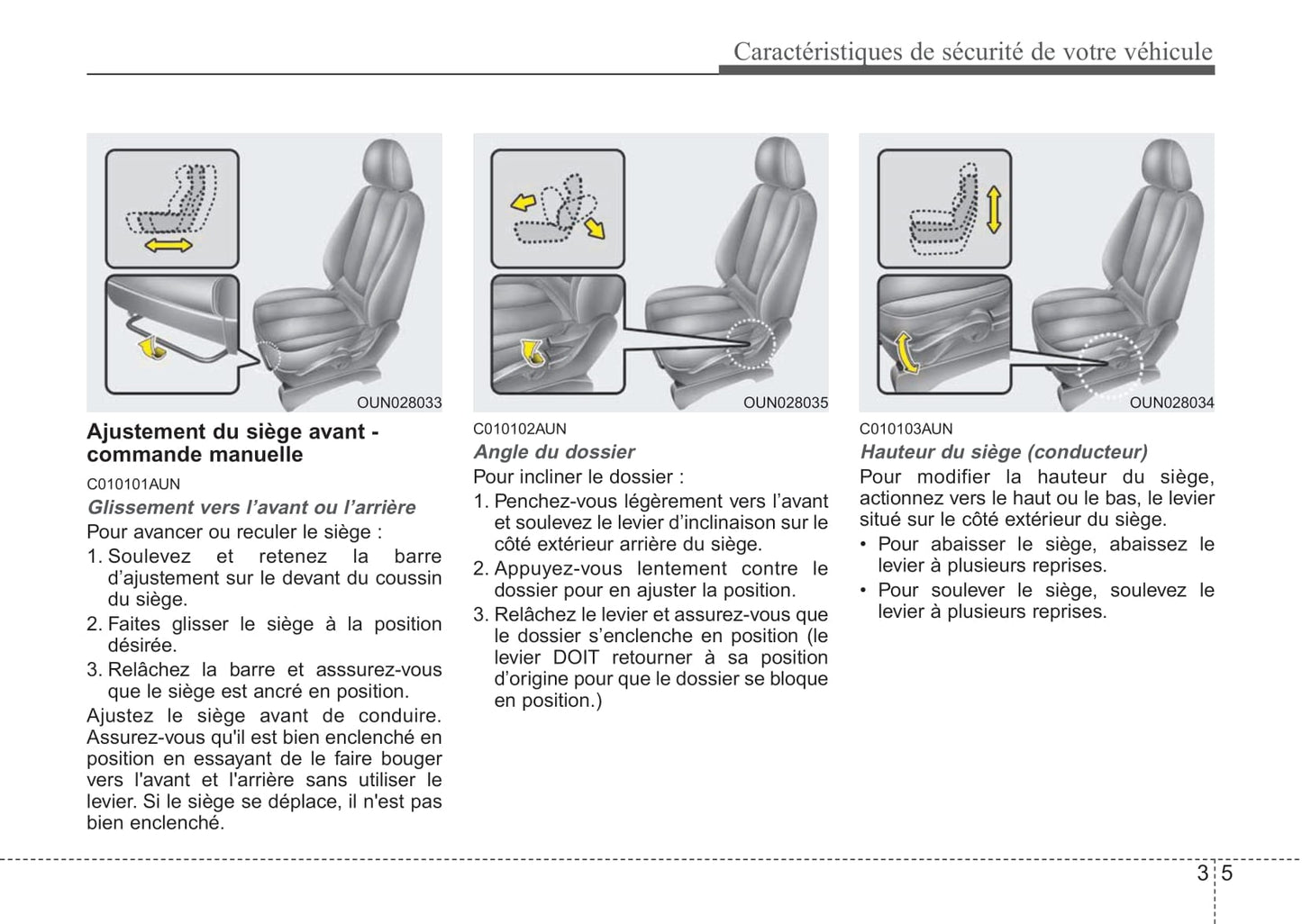 Caractéristiques de sécurité de votre véhicule

OUN028033

Ajustement du siège avant - commande manuelle

C010101AUN

Glissement vers l'avant ou l'arrière

Pour avancer ou reculer le siège :

1. Soulevez et retenez la barre d'ajustement sur le devant du coussin du siège.
2. Faites glisser le siège à la position désirée.
3. Relâchez la barre et asssurez-vous que le siège est ancré en position.

Ajustez le siège avant de conduire. Assurez-vous qu'il est bien enclenché en position en essayant de le faire bouger vers l'avant et l'arrière sans utiliser le levier. Si le siège se déplace, il n'est pas bien enclenché.

OUN028035

C010102AUN

Angle du dossier

Pour incliner le dossier :

1. Penchez-vous légèrement vers l'avant et soulevez le levier d'inclinaison sur le côté extérieur arrière du siège.
2. Appuyez-vous lentement contre le dossier pour en ajuster la position.
3. Relâchez le levier et assurez-vous que le dossier s'enclenche en position (le levier DOIT retourner à sa position d'origine pour que le dossier se bloque en position.)

OUN028034

C010103AUN

Hauteur du siège (conducteur)

Pour modifier la hauteur du siège, actionnez vers le haut ou le bas, le levier situé sur le côté extérieur du siège.

• Pour abaisser le siège, abaissez le levier à plusieurs reprises.
• Pour soulever le siège, soulevez le levier à plusieurs reprises.

3 5