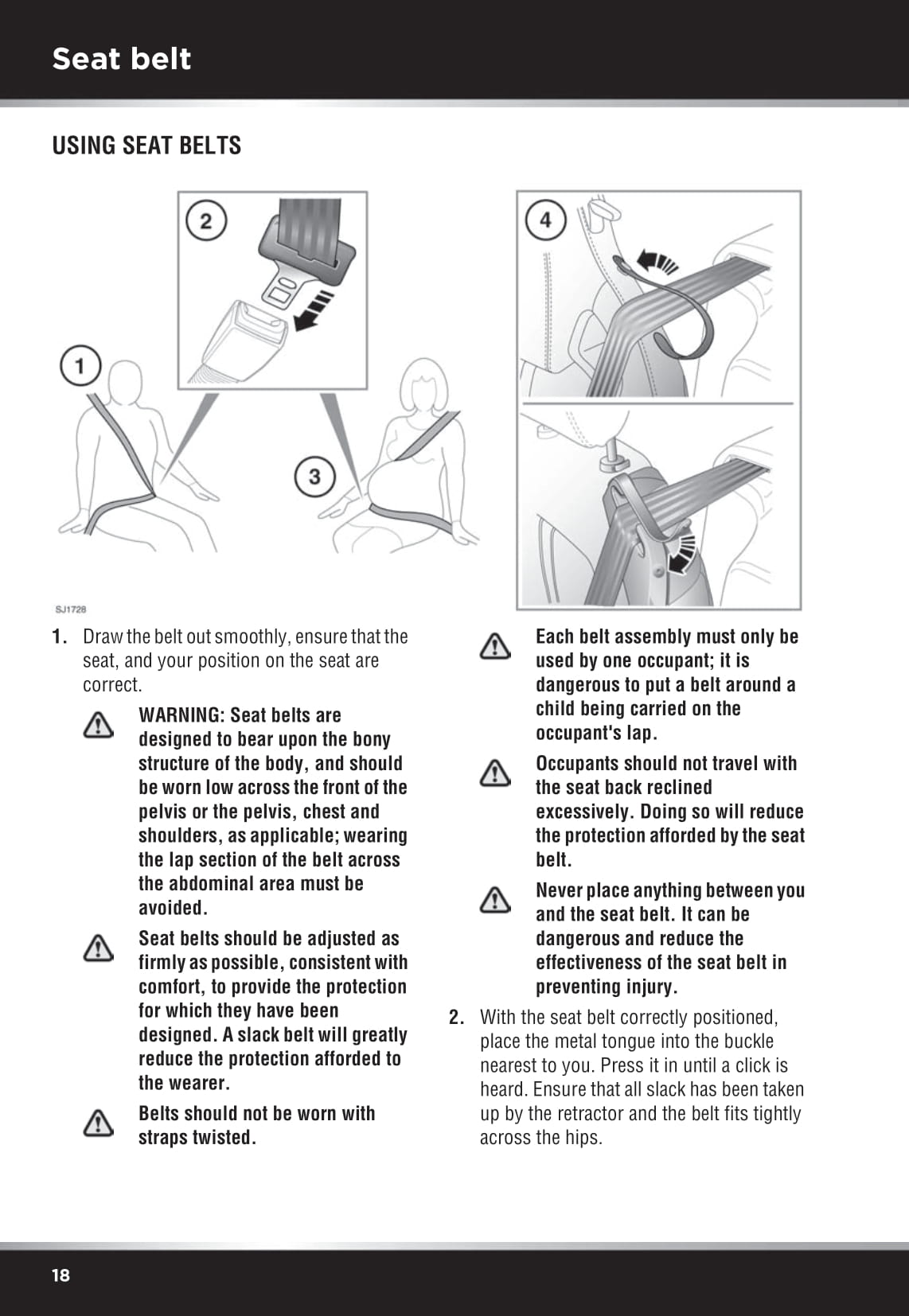 Seat belt

USING SEAT BELTS

2

1

3

4

SJ1728

1. Draw the belt out smoothly, ensure that the seat, and your position on the seat are correct.

WARNING: Seat belts are designed to bear upon the bony structure of the body, and should be worn low across the front of the pelvis or the pelvis, chest and shoulders, as applicable; wearing the lap section of the belt across the abdominal area must be avoided.

Seat belts should be adjusted as firmly as possible, consistent with comfort, to provide the protection for which they have been designed. A slack belt will greatly reduce the protection afforded to the wearer.

Belts should not be worn with straps twisted.

Each belt assembly must only be used by one occupant; it is dangerous to put a belt around a child being carried on the occupant's lap.

Occupants should not travel with the seat back reclined excessively. Doing so will reduce the protection afforded by the seat belt.

Never place anything between you and the seat belt. It can be dangerous and reduce the effectiveness of the seat belt in preventing injury.

2. With the seat belt correctly positioned, place the metal tongue into the buckle nearest to you. Press it in until a click is heard. Ensure that all slack has been taken up by the retractor and the belt fits tightly across the hips.

18