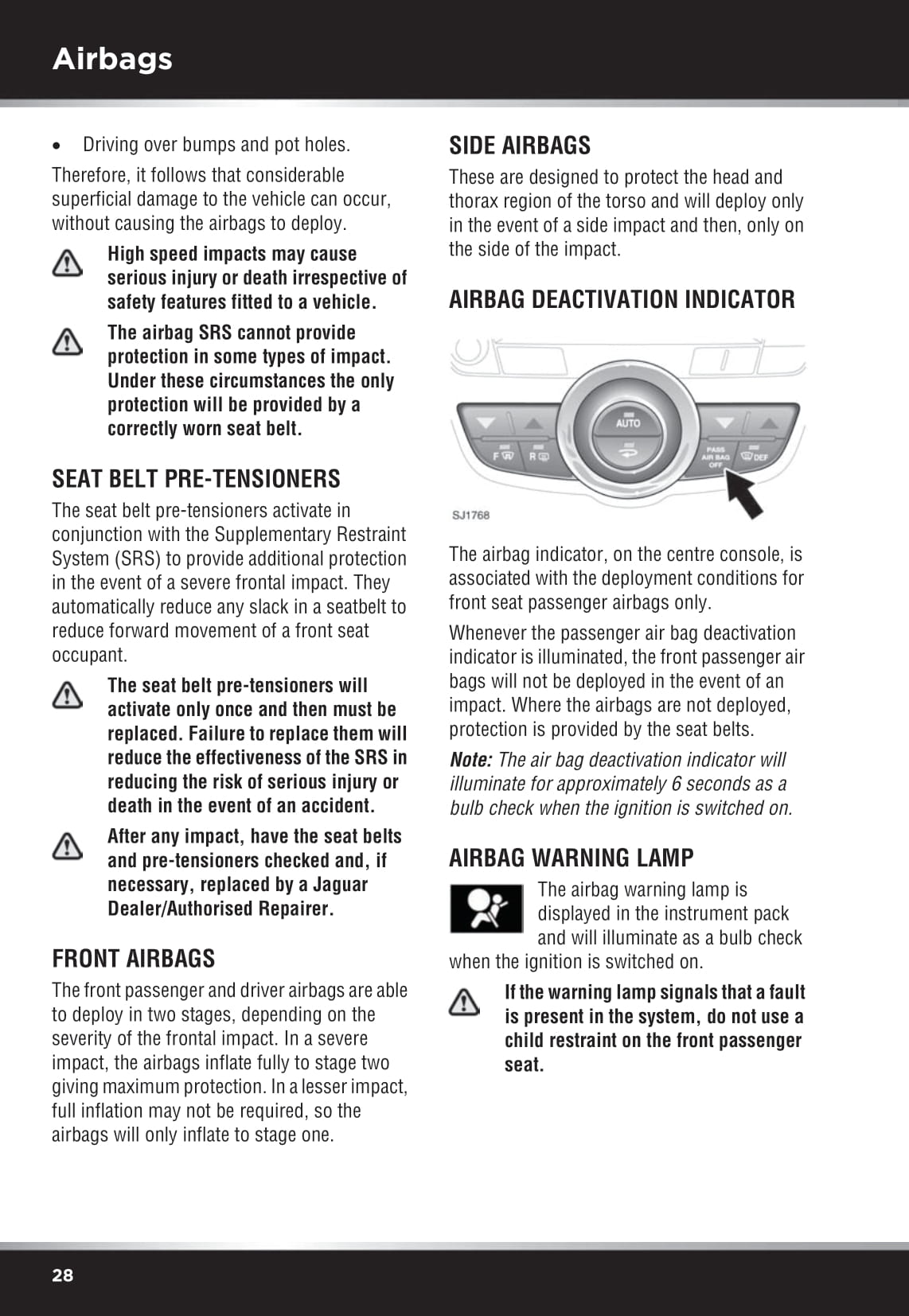 Airbags

• Driving over bumps and pot holes.

Therefore, it follows that considerable superficial damage to the vehicle can occur, without causing the airbags to deploy.

High speed impacts may cause serious injury or death irrespective of safety features fitted to a vehicle.

The airbag SRS cannot provide protection in some types of impact. Under these circumstances the only protection will be provided by a correctly worn seat belt.

SEAT BELT PRE-TENSIONERS

The seat belt pre-tensioners activate in conjunction with the Supplementary Restraint System (SRS) to provide additional protection in the event of a severe frontal impact. They automatically reduce any slack in a seatbelt to reduce forward movement of a front seat occupant.

The seat belt pre-tensioners will activate only once and then must be replaced. Failure to replace them will reduce the effectiveness of the SRS in reducing the risk of serious injury or death in the event of an accident.

After any impact, have the seat belts and pre-tensioners checked and, if necessary, replaced by a Jaguar Dealer/Authorised Repairer.

FRONT AIRBAGS

The front passenger and driver airbags are able to deploy in two stages, depending on the severity of the frontal impact. In a severe impact, the airbags inflate fully to stage two giving maximum protection. In a lesser impact, full inflation may not be required, so the airbags will only inflate to stage one.

SIDE AIRBAGS

These are designed to protect the head and thorax region of the torso and will deploy only in the event of a side impact and then, only on the side of the impact.

AIRBAG DEACTIVATION INDICATOR

AUTO
F
R
PASS AIR BAG OFF
DEF
SJ1768

The airbag indicator, on the centre console, is associated with the deployment conditions for front seat passenger airbags only.

Whenever the passenger air bag deactivation indicator is illuminated, the front passenger air bags will not be deployed in the event of an impact. Where the airbags are not deployed, protection is provided by the seat belts.

Note: The air bag deactivation indicator will illuminate for approximately 6 seconds as a bulb check when the ignition is switched on.

AIRBAG WARNING LAMP

The airbag warning lamp is displayed in the instrument pack and will illuminate as a bulb check when the ignition is switched on.

If the warning lamp signals that a fault is present in the system, do not use a child restraint on the front passenger seat.

28