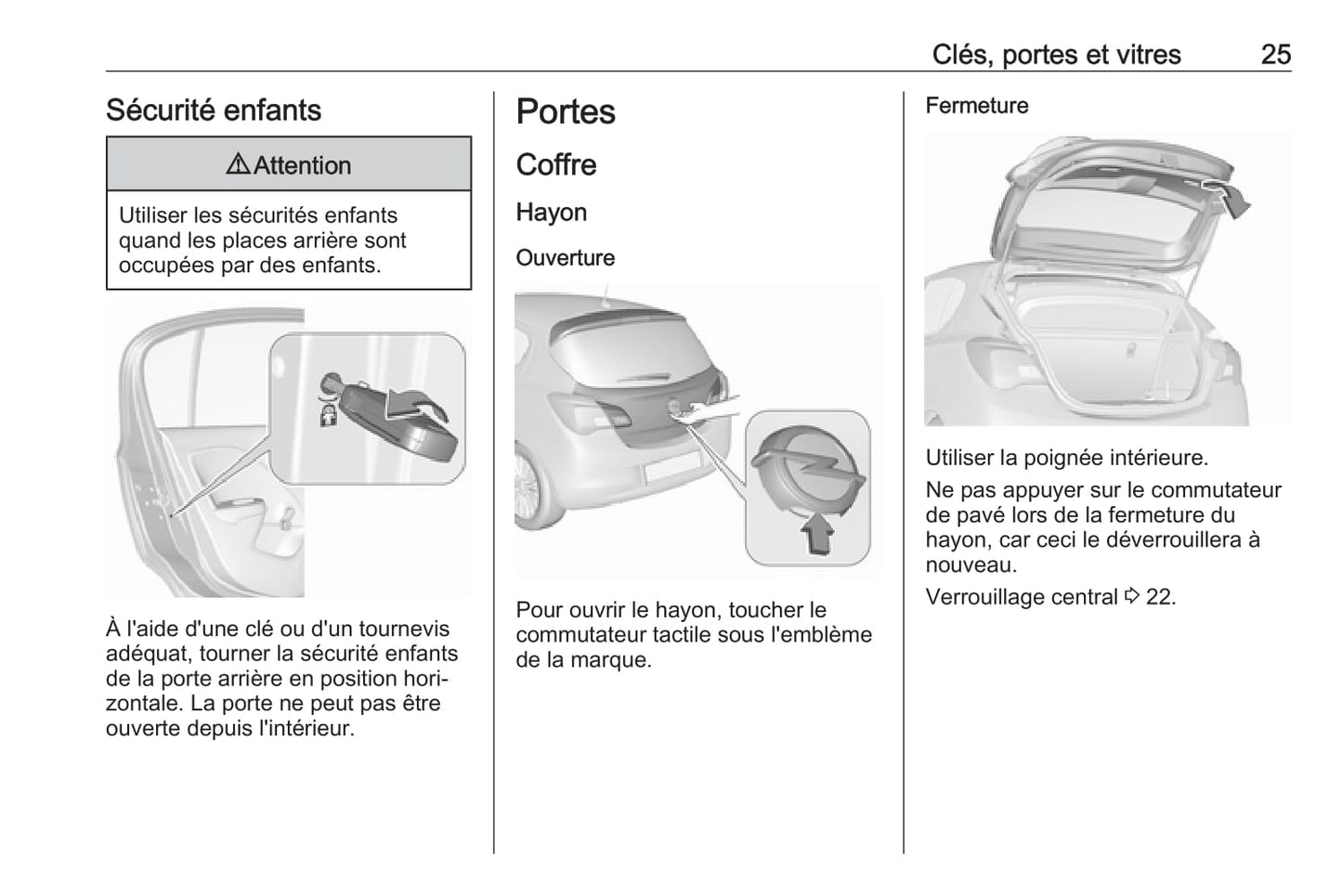 Clés, portes et vitres 25

Sécurité enfants

⚠Attention

Utiliser les sécurités enfants quand les places arrière sont occupées par des enfants.

À l'aide d'une clé ou d'un tournevis adéquat, tourner la sécurité enfants de la porte arrière en position horizontale. La porte ne peut pas être ouverte depuis l'intérieur.

Portes

Coffre

Hayon

Ouverture

Pour ouvrir le hayon, toucher le commutateur tactile sous l'emblème de la marque.

Fermeture

Utiliser la poignée intérieure.

Ne pas appuyer sur le commutateur de pavé lors de la fermeture du hayon, car ceci le déverrouillera à nouveau.

Verrouillage central ⇨ 22.