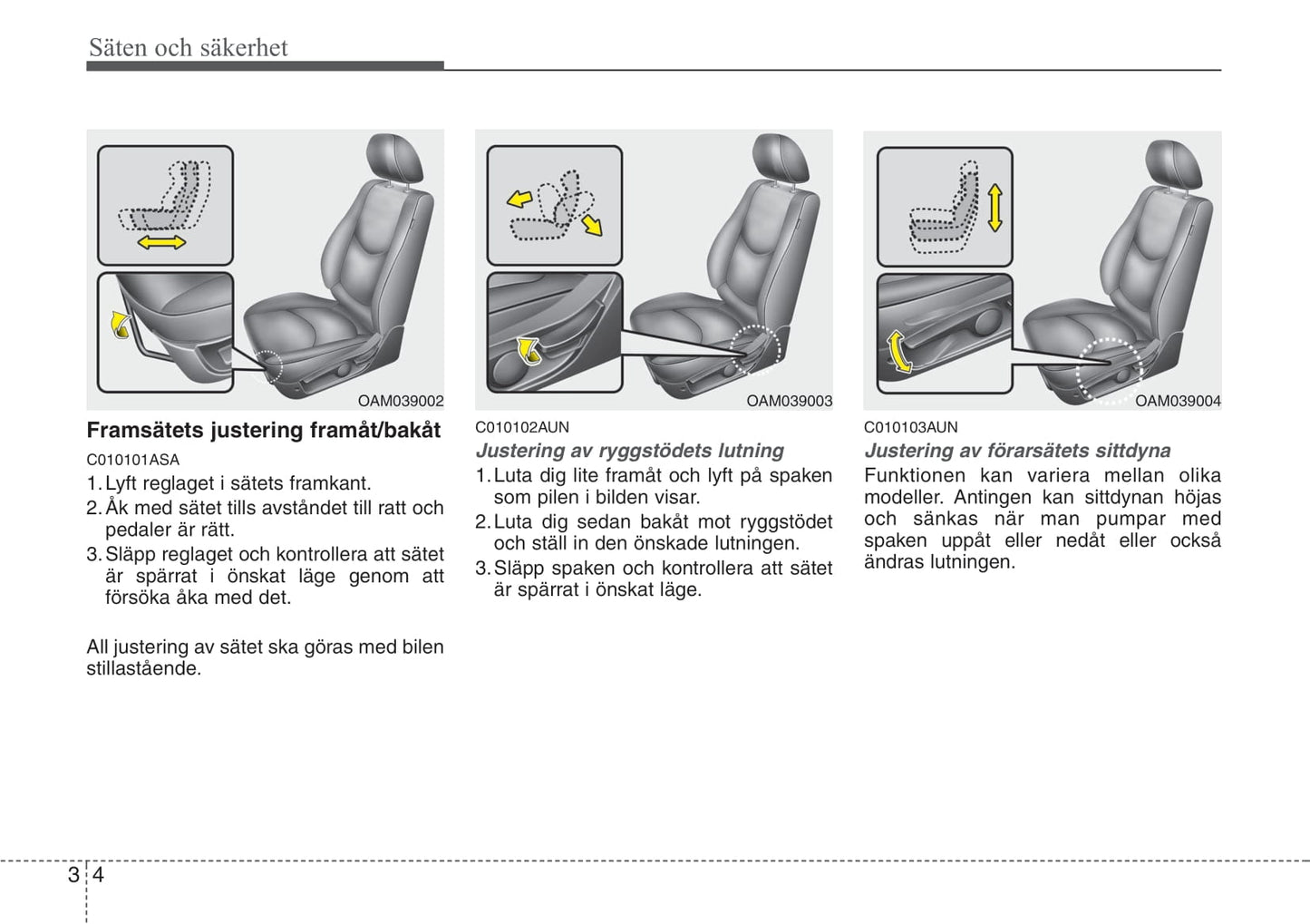 Säten och säkerhet

OAM039002

Framsätets justering framåt/bakåt

C010101ASA

1. Lyft reglaget i sätets framkant.
2. Åk med sätet tills avståndet till ratt och pedaler är rätt.
3. Släpp reglaget och kontrollera att sätet är spärrat i önskat läge genom att försöka åka med det.

All justering av sätet ska göras med bilen stillastående.

OAM039003

C010102AUN

Justering av ryggstödets lutning

1. Luta dig lite framåt och lyft på spaken som pilen i bilden visar.
2. Luta dig sedan bakåt mot ryggstödet och ställ in den önskade lutningen.
3. Släpp spaken och kontrollera att sätet är spärrat i önskat läge.

OAM039004

C010103AUN

Justering av förarsätets sittdyna

Funktionen kan variera mellan olika modeller. Antingen kan sittdynan höjas och sänkas när man pumpar med spaken uppåt eller nedåt eller också ändras lutningen.

3 4