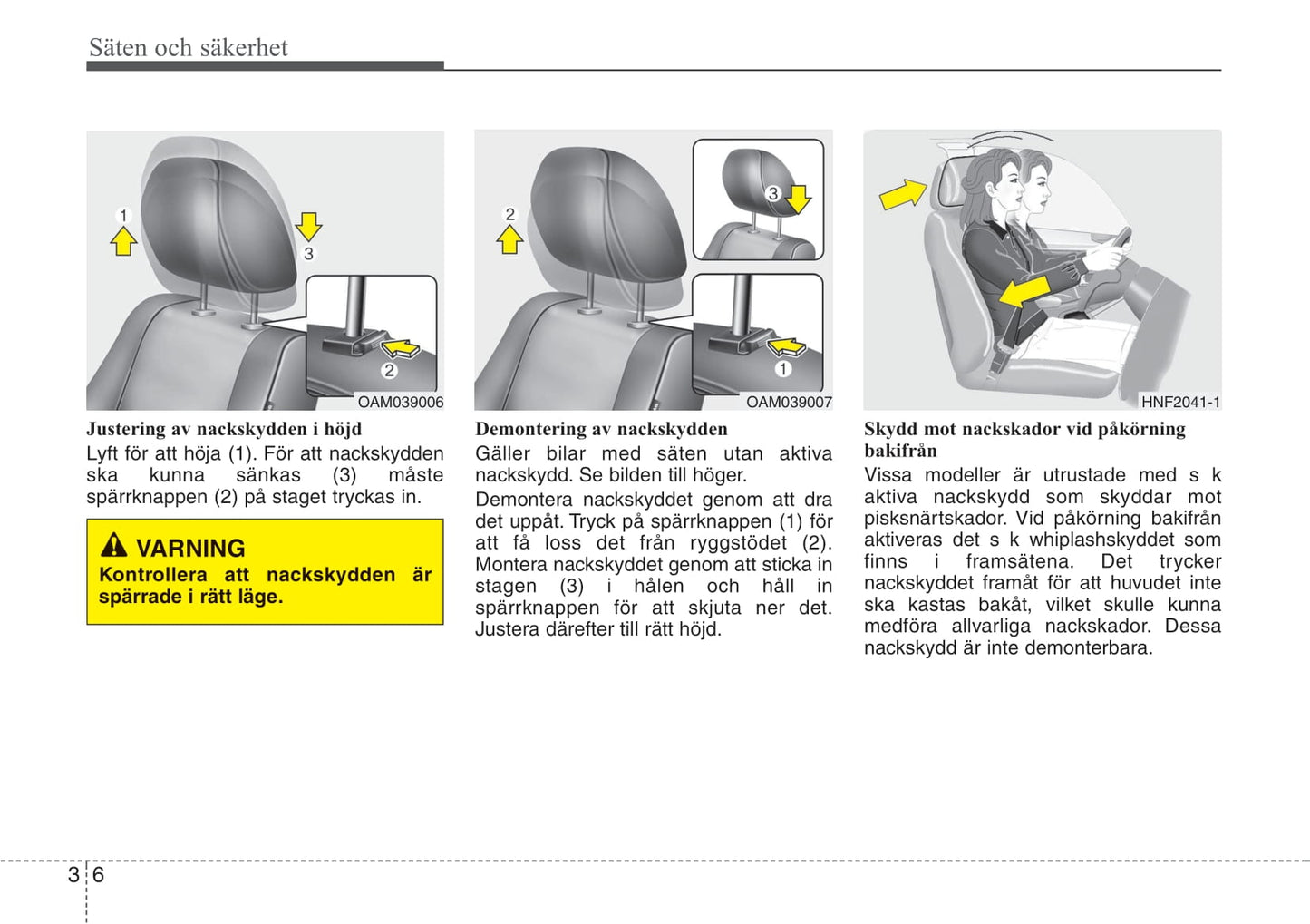 Säten och säkerhet

1
3
2
OAM039006

Justering av nackskydden i höjd
Lyft för att höja (1). För att nackskydden ska kunna sänkas (3) måste spärrknappen (2) på staget tryckas in.

VARNING
Kontrollera att nackskydden är spärrade i rätt läge.

2
3
1
OAM039007

Demontering av nackskydden
Gäller bilar med säten utan aktiva nackskydd. Se bilden till höger.

Demontera nackskyddet genom att dra det uppåt. Tryck på spärrknappen (1) för att få loss det från ryggstödet (2). Montera nackskyddet genom att sticka in stagen (3) i hålen och håll in spärrknappen för att skjuta ner det. Justera därefter till rätt höjd.

HNF2041-1

Skydd mot nackskador vid påkörning bakifrån
Vissa modeller är utrustade med s k aktiva nackskydd som skyddar mot pisksnärtskador. Vid påkörning bakifrån aktiveras det s k whiplashskyddet som finns i framsätena. Det trycker nackskyddet framåt för att huvudet inte ska kastas bakåt, vilket skulle kunna medföra allvarliga nackskador. Dessa nackskydd är inte demonterbara.

3 6