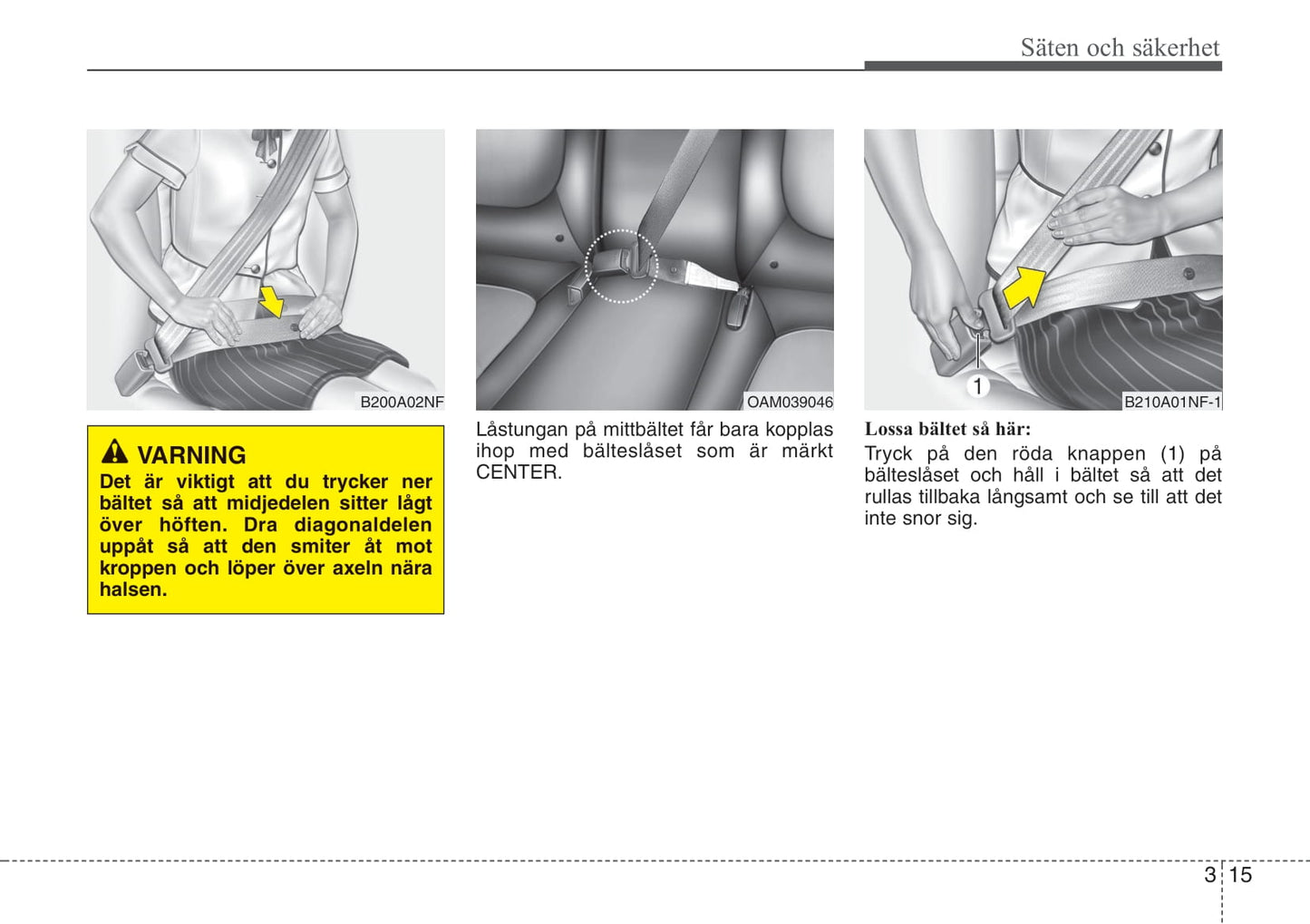 Säten och säkerhet

B200A02NF

VARNING
Det är viktigt att du trycker ner bältet så att midjedelen sitter lågt över höften. Dra diagonaldelen uppåt så att den smiter åt mot kroppen och löper över axeln nära halsen.

OAM039046

Låstungan på mittbältet får bara kopplas ihop med bälteslåset som är märkt CENTER.

1

B210A01NF-1

Lossa bältet så här:
Tryck på den röda knappen (1) på bälteslåset och håll i bältet så att det rullas tillbaka långsamt och se till att det inte snor sig.

3 15