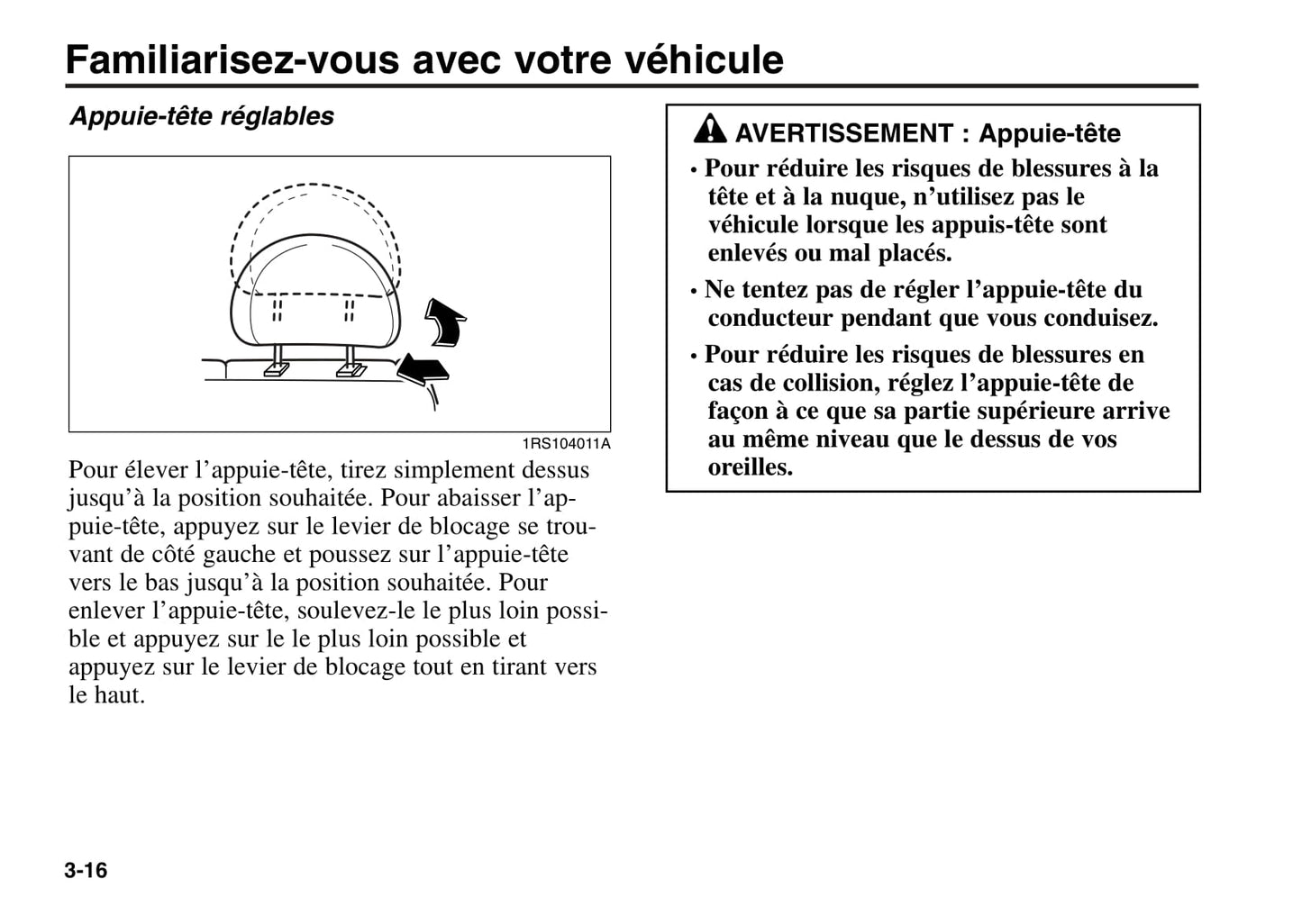 Familiarisez-vous avec votre véhicule

Appuie-tête réglables

1RS104011A

Pour élever l’appuie-tête, tirez simplement dessus jusqu’à la position souhaitée. Pour abaisser l’appuie-tête, appuyez sur le levier de blocage se trouvant de côté gauche et poussez sur l’appuie-tête vers le bas jusqu’à la position souhaitée. Pour enlever l’appuie-tête, soulevez-le le plus loin possible et appuyez sur le le plus loin possible et appuyez sur le levier de blocage tout en tirant vers le haut.

AVERTISSEMENT : Appuie-tête

• Pour réduire les risques de blessures à la tête et à la nuque, n’utilisez pas le véhicule lorsque les appuis-tête sont enlevés ou mal placés.

• Ne tentez pas de régler l’appuie-tête du conducteur pendant que vous conduisez.

• Pour réduire les risques de blessures en cas de collision, réglez l’appuie-tête de façon à ce que sa partie supérieure arrive au même niveau que le dessus de vos oreilles.

3-16