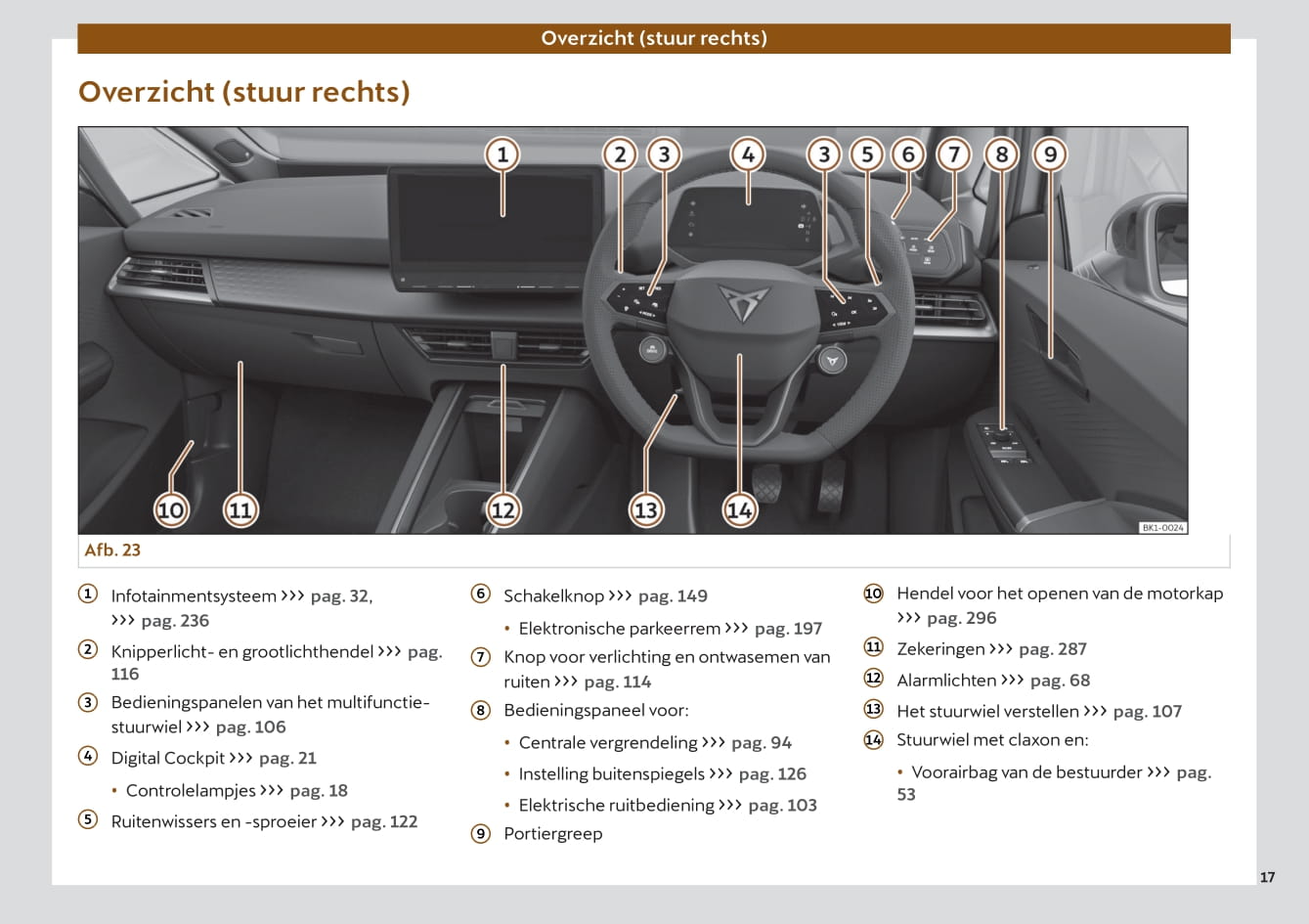 Overzicht (stuur rechts)

Overzicht (stuur rechts)

1 2 3 4 3 5 6 7 8 9

10 11 12 13 14

BK1-0024

Afb. 23

1 Infotainmentsysteem ››› pag. 32, ››› pag. 236

2 Knipperlicht- en grootlichthendel ››› pag. 116

3 Bedieningspanelen van het multifunctiestuurwiel ››› pag. 106

4 Digital Cockpit ››› pag. 21

• Controlelampjes ››› pag. 18

5 Ruitenwissers en -sproeier ››› pag. 122

6 Schakelknop ››› pag. 149

• Elektronische parkeerrem ››› pag. 197

7 Knop voor verlichting en ontwasemen van ruiten ››› pag. 114

8 Bedieningspaneel voor:

• Centrale vergrendeling ››› pag. 94

• Instelling buitenspiegels ››› pag. 126

• Elektrische ruitbediening ››› pag. 103

9 Portiergreep

10 Hendel voor het openen van de motorkap ››› pag. 296

11 Zekeringen ››› pag. 287

12 Alarmlichten ››› pag. 68

13 Het stuurwiel verstellen ››› pag. 107

14 Stuurwiel met claxon en:

• Voorairbag van de bestuurder ››› pag. 53

17