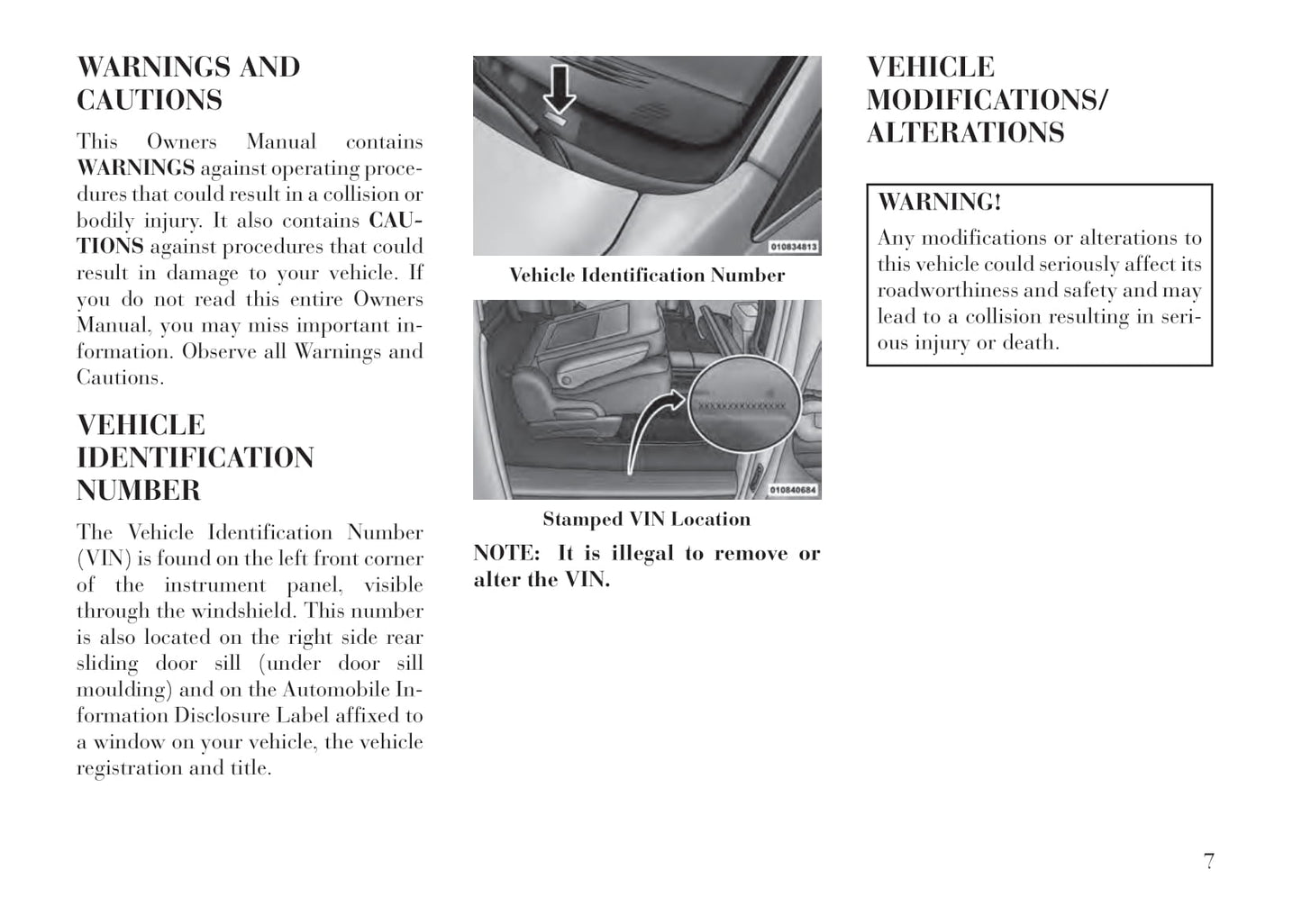 WARNINGS AND CAUTIONS

This Owners Manual contains WARNINGS against operating procedures that could result in a collision or bodily injury. It also contains CAUTIONS against procedures that could result in damage to your vehicle. If you do not read this entire Owners Manual, you may miss important information. Observe all Warnings and Cautions.

VEHICLE IDENTIFICATION NUMBER

The Vehicle Identification Number (VIN) is found on the left front corner of the instrument panel, visible through the windshield. This number is also located on the right side rear sliding door sill (under door sill moulding) and on the Automobile Information Disclosure Label affixed to a window on your vehicle, the vehicle registration and title.

010834813

Vehicle Identification Number

XXXXXXXXXXXXXXXXX

010840684

Stamped VIN Location

NOTE: It is illegal to remove or alter the VIN.

VEHICLE MODIFICATIONS/ ALTERATIONS

WARNING!

Any modifications or alterations to this vehicle could seriously affect its roadworthiness and safety and may lead to a collision resulting in serious injury or death.

7