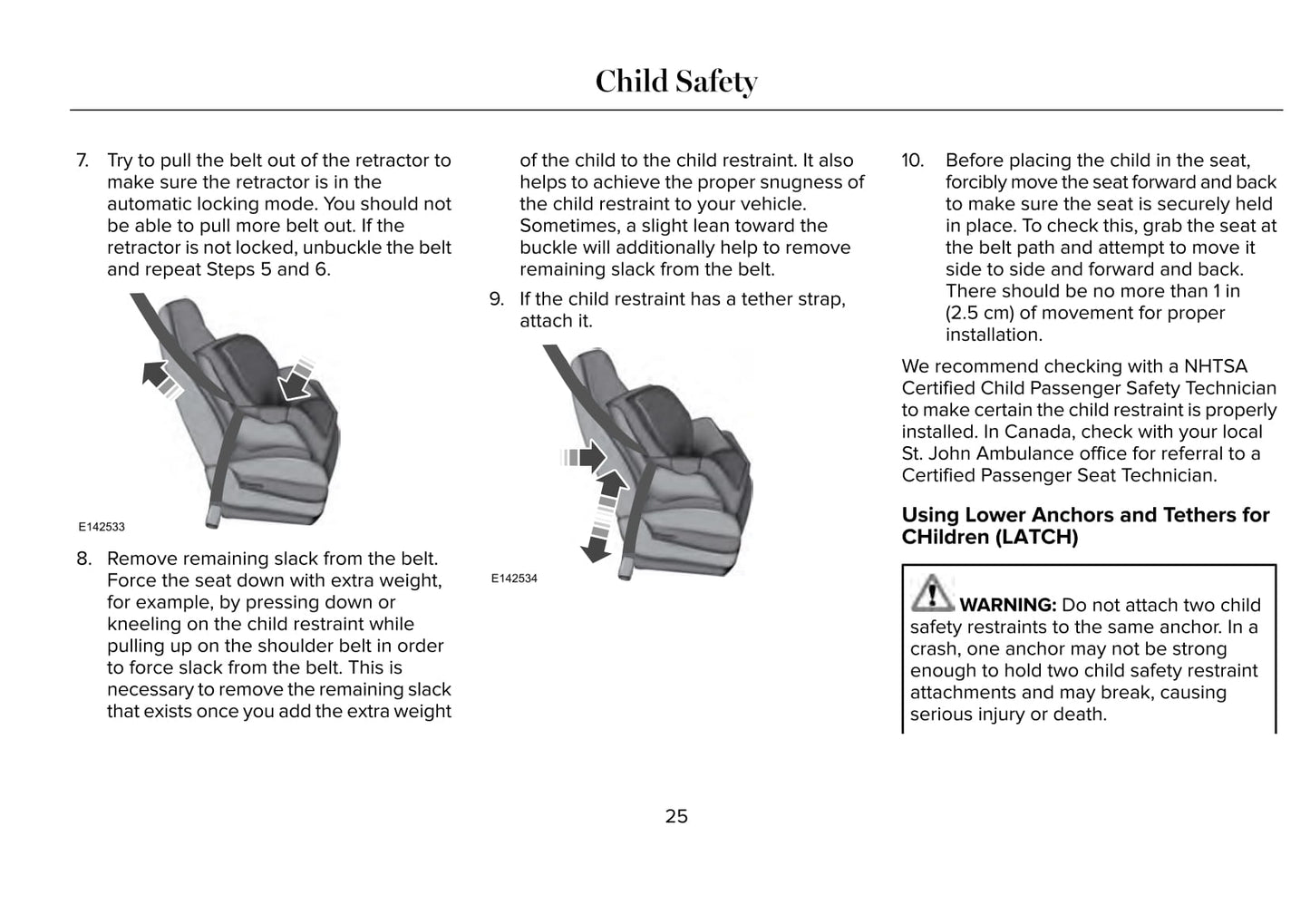 Child Safety

7. Try to pull the belt out of the retractor to make sure the retractor is in the automatic locking mode. You should not be able to pull more belt out. If the retractor is not locked, unbuckle the belt and repeat Steps 5 and 6.

E142533

8. Remove remaining slack from the belt. Force the seat down with extra weight, for example, by pressing down or kneeling on the child restraint while pulling up on the shoulder belt in order to force slack from the belt. This is necessary to remove the remaining slack that exists once you add the extra weight of the child to the child restraint. It also helps to achieve the proper snugness of the child restraint to your vehicle. Sometimes, a slight lean toward the buckle will additionally help to remove remaining slack from the belt.

9. If the child restraint has a tether strap, attach it.

E142534

10. Before placing the child in the seat, forcibly move the seat forward and back to make sure the seat is securely held in place. To check this, grab the seat at the belt path and attempt to move it side to side and forward and back. There should be no more than 1 in (2.5 cm) of movement for proper installation.

We recommend checking with a NHTSA Certified Child Passenger Safety Technician to make certain the child restraint is properly installed. In Canada, check with your local St. John Ambulance office for referral to a Certified Passenger Seat Technician.

Using Lower Anchors and Tethers for CHildren (LATCH)

WARNING: Do not attach two child safety restraints to the same anchor. In a crash, one anchor may not be strong enough to hold two child safety restraint attachments and may break, causing serious injury or death.

25