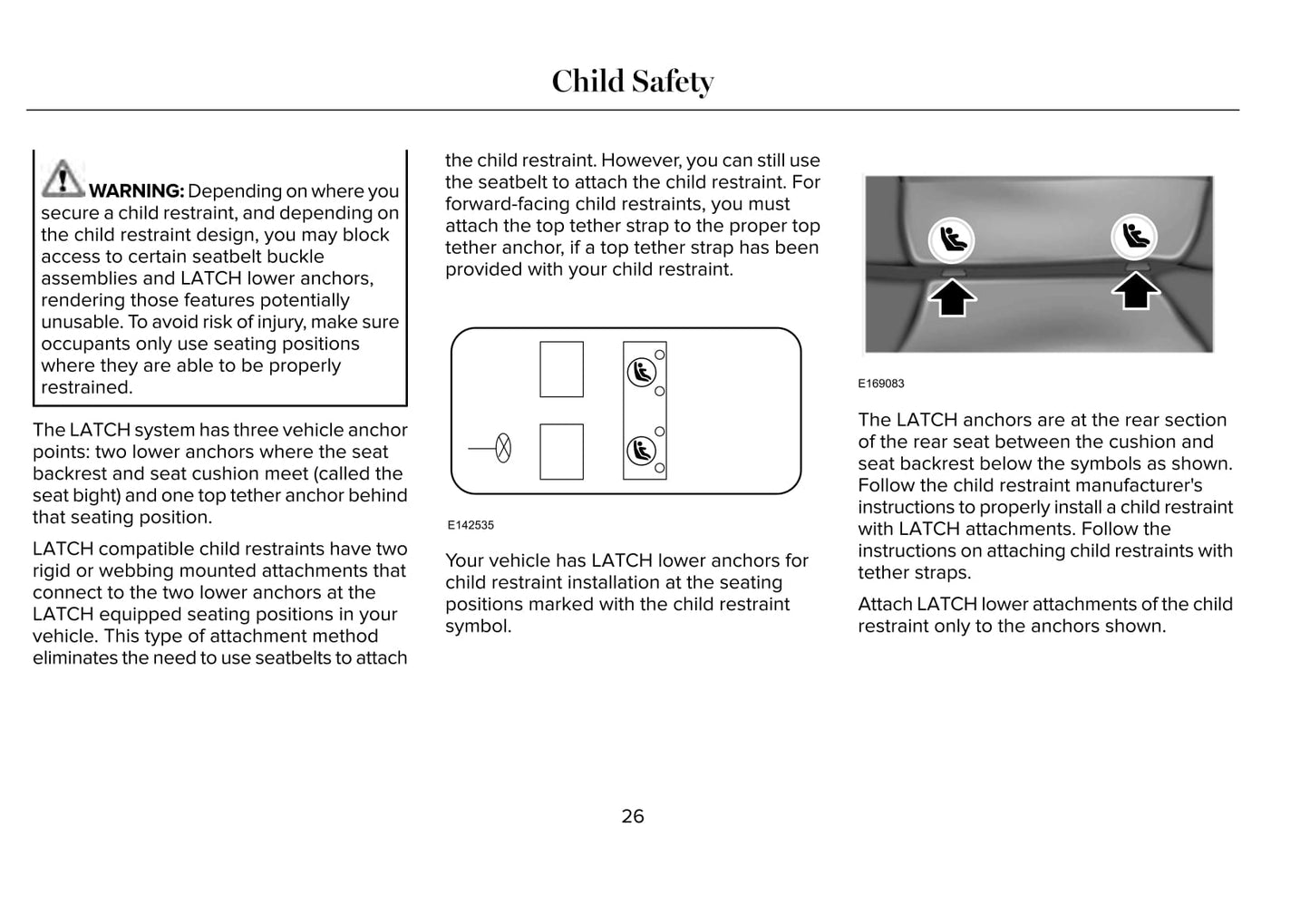 Child Safety

WARNING: Depending on where you secure a child restraint, and depending on the child restraint design, you may block access to certain seatbelt buckle assemblies and LATCH lower anchors, rendering those features potentially unusable. To avoid risk of injury, make sure occupants only use seating positions where they are able to be properly restrained.

The LATCH system has three vehicle anchor points: two lower anchors where the seat backrest and seat cushion meet (called the seat bight) and one top tether anchor behind that seating position.

LATCH compatible child restraints have two rigid or webbing mounted attachments that connect to the two lower anchors at the LATCH equipped seating positions in your vehicle. This type of attachment method eliminates the need to use seatbelts to attach the child restraint. However, you can still use the seatbelt to attach the child restraint. For forward-facing child restraints, you must attach the top tether strap to the proper top tether anchor, if a top tether strap has been provided with your child restraint.

E142535

Your vehicle has LATCH lower anchors for child restraint installation at the seating positions marked with the child restraint symbol.

E169083

The LATCH anchors are at the rear section of the rear seat between the cushion and seat backrest below the symbols as shown. Follow the child restraint manufacturer's instructions to properly install a child restraint with LATCH attachments. Follow the instructions on attaching child restraints with tether straps.

Attach LATCH lower attachments of the child restraint only to the anchors shown.

26