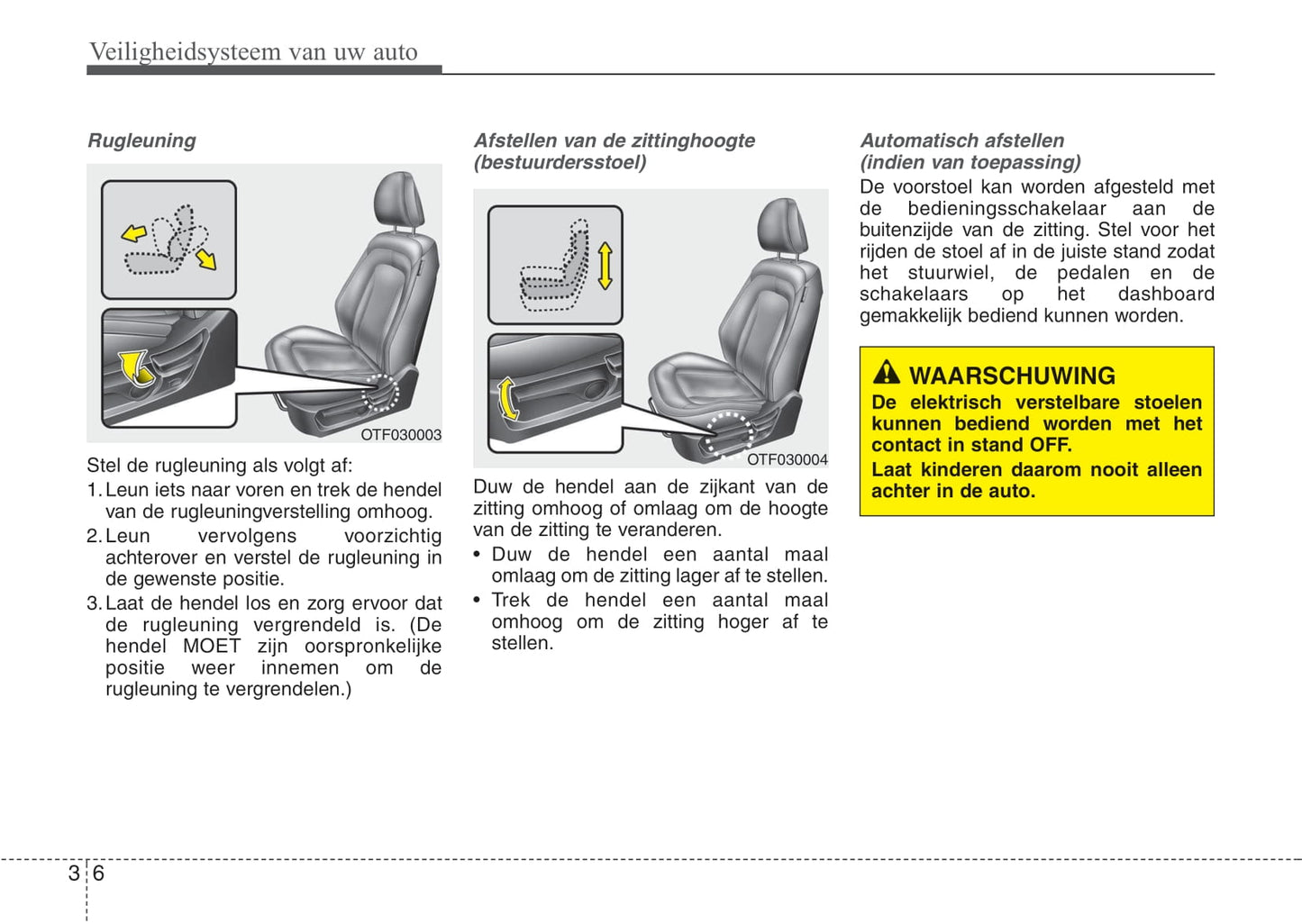 Veiligheidsysteem van uw auto

Rugleuning

OTF030003

Stel de rugleuning als volgt af:

1. Leun iets naar voren en trek de hendel van de rugleuningverstelling omhoog.

2. Leun vervolgens voorzichtig achterover en verstel de rugleuning in de gewenste positie.

3. Laat de hendel los en zorg ervoor dat de rugleuning vergrendeld is. (De hendel MOET zijn oorspronkelijke positie weer innemen om de rugleuning te vergrendelen.)

Afstellen van de zittinghoogte (bestuurdersstoel)

OTF030004

Duw de hendel aan de zijkant van de zitting omhoog of omlaag om de hoogte van de zitting te veranderen.

• Duw de hendel een aantal maal omlaag om de zitting lager af te stellen.

• Trek de hendel een aantal maal omhoog om de zitting hoger af te stellen.

Automatisch afstellen (indien van toepassing)

De voorstoel kan worden afgesteld met de bedieningsschakelaar aan de buitenzijde van de zitting. Stel voor het rijden de stoel af in de juiste stand zodat het stuurwiel, de pedalen en de schakelaars op het dashboard gemakkelijk bediend kunnen worden.

WAARSCHUWING

De elektrisch verstelbare stoelen kunnen bediend worden met het contact in stand OFF.

Laat kinderen daarom nooit alleen achter in de auto.

3 6