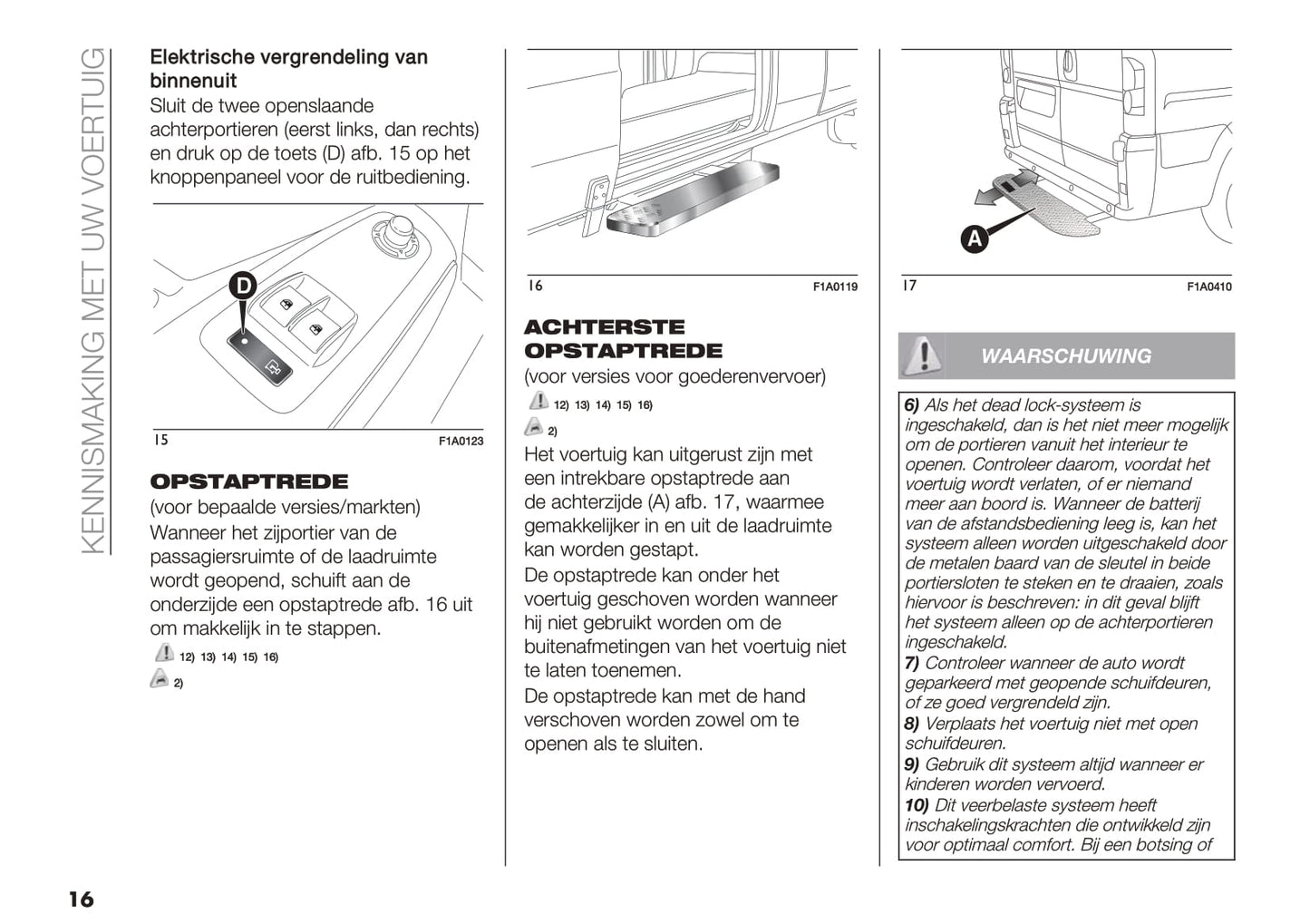 KENNISMAKING MET UW VOERTUIG

Elektrische vergrendeling van binnenuit
Sluit de twee openslaande achterportieren (eerst links, dan rechts) en druk op de toets (D) afb. 15 op het knoppenpaneel voor de ruitbediening.

D

15 F1A0123

OPSTAPTREDE
(voor bepaalde versies/markten)
Wanneer het zijportier van de passagiersruimte of de laadruimte wordt geopend, schuift aan de onderzijde een opstaptrede afb. 16 uit om makkelijk in te stappen.

12) 13) 14) 15) 16)

2)

16 F1A0119

ACHTERSTE OPSTAPTREDE
(voor versies voor goederenvervoer)

12) 13) 14) 15) 16)

2)

Het voertuig kan uitgerust zijn met een intrekbare opstaptrede aan de achterzijde (A) afb. 17, waarmee gemakkelijker in en uit de laadruimte kan worden gestapt.

De opstaptrede kan onder het voertuig geschoven worden wanneer hij niet gebruikt worden om de buitenafmetingen van het voertuig niet te laten toenemen.

De opstaptrede kan met de hand verschoven worden zowel om te openen als te sluiten.

A

17 F1A0410

WAARSCHUWING

6) Als het dead lock-systeem is ingeschakeld, dan is het niet meer mogelijk om de portieren vanuit het interieur te openen. Controleer daarom, voordat het voertuig wordt verlaten, of er niemand meer aan boord is. Wanneer de batterij van de afstandsbediening leeg is, kan het systeem alleen worden uitgeschakeld door de metalen baard van de sleutel in beide portiersloten te steken en te draaien, zoals hiervoor is beschreven: in dit geval blijft het systeem alleen op de achterportieren ingeschakeld.
7) Controleer wanneer de auto wordt geparkeerd met geopende schuifdeuren, of ze goed vergrendeld zijn.
8) Verplaats het voertuig niet met open schuifdeuren.
9) Gebruik dit systeem altijd wanneer er kinderen worden vervoerd.
10) Dit veerbelaste systeem heeft inschakelingskrachten die ontwikkeld zijn voor optimaal comfort. Bij een botsing of

16