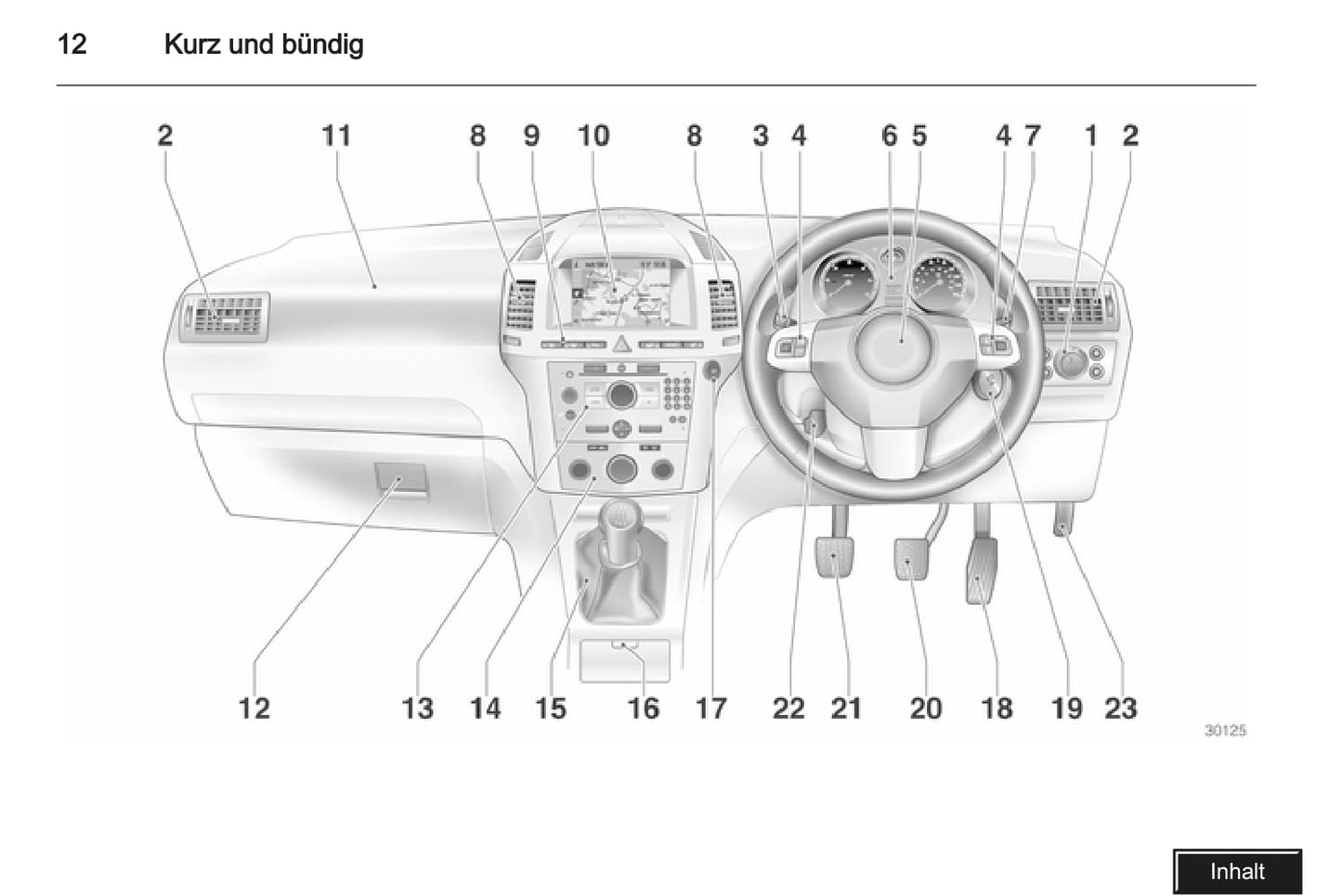 12 Kurz und bündig

2 11 8 9 10 8 3 4 6 5 4 7 1 2

12 13 14 15 16 17 22 21 20 18 19 23

30125

Inhalt