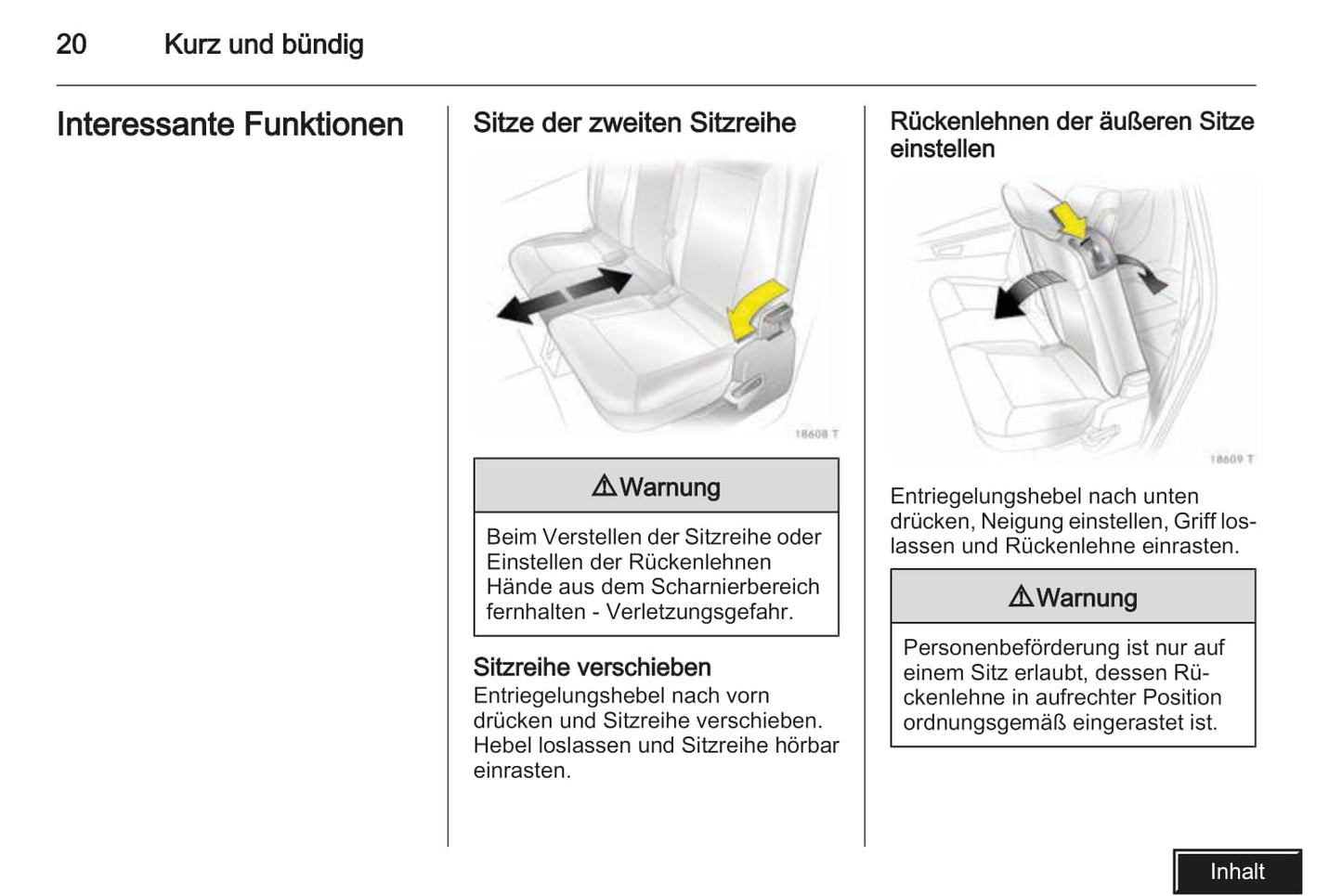 20 Kurz und bündig

Interessante Funktionen

Sitze der zweiten Sitzreihe

18608 T

⚠Warnung

Beim Verstellen der Sitzreihe oder Einstellen der Rückenlehnen Hände aus dem Scharnierbereich fernhalten - Verletzungsgefahr.

Sitzreihe verschieben
Entriegelungshebel nach vorn drücken und Sitzreihe verschieben. Hebel loslassen und Sitzreihe hörbar einrasten.

Rückenlehnen der äußeren Sitze einstellen

18609 T

Entriegelungshebel nach unten drücken, Neigung einstellen, Griff loslassen und Rückenlehne einrasten.

⚠Warnung

Personenbeförderung ist nur auf einem Sitz erlaubt, dessen Rückenlehne in aufrechter Position ordnungsgemäß eingerastet ist.

Inhalt