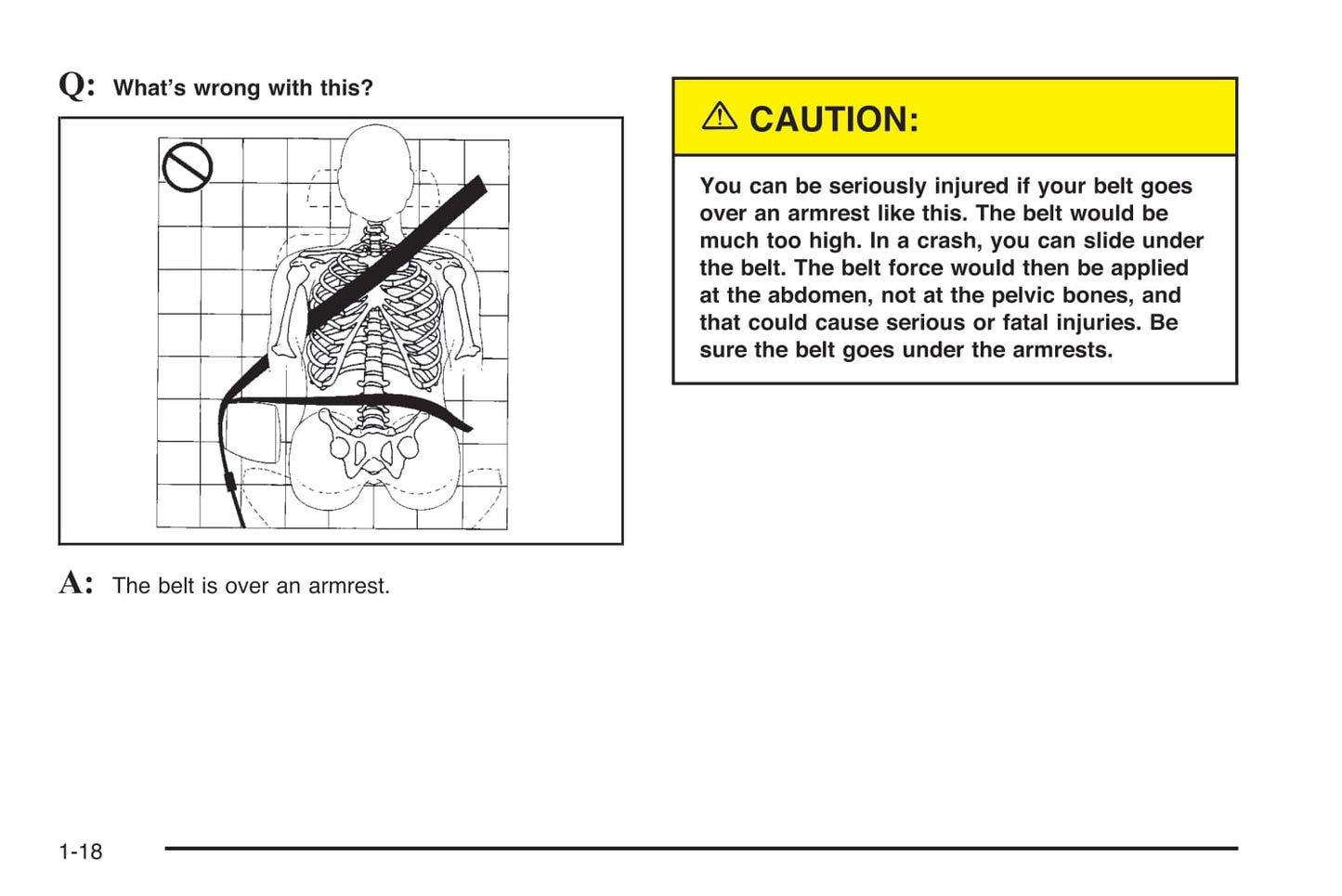 Q: What's wrong with this?

A: The belt is over an armrest.

CAUTION:

You can be seriously injured if your belt goes over an armrest like this. The belt would be much too high. In a crash, you can slide under the belt. The belt force would then be applied at the abdomen, not at the pelvic bones, and that could cause serious or fatal injuries. Be sure the belt goes under the armrests.

1-18