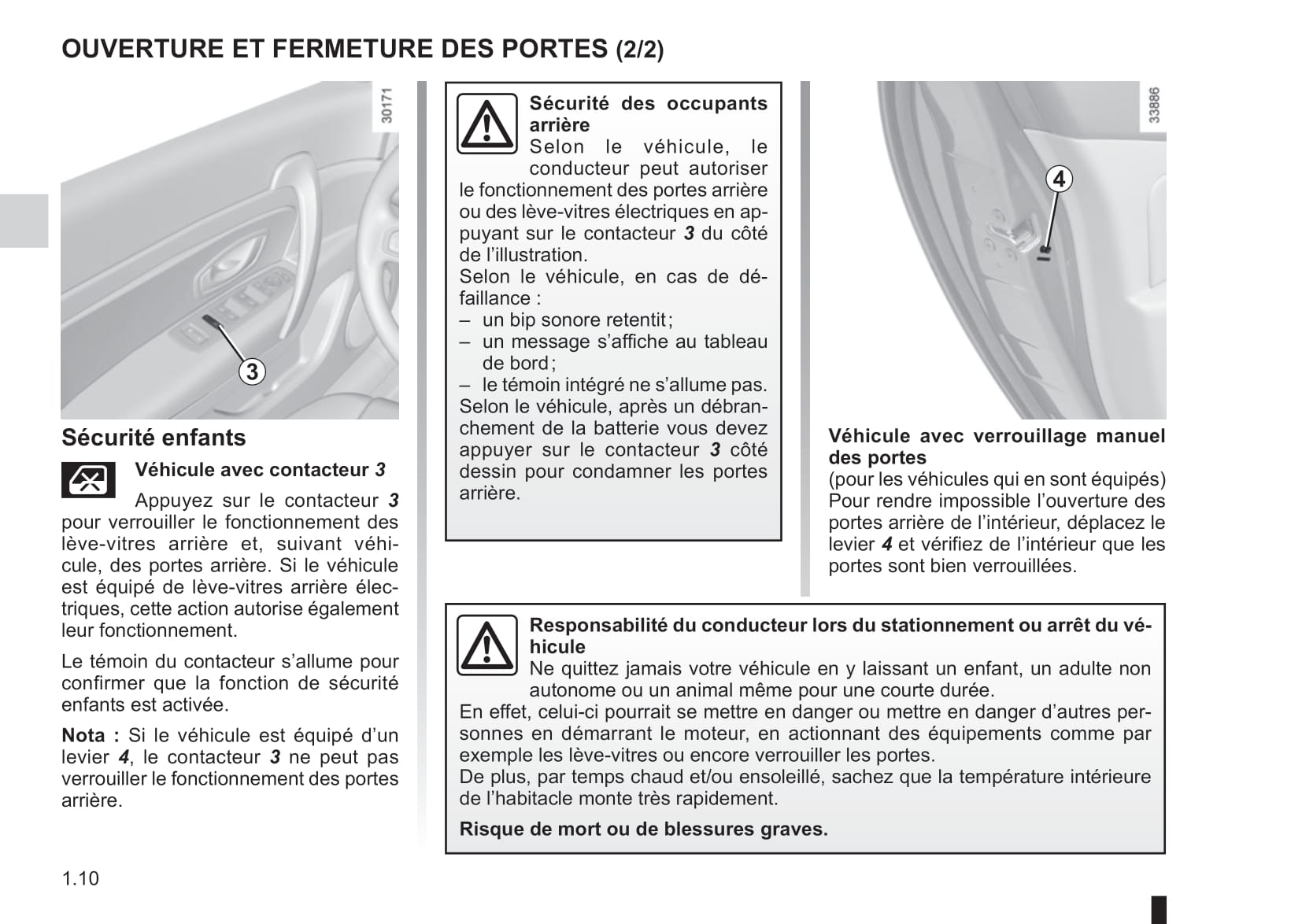 OUVERTURE ET FERMETURE DES PORTES (2/2)

30171

3

Sécurité enfants

Véhicule avec contacteur 3

Appuyez sur le contacteur 3 pour verrouiller le fonctionnement des lève-vitres arrière et, suivant véhicule, des portes arrière. Si le véhicule est équipé de lève-vitres arrière électriques, cette action autorise également leur fonctionnement.

Le témoin du contacteur s'allume pour confirmer que la fonction de sécurité enfants est activée.

Nota : Si le véhicule est équipé d'un levier 4, le contacteur 3 ne peut pas verrouiller le fonctionnement des portes arrière.

Sécurité des occupants arrière
Selon le véhicule, le conducteur peut autoriser le fonctionnement des portes arrière ou des lève-vitres électriques en appuyant sur le contacteur 3 du côté de l'illustration.
Selon le véhicule, en cas de défaillance :
– un bip sonore retentit ;
– un message s'affiche au tableau de bord ;
– le témoin intégré ne s'allume pas.
Selon le véhicule, après un débranchement de la batterie vous devez appuyer sur le contacteur 3 côté dessin pour condamner les portes arrière.

33886

4

Véhicule avec verrouillage manuel des portes
(pour les véhicules qui en sont équipés)
Pour rendre impossible l'ouverture des portes arrière de l'intérieur, déplacez le levier 4 et vérifiez de l'intérieur que les portes sont bien verrouillées.

Responsabilité du conducteur lors du stationnement ou arrêt du véhicule
Ne quittez jamais votre véhicule en y laissant un enfant, un adulte non autonome ou un animal même pour une courte durée.
En effet, celui-ci pourrait se mettre en danger ou mettre en danger d'autres personnes en démarrant le moteur, en actionnant des équipements comme par exemple les lève-vitres ou encore verrouiller les portes.
De plus, par temps chaud et/ou ensoleillé, sachez que la température intérieure de l'habitacle monte très rapidement.

Risque de mort ou de blessures graves.

1.10