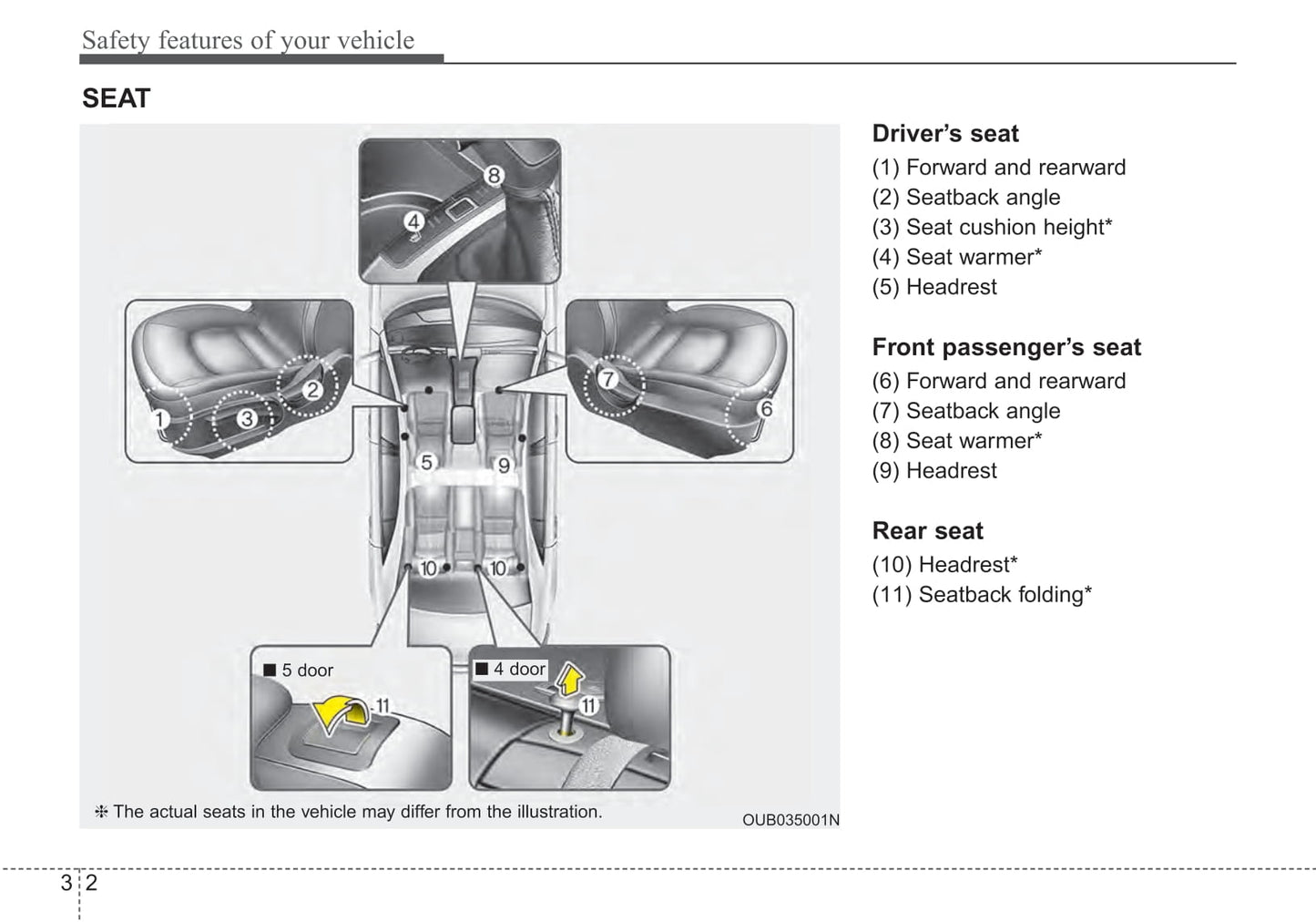 Safety features of your vehicle

SEAT

8
4
2
1
3
7
6
5
9
10
10
■ 5 door
11
■ 4 door
11
❈ The actual seats in the vehicle may differ from the illustration.
OUB035001N

Driver's seat
(1) Forward and rearward
(2) Seatback angle
(3) Seat cushion height*
(4) Seat warmer*
(5) Headrest

Front passenger's seat
(6) Forward and rearward
(7) Seatback angle
(8) Seat warmer*
(9) Headrest

Rear seat
(10) Headrest*
(11) Seatback folding*

3 2