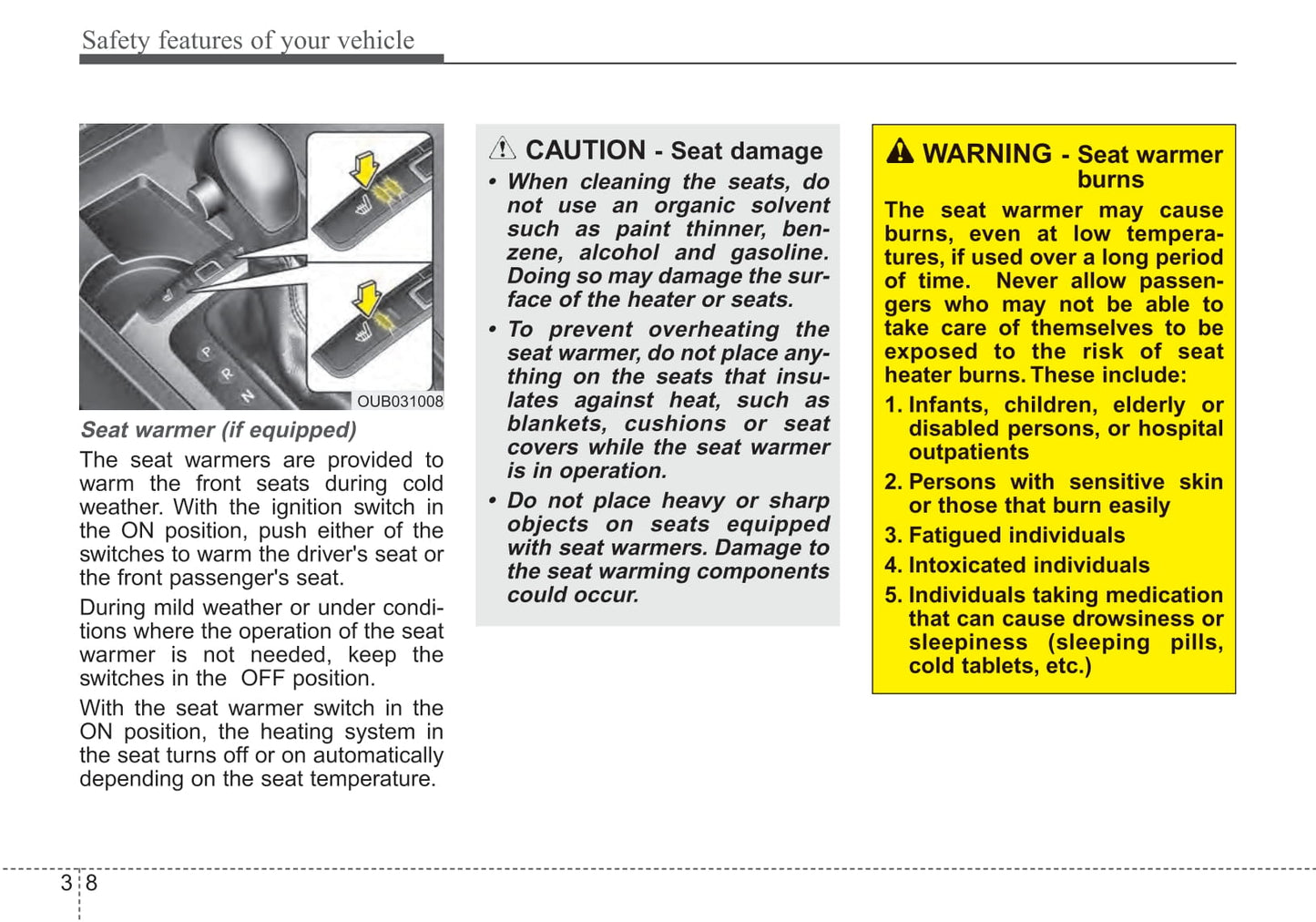 Safety features of your vehicle

P
R
N

OUB031008

Seat warmer (if equipped)

The seat warmers are provided to warm the front seats during cold weather. With the ignition switch in the ON position, push either of the switches to warm the driver's seat or the front passenger's seat.

During mild weather or under conditions where the operation of the seat warmer is not needed, keep the switches in the OFF position.

With the seat warmer switch in the ON position, the heating system in the seat turns off or on automatically depending on the seat temperature.

CAUTION - Seat damage

• When cleaning the seats, do not use an organic solvent such as paint thinner, benzene, alcohol and gasoline. Doing so may damage the surface of the heater or seats.

• To prevent overheating the seat warmer, do not place anything on the seats that insulates against heat, such as blankets, cushions or seat covers while the seat warmer is in operation.

• Do not place heavy or sharp objects on seats equipped with seat warmers. Damage to the seat warming components could occur.

WARNING - Seat warmer burns

The seat warmer may cause burns, even at low temperatures, if used over a long period of time. Never allow passengers who may not be able to take care of themselves to be exposed to the risk of seat heater burns. These include:

1. Infants, children, elderly or disabled persons, or hospital outpatients

2. Persons with sensitive skin or those that burn easily

3. Fatigued individuals

4. Intoxicated individuals

5. Individuals taking medication that can cause drowsiness or sleepiness (sleeping pills, cold tablets, etc.)

3 8