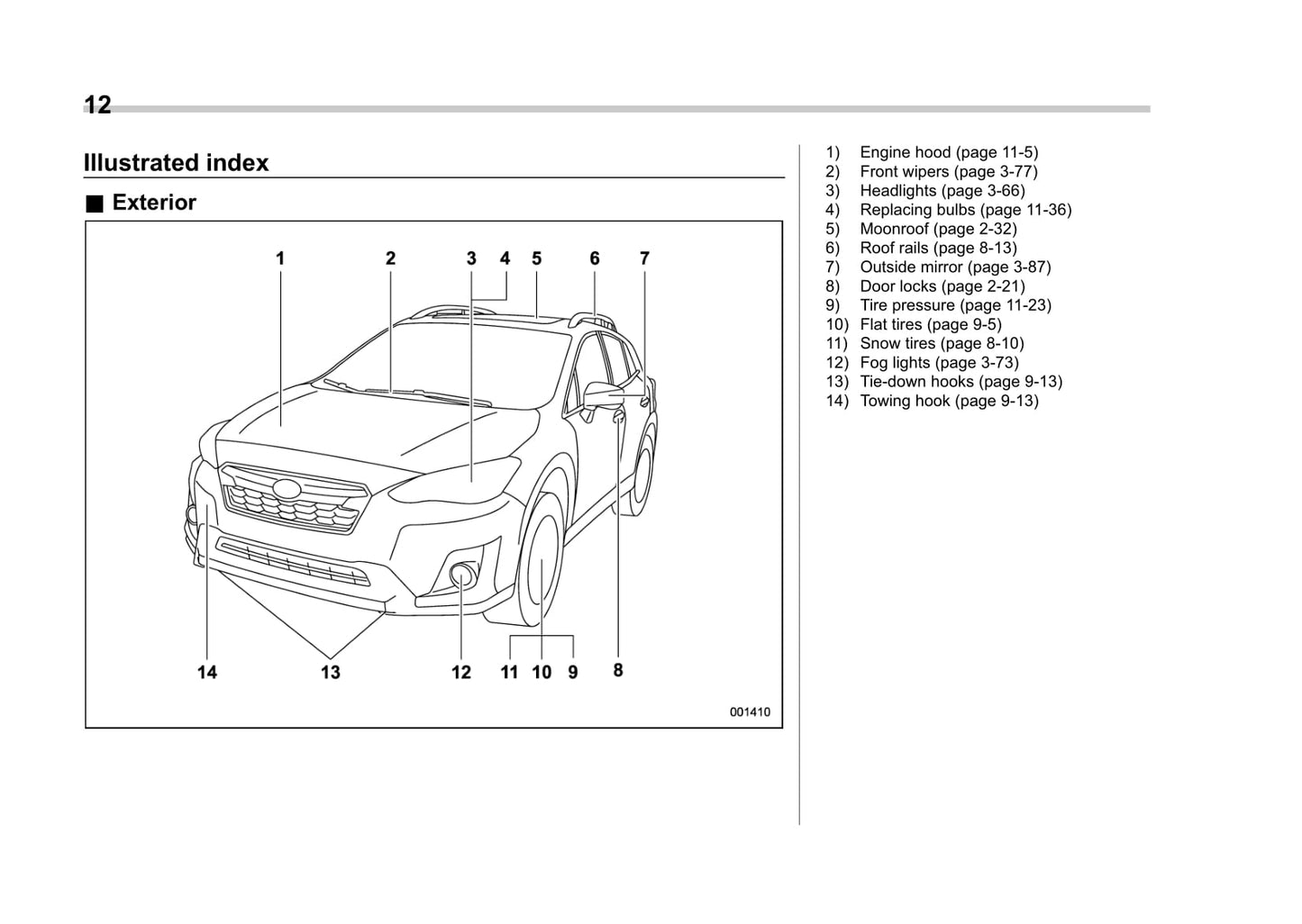 12

Illustrated index

■ Exterior

1 2 3 4 5 6 7

14 13 12 11 10 9 8

001410

1) Engine hood (page 11-5)
2) Front wipers (page 3-77)
3) Headlights (page 3-66)
4) Replacing bulbs (page 11-36)
5) Moonroof (page 2-32)
6) Roof rails (page 8-13)
7) Outside mirror (page 3-87)
8) Door locks (page 2-21)
9) Tire pressure (page 11-23)
10) Flat tires (page 9-5)
11) Snow tires (page 8-10)
12) Fog lights (page 3-73)
13) Tie-down hooks (page 9-13)
14) Towing hook (page 9-13)