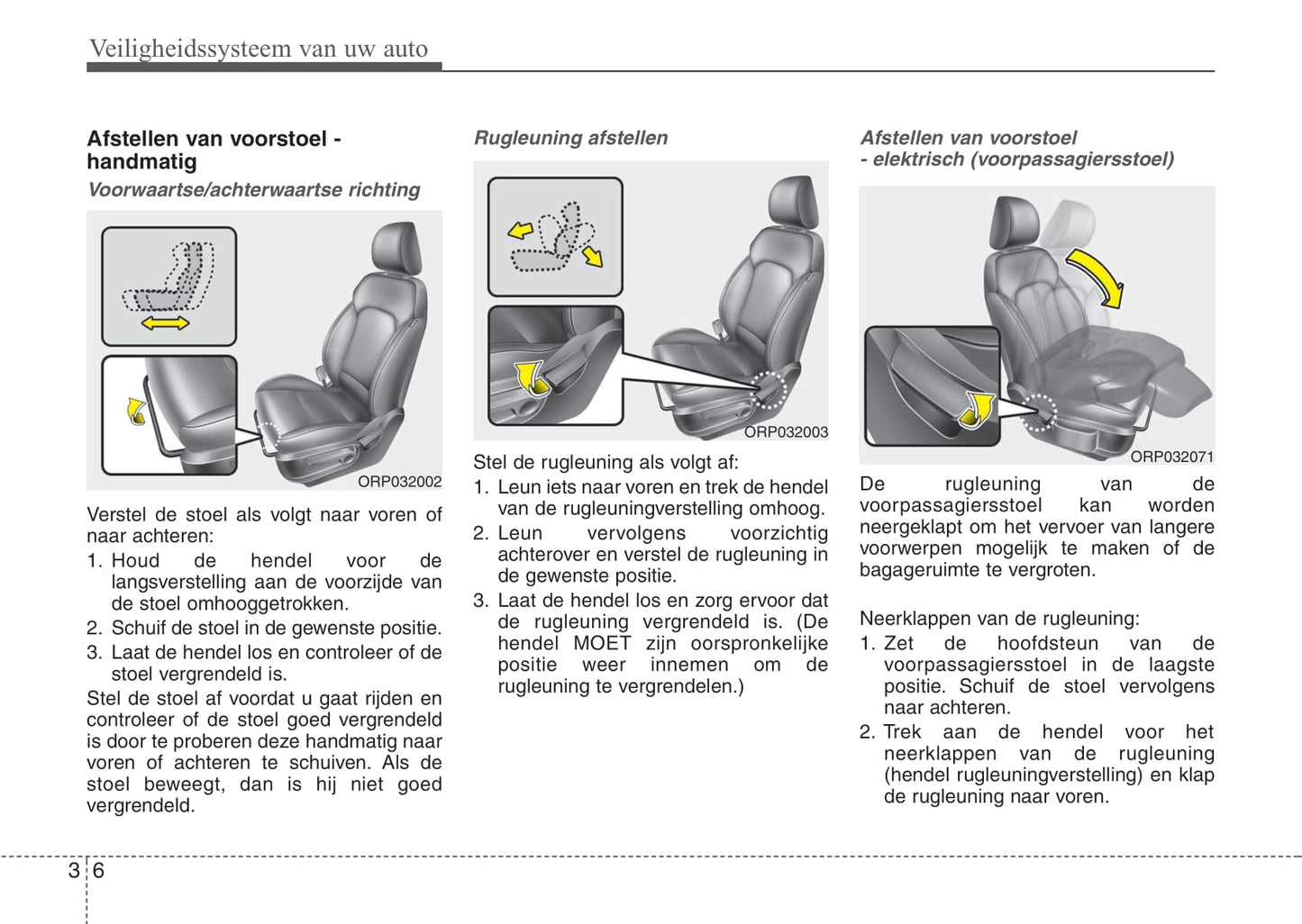 Veiligheidssysteem van uw auto

Afstellen van voorstoel - handmatig

Voorwaartse/achterwaartse richting

ORP032002

Verstel de stoel als volgt naar voren of naar achteren:

1. Houd de hendel voor de langsverstelling aan de voorzijde van de stoel omhooggetrokken.
2. Schuif de stoel in de gewenste positie.
3. Laat de hendel los en controleer of de stoel vergrendeld is.

Stel de stoel af voordat u gaat rijden en controleer of de stoel goed vergrendeld is door te proberen deze handmatig naar voren of achteren te schuiven. Als de stoel beweegt, dan is hij niet goed vergrendeld.

Rugleuning afstellen

ORP032003

Stel de rugleuning als volgt af:

1. Leun iets naar voren en trek de hendel van de rugleuningverstelling omhoog.
2. Leun vervolgens voorzichtig achterover en verstel de rugleuning in de gewenste positie.
3. Laat de hendel los en zorg ervoor dat de rugleuning vergrendeld is. (De hendel MOET zijn oorspronkelijke positie weer innemen om de rugleuning te vergrendelen.)

Afstellen van voorstoel - elektrisch (voorpassagiersstoel)

ORP032071

De rugleuning van de voorpassagiersstoel kan worden neergeklapt om het vervoer van langere voorwerpen mogelijk te maken of de bagageruimte te vergroten.

Neerklappen van de rugleuning:

1. Zet de hoofdsteun van de voorpassagiersstoel in de laagste positie. Schuif de stoel vervolgens naar achteren.
2. Trek aan de hendel voor het neerklappen van de rugleuning (hendel rugleuningverstelling) en klap de rugleuning naar voren.

3 6