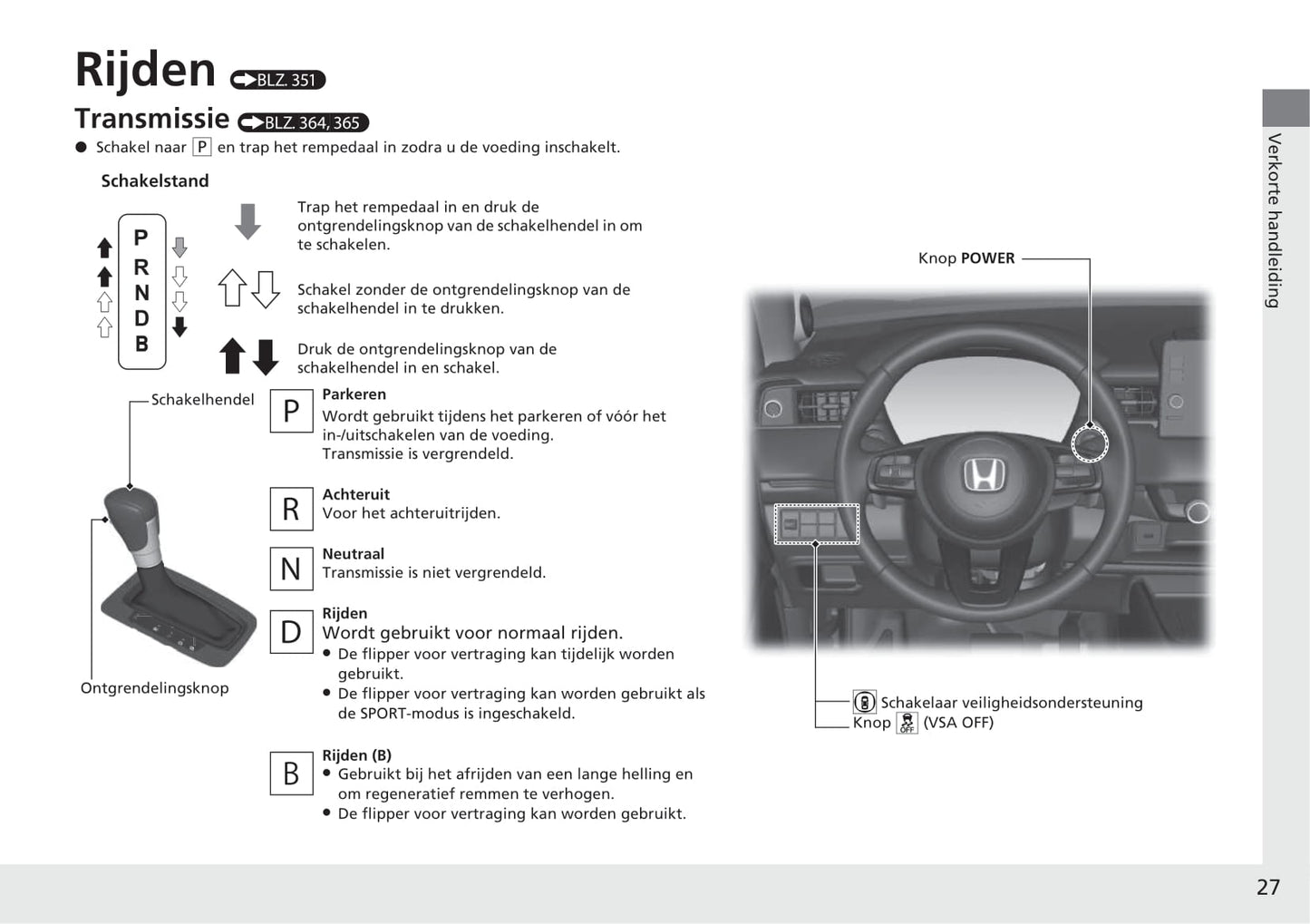 Rijden BLZ. 351

Transmissie BLZ. 364, 365

● Schakel naar P en trap het rempedaal in zodra u de voeding inschakelt.

Schakelstand

P
R
N
D
B

Trap het rempedaal in en druk de ontgrendelingsknop van de schakelhendel in om te schakelen.

Schakel zonder de ontgrendelingsknop van de schakelhendel in te drukken.

Druk de ontgrendelingsknop van de schakelhendel in en schakel.

Schakelhendel

Ontgrendelingsknop

P Parkeren
Wordt gebruikt tijdens het parkeren of vóór het in-/uitschakelen van de voeding.
Transmissie is vergrendeld.

R Achteruit
Voor het achteruitrijden.

N Neutraal
Transmissie is niet vergrendeld.

D Rijden
Wordt gebruikt voor normaal rijden.
● De flipper voor vertraging kan tijdelijk worden gebruikt.
● De flipper voor vertraging kan worden gebruikt als de SPORT-modus is ingeschakeld.

B Rijden (B)
● Gebruikt bij het afrijden van een lange helling en om regeneratief remmen te verhogen.
● De flipper voor vertraging kan worden gebruikt.

Knop POWER

Schakelaar veiligheidsondersteuning
Knop OFF (VSA OFF)

Verkorte handleiding

27