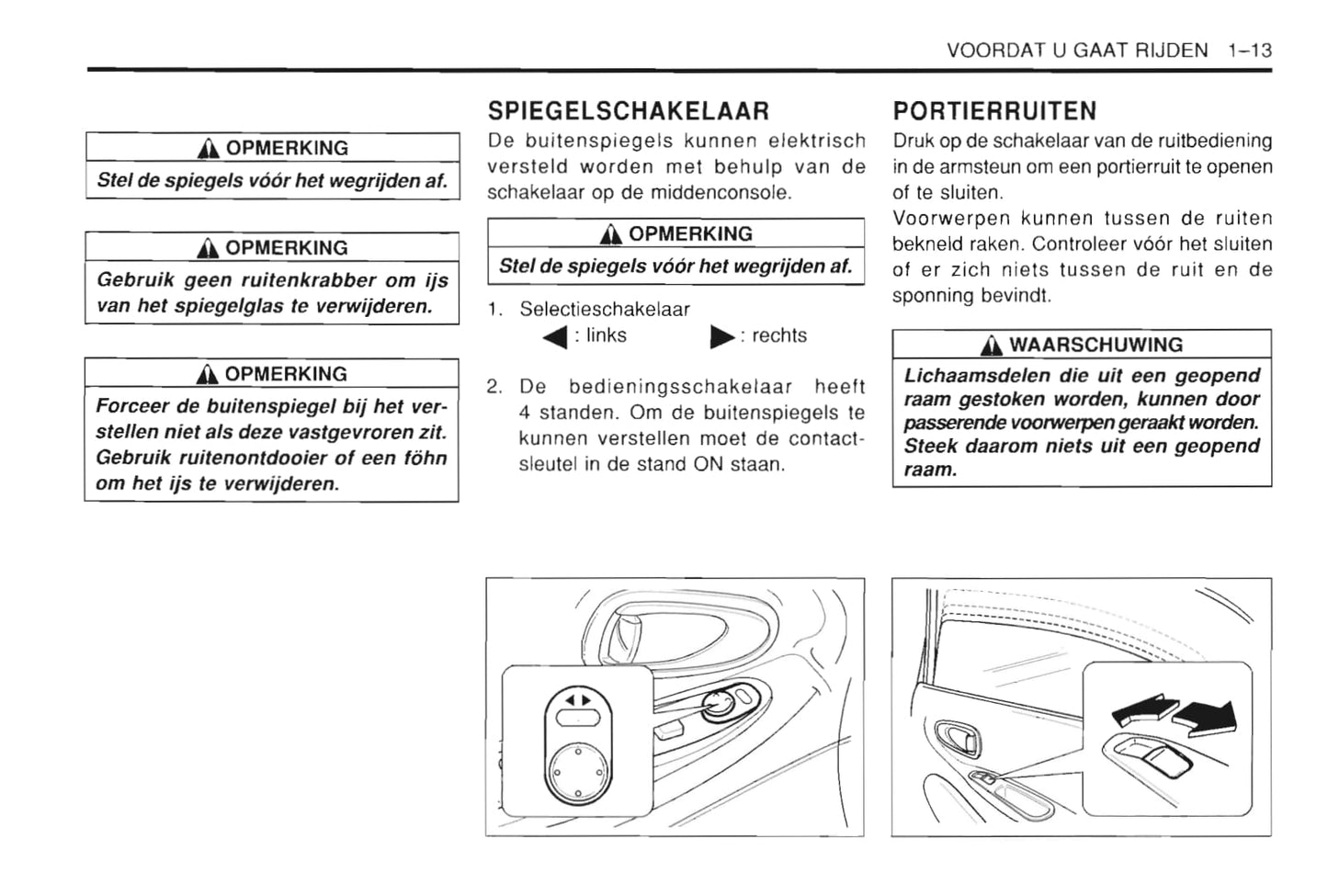 VOORDAT U GAAT RIJDEN 1–13

OPMERKING

Stel de spiegels vóór het wegrijden af.

OPMERKING

Gebruik geen ruitenkrabber om ijs van het spiegelglas te verwijderen.

OPMERKING

Forceer de buitenspiegel bij het verstellen niet als deze vastgevroren zit. Gebruik ruitenontdooier of een föhn om het ijs te verwijderen.

SPIEGELSCHAKELAAR

De buitenspiegels kunnen elektrisch versteld worden met behulp van de schakelaar op de middenconsole.

OPMERKING

Stel de spiegels vóór het wegrijden af.

1. Selectieschakelaar
◀ : links ▶ : rechts

2. De bedieningsschakelaar heeft 4 standen. Om de buitenspiegels te kunnen verstellen moet de contactsleutel in de stand ON staan.

PORTIERRUITEN

Druk op de schakelaar van de ruitbediening in de armsteun om een portierruit te openen of te sluiten.
Voorwerpen kunnen tussen de ruiten bekneld raken. Controleer vóór het sluiten of er zich niets tussen de ruit en de sponning bevindt.

WAARSCHUWING

Lichaamsdelen die uit een geopend raam gestoken worden, kunnen door passerende voorwerpen geraakt worden. Steek daarom niets uit een geopend raam.