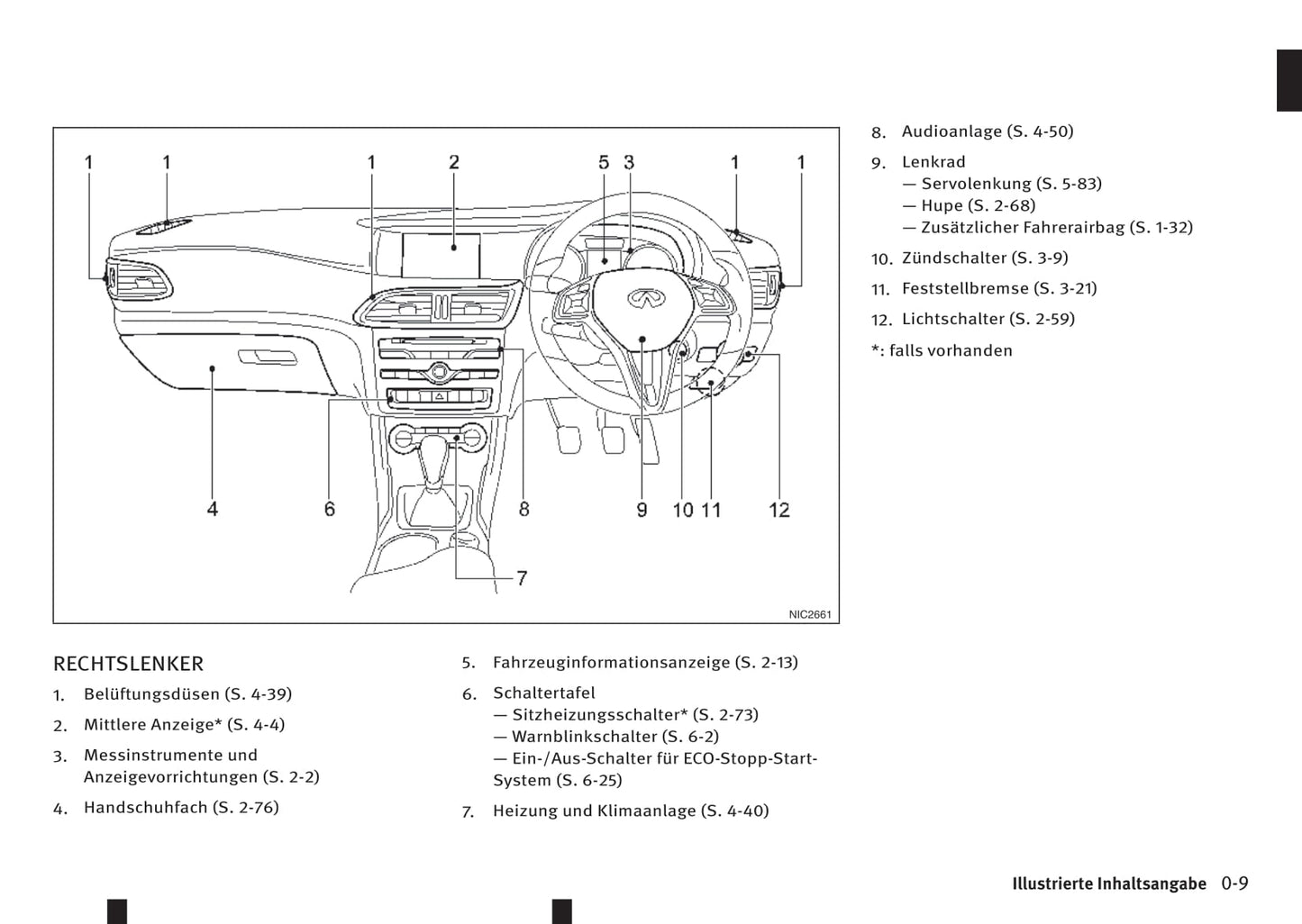 1 1 1 2 5 3 1 1

4 6 8 9 10 11 12

7

NIC2661

RECHTSLENKER

1. Belüftungsdüsen (S. 4-39)

2. Mittlere Anzeige* (S. 4-4)

3. Messinstrumente und Anzeigevorrichtungen (S. 2-2)

4. Handschuhfach (S. 2-76)

5. Fahrzeuginformationsanzeige (S. 2-13)

6. Schaltertafel
— Sitzheizungsschalter* (S. 2-73)
— Warnblinkschalter (S. 6-2)
— Ein-/Aus-Schalter für ECO-Stopp-Start-System (S. 6-25)

7. Heizung und Klimaanlage (S. 4-40)

8. Audioanlage (S. 4-50)

9. Lenkrad
— Servolenkung (S. 5-83)
— Hupe (S. 2-68)
— Zusätzlicher Fahrerairbag (S. 1-32)

10. Zündschalter (S. 3-9)

11. Feststellbremse (S. 3-21)

12. Lichtschalter (S. 2-59)

*: falls vorhanden

Illustrierte Inhaltsangabe 0-9