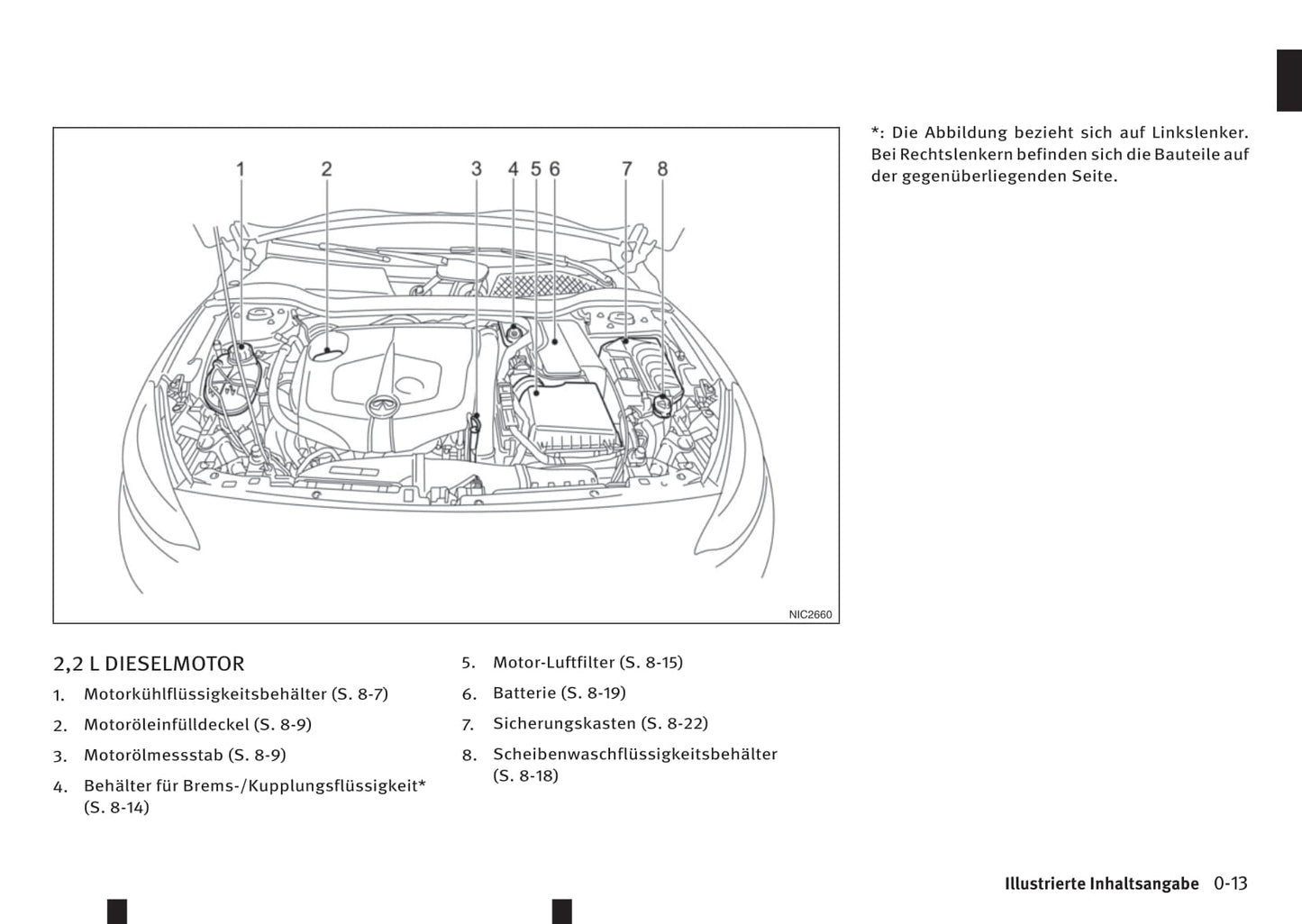 1 2 3 4 5 6 7 8

NIC2660

2,2 L DIESELMOTOR

1. Motorkühlflüssigkeitsbehälter (S. 8-7)
2. Motoröleinfülldeckel (S. 8-9)
3. Motorölmessstab (S. 8-9)
4. Behälter für Brems-/Kupplungsflüssigkeit* (S. 8-14)
5. Motor-Luftfilter (S. 8-15)
6. Batterie (S. 8-19)
7. Sicherungskasten (S. 8-22)
8. Scheibenwaschflüssigkeitsbehälter (S. 8-18)

*: Die Abbildung bezieht sich auf Linkslenker. Bei Rechtslenkern befinden sich die Bauteile auf der gegenüberliegenden Seite.

Illustrierte Inhaltsangabe 0-13