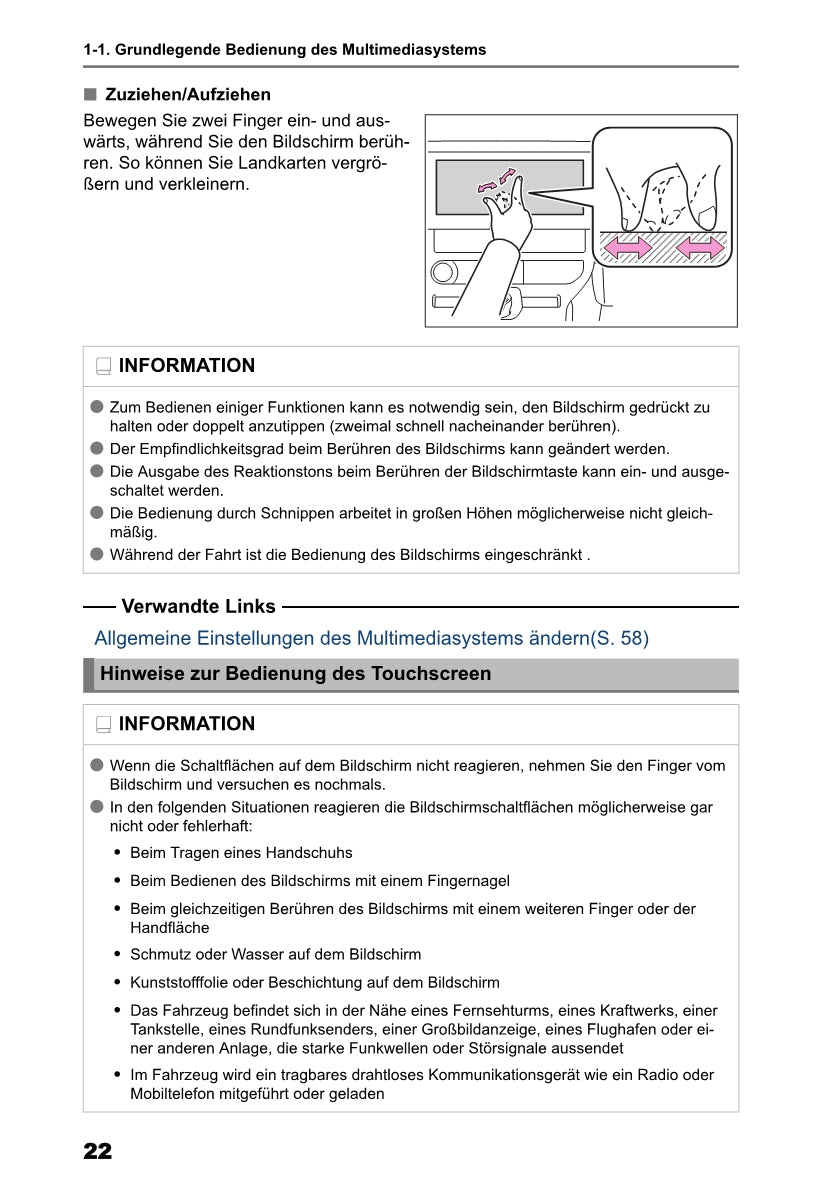 1-1. Grundlegende Bedienung des Multimediasystems

■ Zuziehen/Aufziehen

Bewegen Sie zwei Finger ein- und auswärts, während Sie den Bildschirm berühren. So können Sie Landkarten vergrößern und verkleinern.

INFORMATION

● Zum Bedienen einiger Funktionen kann es notwendig sein, den Bildschirm gedrückt zu halten oder doppelt anzutippen (zweimal schnell nacheinander berühren).
● Der Empfindlichkeitsgrad beim Berühren des Bildschirms kann geändert werden.
● Die Ausgabe des Reaktionstons beim Berühren der Bildschirmtaste kann ein- und ausgeschaltet werden.
● Die Bedienung durch Schnippen arbeitet in großen Höhen möglicherweise nicht gleichmäßig.
● Während der Fahrt ist die Bedienung des Bildschirms eingeschränkt .

Verwandte Links

Allgemeine Einstellungen des Multimediasystems ändern(S. 58)

Hinweise zur Bedienung des Touchscreen

INFORMATION

● Wenn die Schaltflächen auf dem Bildschirm nicht reagieren, nehmen Sie den Finger vom Bildschirm und versuchen es nochmals.
● In den folgenden Situationen reagieren die Bildschirmschaltflächen möglicherweise gar nicht oder fehlerhaft:
• Beim Tragen eines Handschuhs
• Beim Bedienen des Bildschirms mit einem Fingernagel
• Beim gleichzeitigen Berühren des Bildschirms mit einem weiteren Finger oder der Handfläche
• Schmutz oder Wasser auf dem Bildschirm
• Kunststofffolie oder Beschichtung auf dem Bildschirm
• Das Fahrzeug befindet sich in der Nähe eines Fernsehturms, eines Kraftwerks, einer Tankstelle, eines Rundfunksenders, einer Großbildanzeige, eines Flughafen oder einer anderen Anlage, die starke Funkwellen oder Störsignale aussendet
• Im Fahrzeug wird ein tragbares drahtloses Kommunikationsgerät wie ein Radio oder Mobiltelefon mitgeführt oder geladen

22