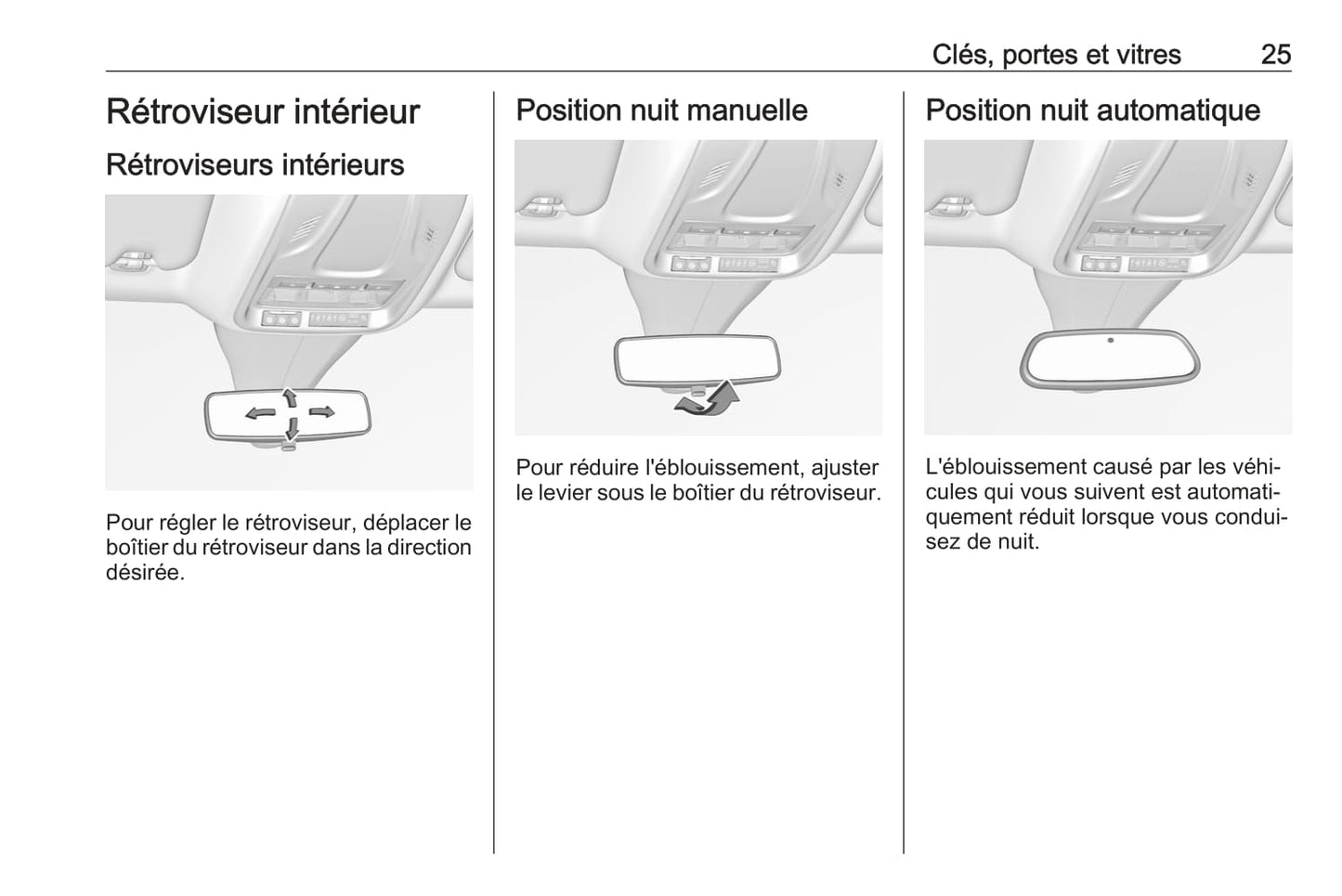 Clés, portes et vitres 25

Rétroviseur intérieur

Rétroviseurs intérieurs

Pour régler le rétroviseur, déplacer le boîtier du rétroviseur dans la direction désirée.

Position nuit manuelle

Pour réduire l'éblouissement, ajuster le levier sous le boîtier du rétroviseur.

Position nuit automatique

L'éblouissement causé par les véhicules qui vous suivent est automatiquement réduit lorsque vous conduisez de nuit.