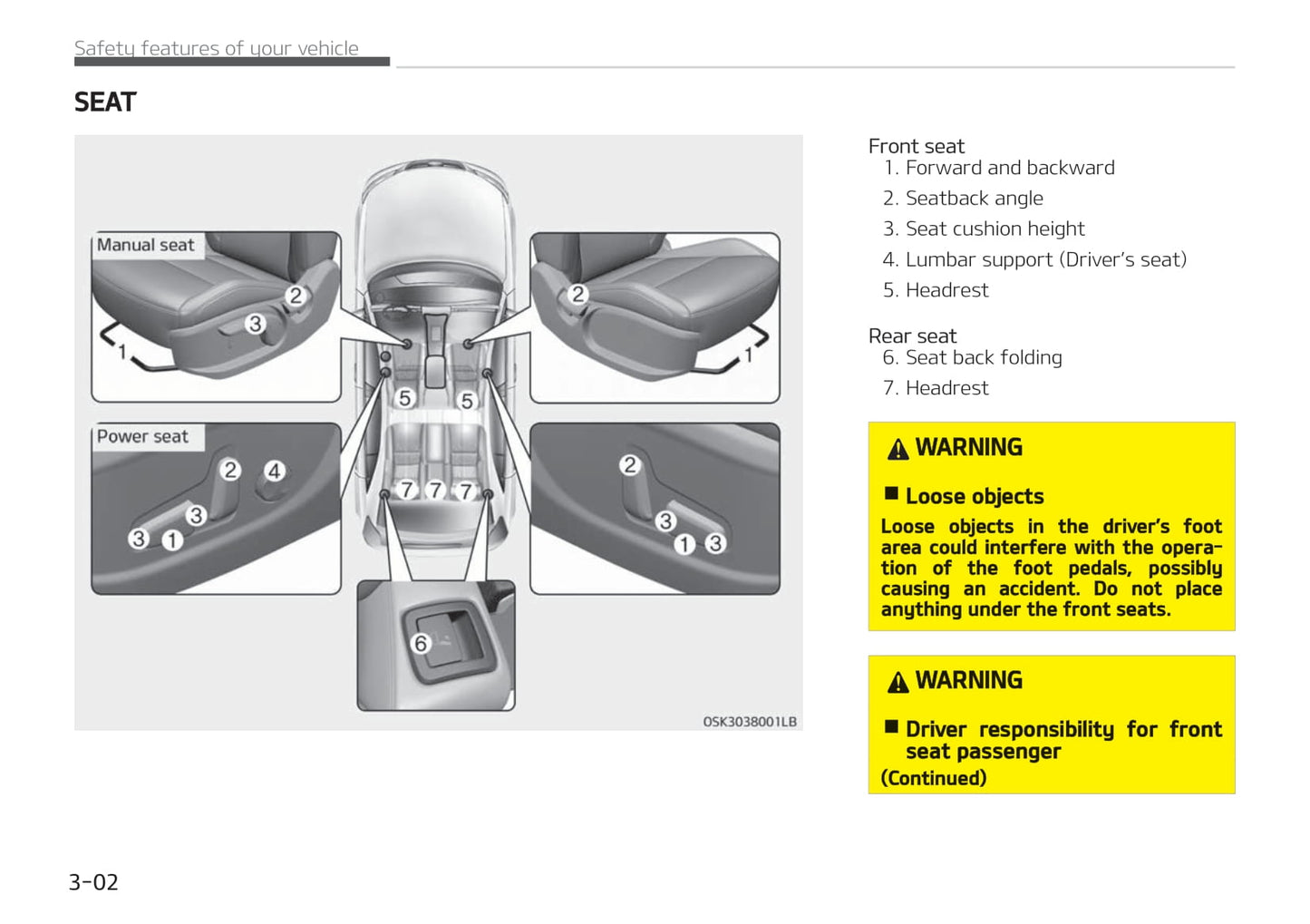 Safety features of your vehicle

SEAT

Manual seat
2
3
1
2
1
5
5
Power seat
2
4
3
3
1
7
7
7
2
3
1
3
6
OSK3038001LB

Front seat
1. Forward and backward
2. Seatback angle
3. Seat cushion height
4. Lumbar support (Driver's seat)
5. Headrest

Rear seat
6. Seat back folding
7. Headrest

WARNING

■ Loose objects
Loose objects in the driver's foot area could interfere with the operation of the foot pedals, possibly causing an accident. Do not place anything under the front seats.

WARNING

■ Driver responsibility for front seat passenger
(Continued)

3-02