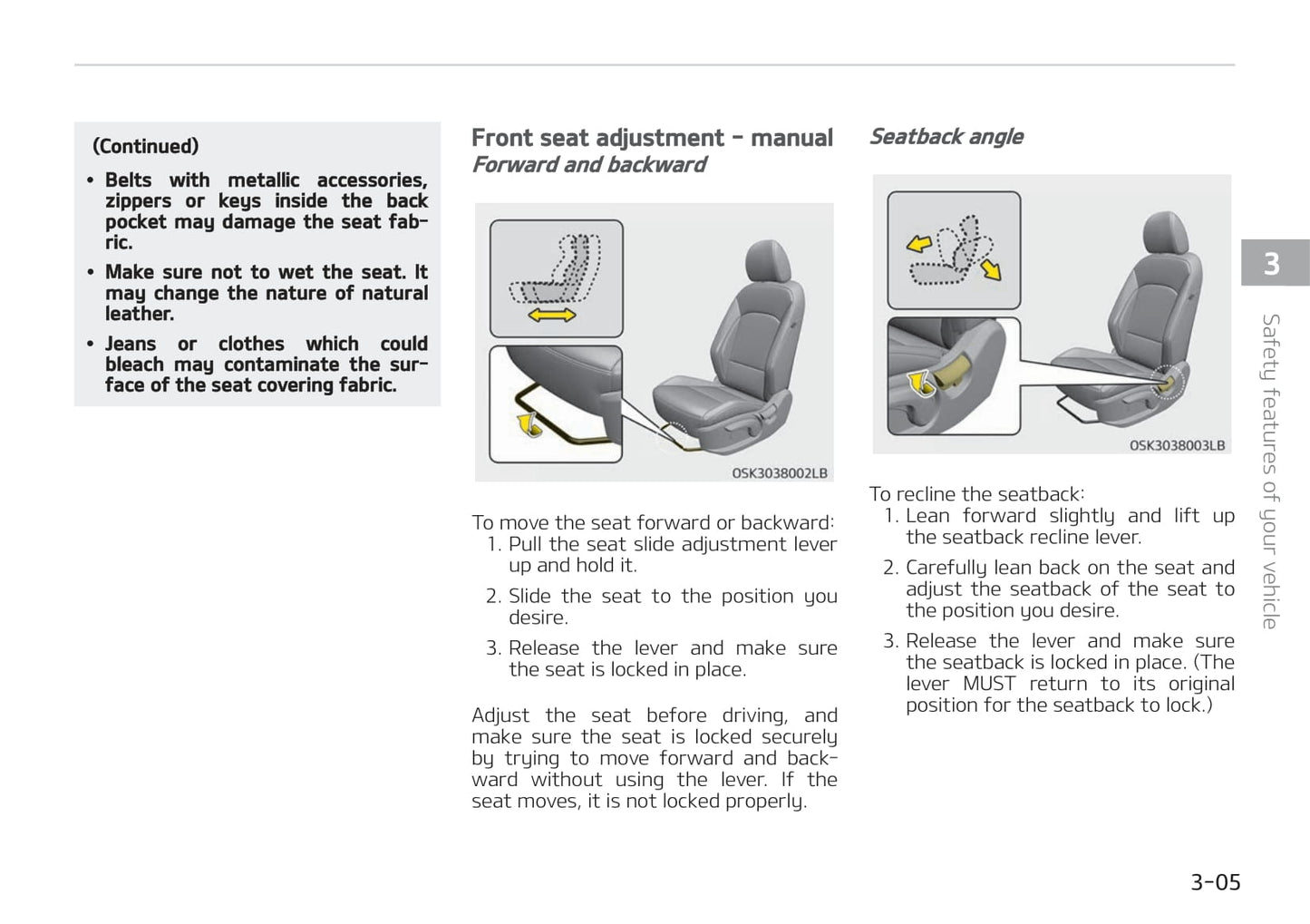 (Continued)

• Belts with metallic accessories, zippers or keys inside the back pocket may damage the seat fabric.

• Make sure not to wet the seat. It may change the nature of natural leather.

• Jeans or clothes which could bleach may contaminate the surface of the seat covering fabric.

Front seat adjustment - manual

Forward and backward

OSK3038002LB

To move the seat forward or backward:

1. Pull the seat slide adjustment lever up and hold it.

2. Slide the seat to the position you desire.

3. Release the lever and make sure the seat is locked in place.

Adjust the seat before driving, and make sure the seat is locked securely by trying to move forward and backward without using the lever. If the seat moves, it is not locked properly.

Seatback angle

OSK3038003LB

To recline the seatback:

1. Lean forward slightly and lift up the seatback recline lever.

2. Carefully lean back on the seat and adjust the seatback of the seat to the position you desire.

3. Release the lever and make sure the seatback is locked in place. (The lever MUST return to its original position for the seatback to lock.)

3

Safety features of your vehicle

3-05