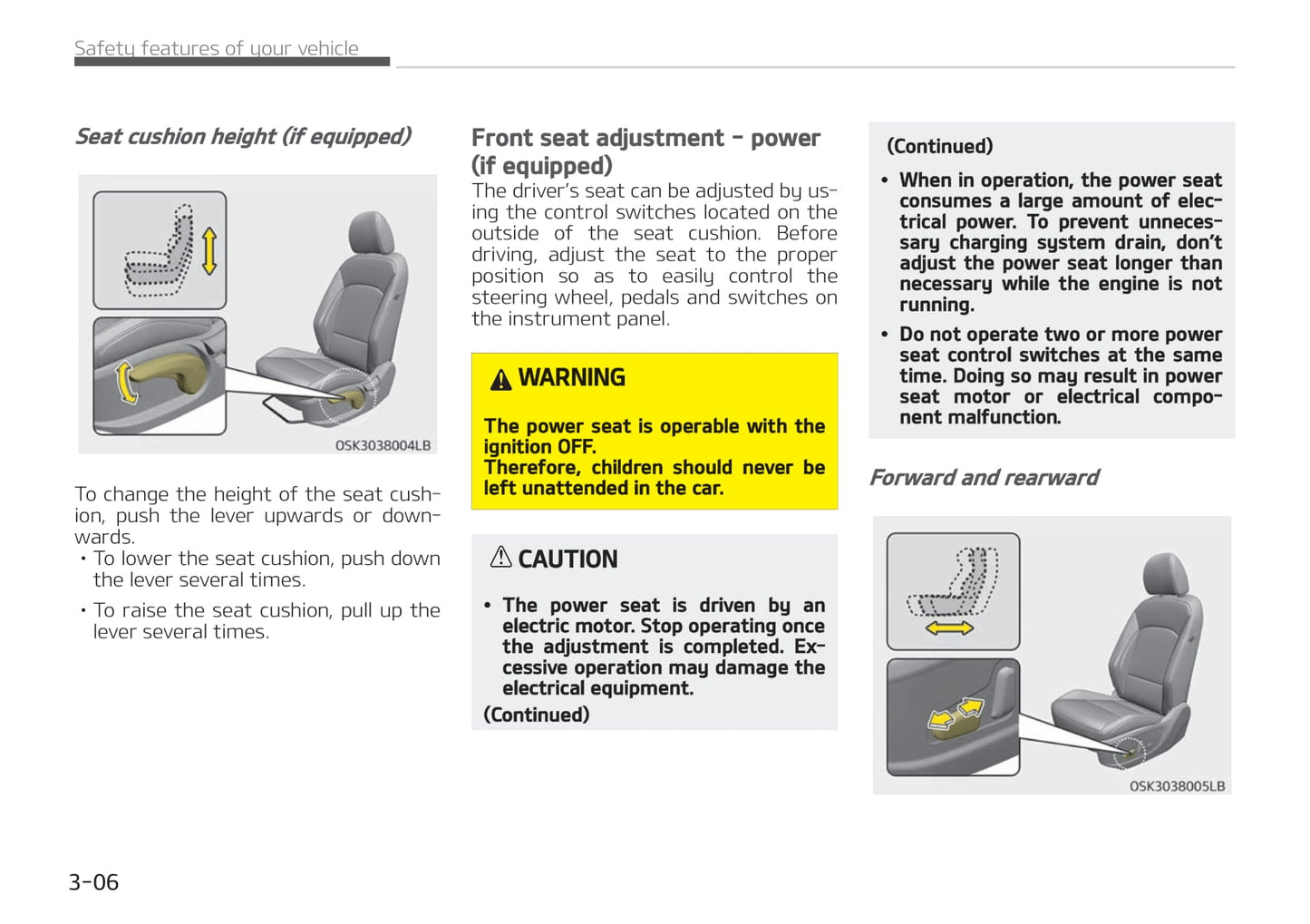 Safety features of your vehicle

Seat cushion height (if equipped)

OSK3038004LB

To change the height of the seat cushion, push the lever upwards or downwards.
• To lower the seat cushion, push down the lever several times.
• To raise the seat cushion, pull up the lever several times.

Front seat adjustment - power (if equipped)

The driver's seat can be adjusted by using the control switches located on the outside of the seat cushion. Before driving, adjust the seat to the proper position so as to easily control the steering wheel, pedals and switches on the instrument panel.

WARNING

The power seat is operable with the ignition OFF.
Therefore, children should never be left unattended in the car.

CAUTION

• The power seat is driven by an electric motor. Stop operating once the adjustment is completed. Excessive operation may damage the electrical equipment.

(Continued)

(Continued)

• When in operation, the power seat consumes a large amount of electrical power. To prevent unnecessary charging system drain, don't adjust the power seat longer than necessary while the engine is not running.
• Do not operate two or more power seat control switches at the same time. Doing so may result in power seat motor or electrical component malfunction.

Forward and rearward

OSK3038005LB

3-06