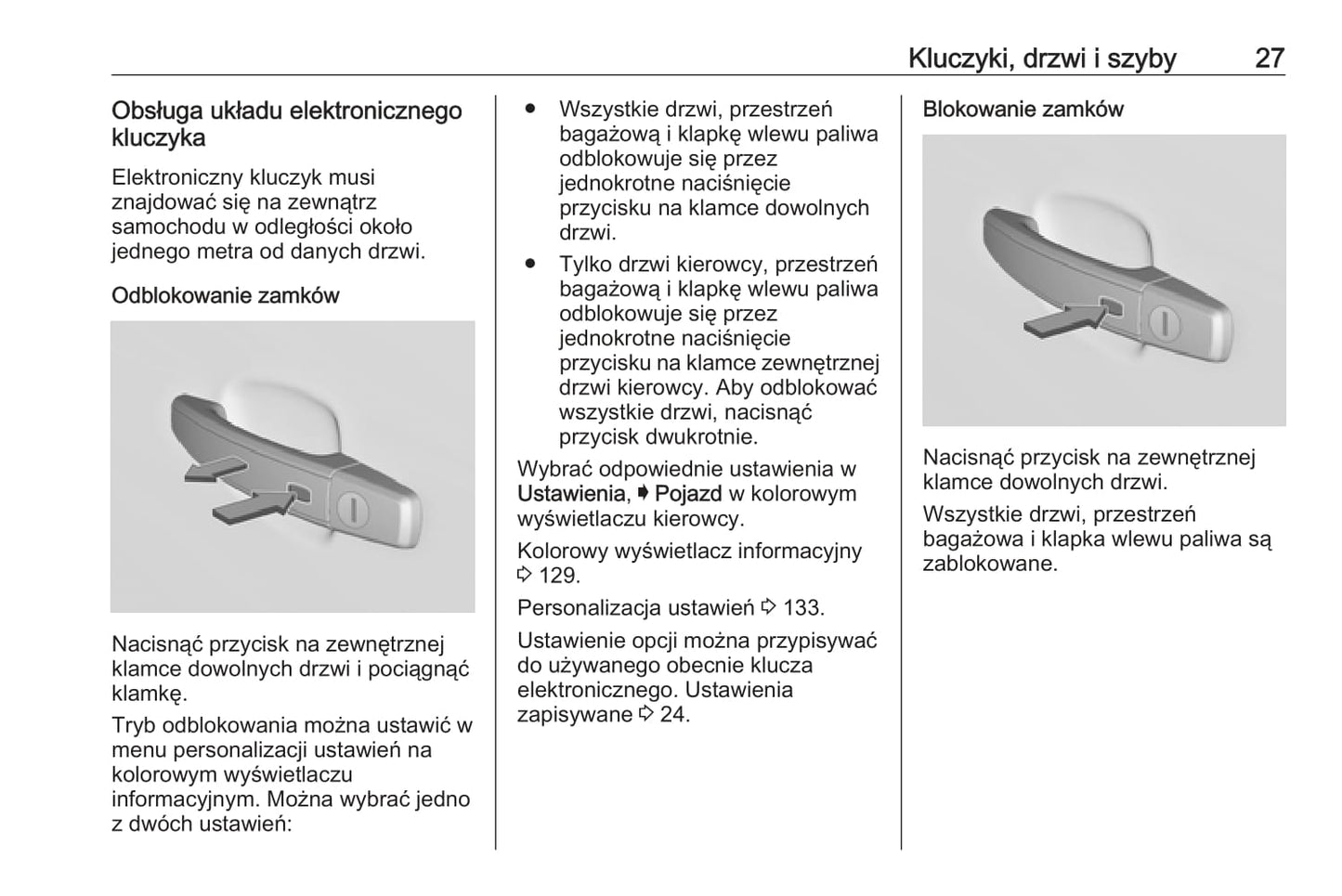 Kluczyki, drzwi i szyby 27

Obsługa układu elektronicznego kluczyka

Elektroniczny kluczyk musi znajdować się na zewnątrz samochodu w odległości około jednego metra od danych drzwi.

Odblokowanie zamków

Nacisnąć przycisk na zewnętrznej klamce dowolnych drzwi i pociągnąć klamkę.

Tryb odblokowania można ustawić w menu personalizacji ustawień na kolorowym wyświetlaczu informacyjnym. Można wybrać jedno z dwóch ustawień:

● Wszystkie drzwi, przestrzeń bagażową i klapkę wlewu paliwa odblokowuje się przez jednokrotne naciśnięcie przycisku na klamce dowolnych drzwi.

● Tylko drzwi kierowcy, przestrzeń bagażową i klapkę wlewu paliwa odblokowuje się przez jednokrotne naciśnięcie przycisku na klamce zewnętrznej drzwi kierowcy. Aby odblokować wszystkie drzwi, nacisnąć przycisk dwukrotnie.

Wybrać odpowiednie ustawienia w Ustawienia, ➧ Pojazd w kolorowym wyświetlaczu kierowcy.

Kolorowy wyświetlacz informacyjny ⇨ 129.

Personalizacja ustawień ⇨ 133.

Ustawienie opcji można przypisywać do używanego obecnie klucza elektronicznego. Ustawienia zapisywane ⇨ 24.

Blokowanie zamków

Nacisnąć przycisk na zewnętrznej klamce dowolnych drzwi.

Wszystkie drzwi, przestrzeń bagażowa i klapka wlewu paliwa są zablokowane.